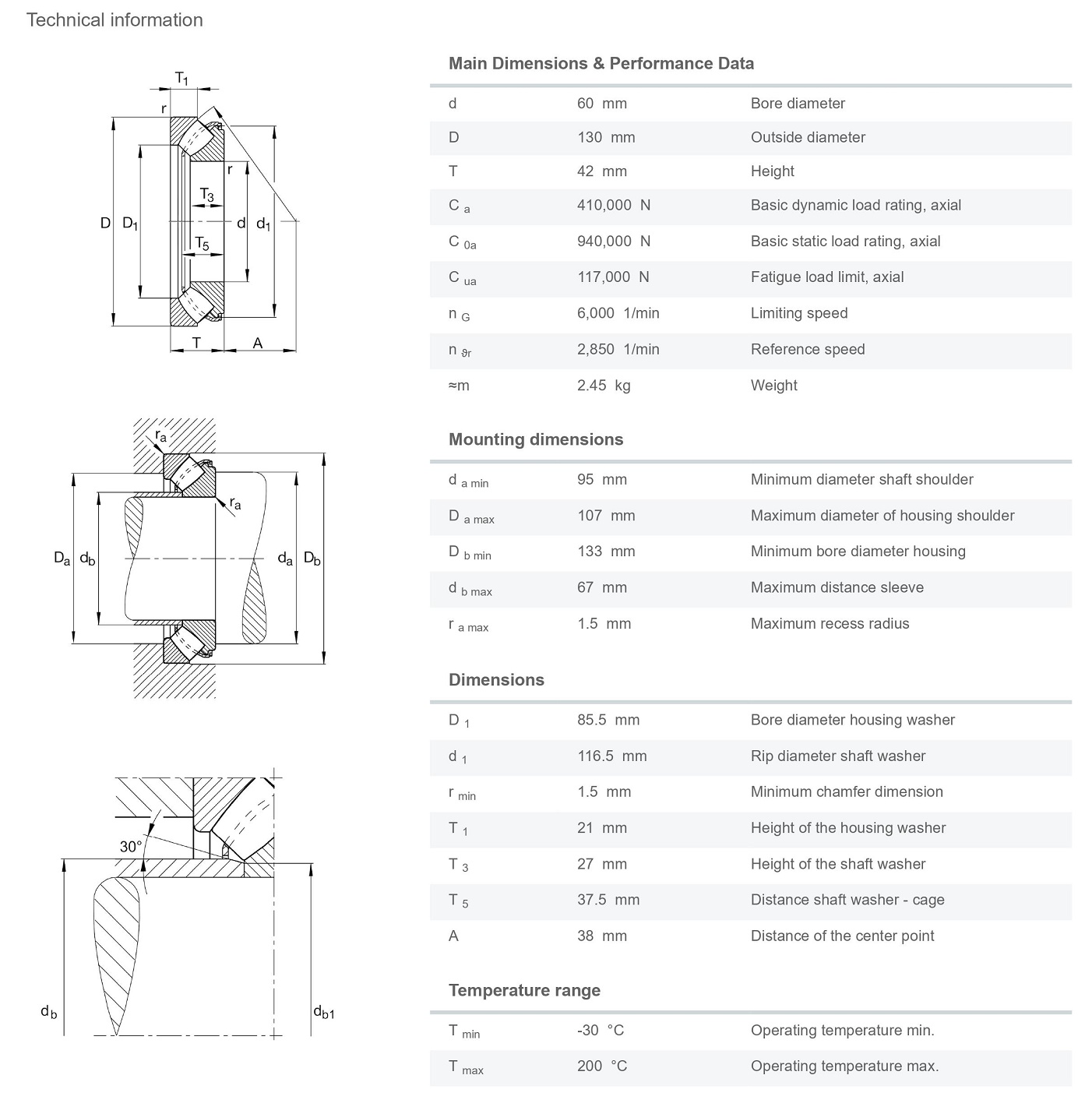 Technical information

$T_1$
r
r
$T_3$
D $D_1$
d $d_1$
$T_5$
T A

$r_a$
$r_a$
$D_a$ $d_b$
$d_a$ $D_b$

30°
$d_b$
$d_{b1}$

Main Dimensions & Performance Data

| | | |
|---|---|---|
| d | 60 mm | Bore diameter |
| D | 130 mm | Outside diameter |
| T | 42 mm | Height |
| $C_a$ | 410,000 N | Basic dynamic load rating, axial |
| $C_{0a}$ | 940,000 N | Basic static load rating, axial |
| $C_{ua}$ | 117,000 N | Fatigue load limit, axial |
| $n_G$ | 6,000 1/min | Limiting speed |
| $n_{\vartheta r}$ | 2,850 1/min | Reference speed |
| ≈m | 2.45 kg | Weight |

Mounting dimensions

| | | |
|---|---|---|
| $d_{a\ min}$ | 95 mm | Minimum diameter shaft shoulder |
| $D_{a\ max}$ | 107 mm | Maximum diameter of housing shoulder |
| $D_{b\ min}$ | 133 mm | Minimum bore diameter housing |
| $d_{b\ max}$ | 67 mm | Maximum distance sleeve |
| $r_{a\ max}$ | 1.5 mm | Maximum recess radius |

Dimensions

| | | |
|---|---|---|
| $D_1$ | 85.5 mm | Bore diameter housing washer |
| $d_1$ | 116.5 mm | Rip diameter shaft washer |
| $r_{min}$ | 1.5 mm | Minimum chamfer dimension |
| $T_1$ | 21 mm | Height of the housing washer |
| $T_3$ | 27 mm | Height of the shaft washer |
| $T_5$ | 37.5 mm | Distance shaft washer - cage |
| A | 38 mm | Distance of the center point |

Temperature range

| | | |
|---|---|---|
| $T_{min}$ | -30 °C | Operating temperature min. |
| $T_{max}$ | 200 °C | Operating temperature max. |