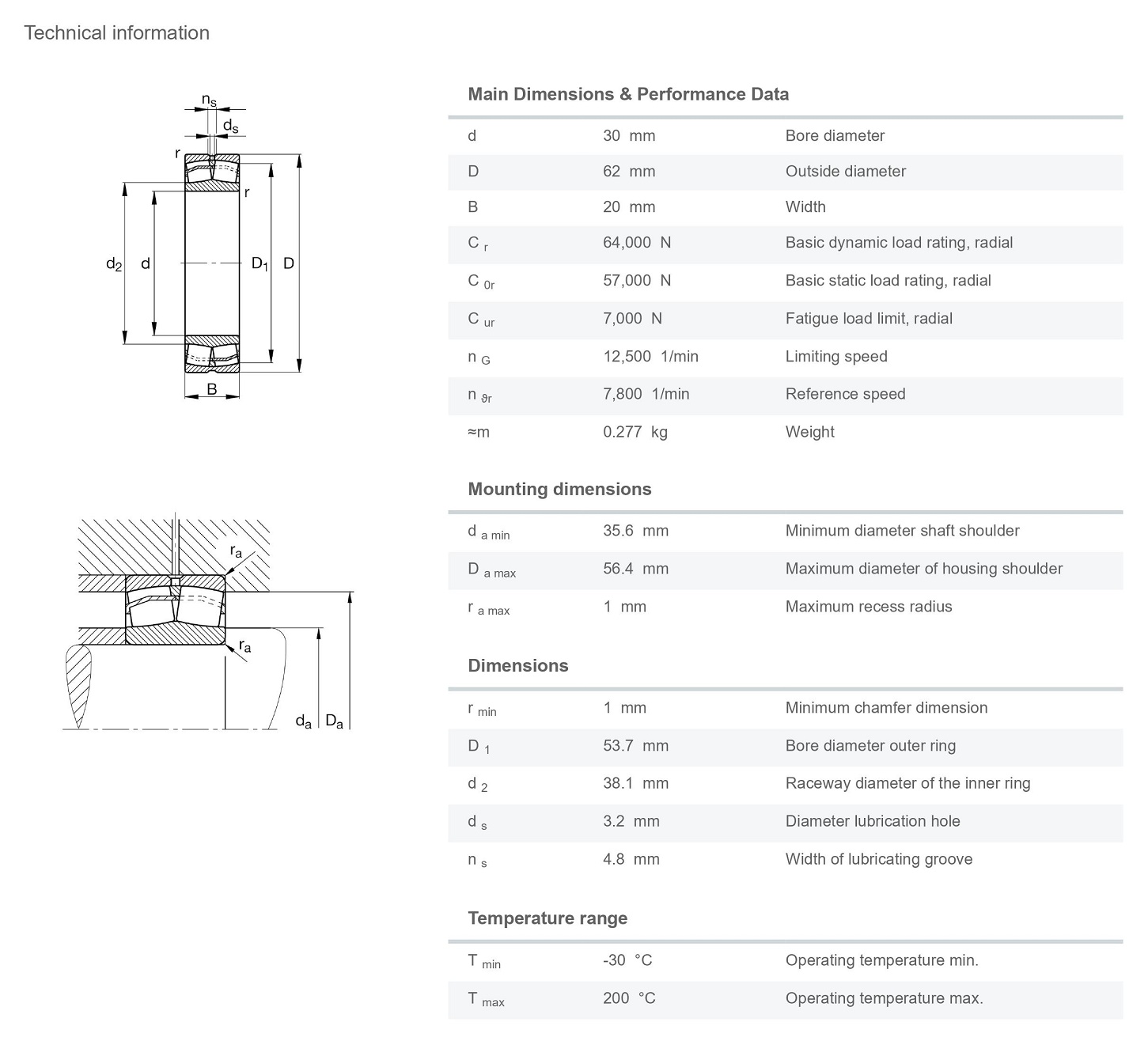 Technical information

$n_s$
$d_s$
r
r
$d_2$ d $D_1$ D
B

$r_a$
$r_a$
$d_a$ $D_a$

Main Dimensions & Performance Data

| | | |
|---|---|---|
| d | 30 mm | Bore diameter |
| D | 62 mm | Outside diameter |
| B | 20 mm | Width |
| $C_r$ | 64,000 N | Basic dynamic load rating, radial |
| $C_{0r}$ | 57,000 N | Basic static load rating, radial |
| $C_{ur}$ | 7,000 N | Fatigue load limit, radial |
| $n_G$ | 12,500 1/min | Limiting speed |
| $n_{\vartheta r}$ | 7,800 1/min | Reference speed |
| ≈m | 0.277 kg | Weight |

Mounting dimensions

| | | |
|---|---|---|
| $d_{a\ min}$ | 35.6 mm | Minimum diameter shaft shoulder |
| $D_{a\ max}$ | 56.4 mm | Maximum diameter of housing shoulder |
| $r_{a\ max}$ | 1 mm | Maximum recess radius |

Dimensions

| | | |
|---|---|---|
| $r_{min}$ | 1 mm | Minimum chamfer dimension |
| $D_1$ | 53.7 mm | Bore diameter outer ring |
| $d_2$ | 38.1 mm | Raceway diameter of the inner ring |
| $d_s$ | 3.2 mm | Diameter lubrication hole |
| $n_s$ | 4.8 mm | Width of lubricating groove |

Temperature range

| | | |
|---|---|---|
| $T_{min}$ | -30 °C | Operating temperature min. |
| $T_{max}$ | 200 °C | Operating temperature max. |