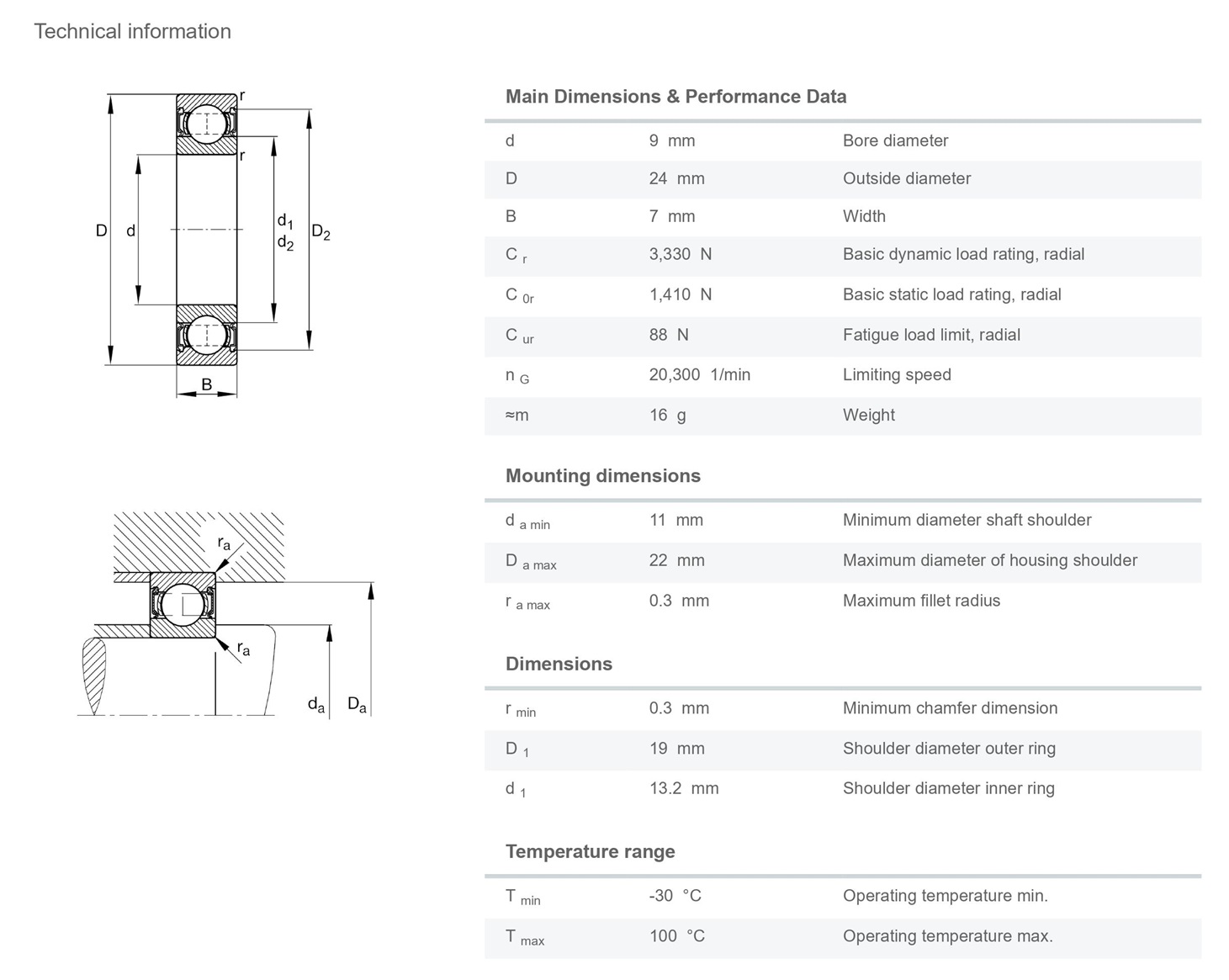 Technical information

r
r
D
d
$d_1$
$d_2$
$D_2$
B

$r_a$
$r_a$
$d_a$
$D_a$

Main Dimensions & Performance Data

| | | |
|---|---|---|
| d | 9 mm | Bore diameter |
| D | 24 mm | Outside diameter |
| B | 7 mm | Width |
| $C_r$ | 3,330 N | Basic dynamic load rating, radial |
| $C_{0r}$ | 1,410 N | Basic static load rating, radial |
| $C_{ur}$ | 88 N | Fatigue load limit, radial |
| $n_G$ | 20,300 1/min | Limiting speed |
| ≈m | 16 g | Weight |

Mounting dimensions

| | | |
|---|---|---|
| $d_{a\ min}$ | 11 mm | Minimum diameter shaft shoulder |
| $D_{a\ max}$ | 22 mm | Maximum diameter of housing shoulder |
| $r_{a\ max}$ | 0.3 mm | Maximum fillet radius |

Dimensions

| | | |
|---|---|---|
| $r_{min}$ | 0.3 mm | Minimum chamfer dimension |
| $D_1$ | 19 mm | Shoulder diameter outer ring |
| $d_1$ | 13.2 mm | Shoulder diameter inner ring |

Temperature range

| | | |
|---|---|---|
| $T_{min}$ | -30 °C | Operating temperature min. |
| $T_{max}$ | 100 °C | Operating temperature max. |