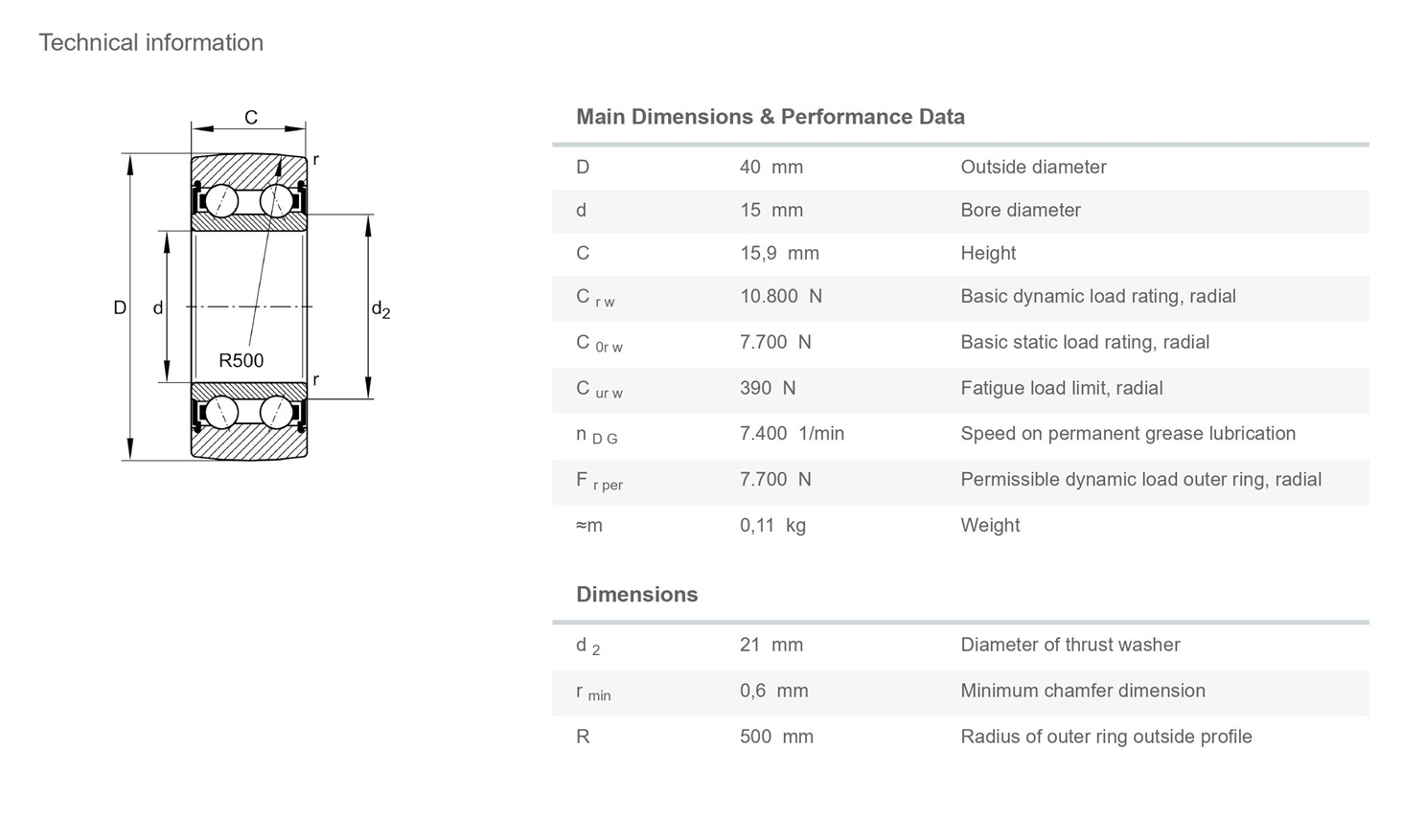 Technical information

C
r
D
d
$d_2$
R500
r

Main Dimensions & Performance Data

| | | |
|---|---|---|
| D | 40 mm | Outside diameter |
| d | 15 mm | Bore diameter |
| C | 15,9 mm | Height |
| $C_{r\,w}$ | 10.800 N | Basic dynamic load rating, radial |
| $C_{0r\,w}$ | 7.700 N | Basic static load rating, radial |
| $C_{ur\,w}$ | 390 N | Fatigue load limit, radial |
| $n_{D\,G}$ | 7.400 1/min | Speed on permanent grease lubrication |
| $F_{r\,per}$ | 7.700 N | Permissible dynamic load outer ring, radial |
| ≈m | 0,11 kg | Weight |

Dimensions

| | | |
|---|---|---|
| $d_2$ | 21 mm | Diameter of thrust washer |
| $r_{min}$ | 0,6 mm | Minimum chamfer dimension |
| R | 500 mm | Radius of outer ring outside profile |