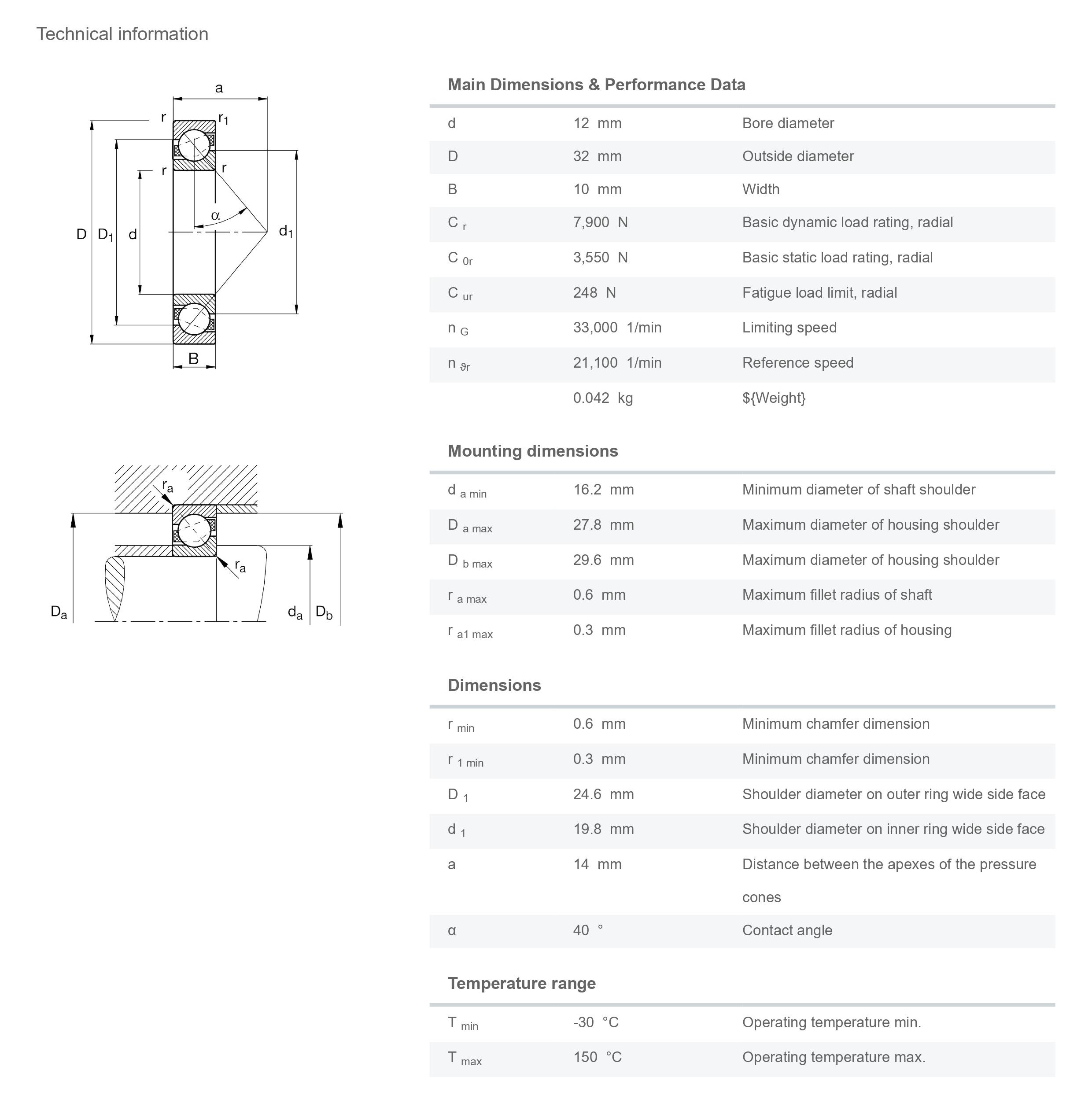 Technical information

a
r
$r_1$
r
r
α
D
$D_1$
d
$d_1$
B

$r_a$
$r_a$
$D_a$
$d_a$
$D_b$

Main Dimensions & Performance Data

| | | |
|---|---|---|
| d | 12 mm | Bore diameter |
| D | 32 mm | Outside diameter |
| B | 10 mm | Width |
| $C_r$ | 7,900 N | Basic dynamic load rating, radial |
| $C_{0r}$ | 3,550 N | Basic static load rating, radial |
| $C_{ur}$ | 248 N | Fatigue load limit, radial |
| $n_G$ | 33,000 1/min | Limiting speed |
| $n_{\vartheta r}$ | 21,100 1/min | Reference speed |
| | 0.042 kg | ${Weight} |

Mounting dimensions

| | | |
|---|---|---|
| $d_{a\ min}$ | 16.2 mm | Minimum diameter of shaft shoulder |
| $D_{a\ max}$ | 27.8 mm | Maximum diameter of housing shoulder |
| $D_{b\ max}$ | 29.6 mm | Maximum diameter of housing shoulder |
| $r_{a\ max}$ | 0.6 mm | Maximum fillet radius of shaft |
| $r_{a1\ max}$ | 0.3 mm | Maximum fillet radius of housing |

Dimensions

| | | |
|---|---|---|
| $r_{min}$ | 0.6 mm | Minimum chamfer dimension |
| $r_{1\ min}$ | 0.3 mm | Minimum chamfer dimension |
| $D_1$ | 24.6 mm | Shoulder diameter on outer ring wide side face |
| $d_1$ | 19.8 mm | Shoulder diameter on inner ring wide side face |
| a | 14 mm | Distance between the apexes of the pressure cones |
| α | 40 ° | Contact angle |

Temperature range

| | | |
|---|---|---|
| $T_{min}$ | -30 °C | Operating temperature min. |
| $T_{max}$ | 150 °C | Operating temperature max. |