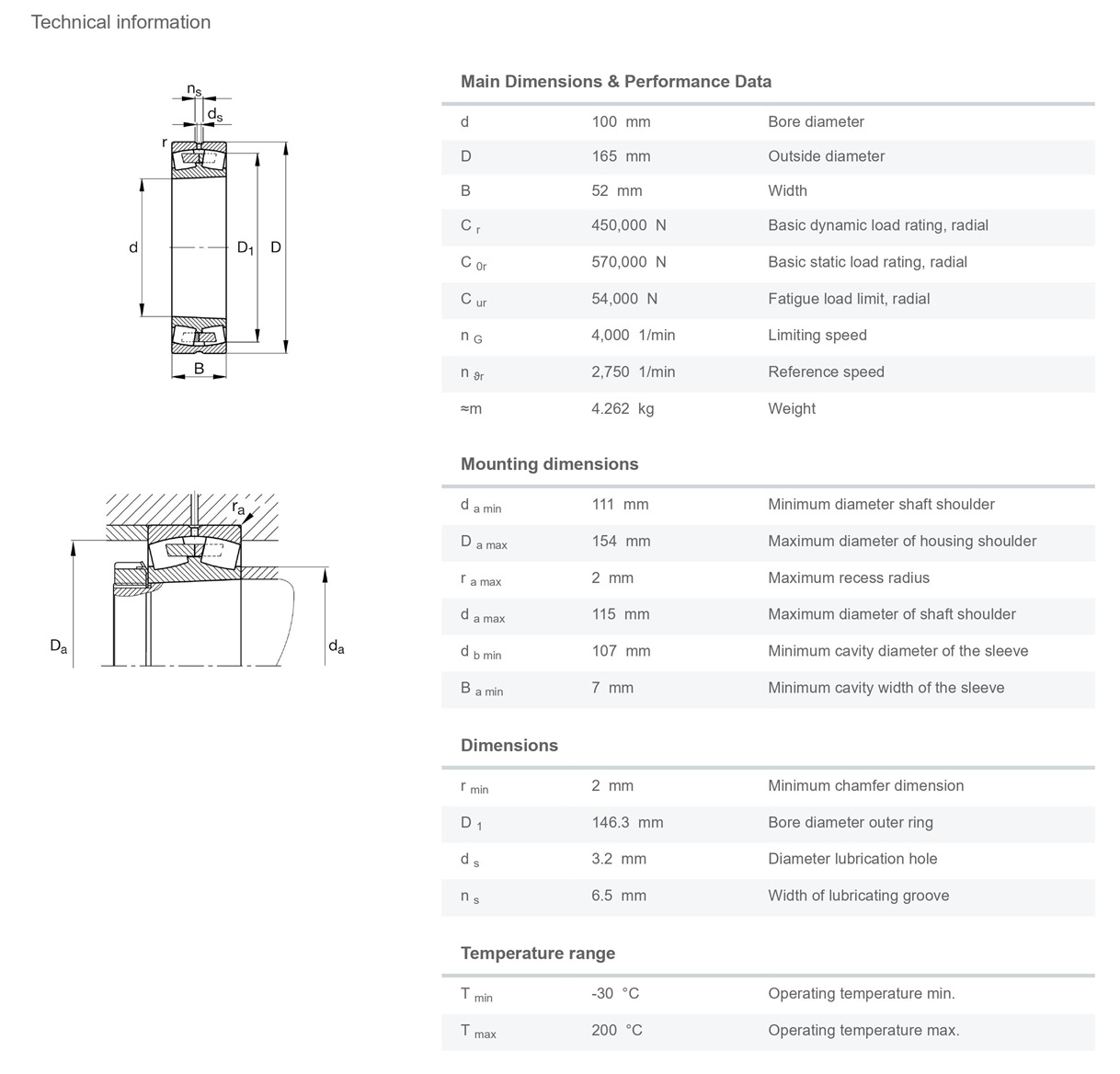 Technical information

$n_s$
$d_s$
r
d
$D_1$
D
B

$r_a$
$D_a$
$d_a$

Main Dimensions & Performance Data

| | | |
|---|---|---|
| d | 100 mm | Bore diameter |
| D | 165 mm | Outside diameter |
| B | 52 mm | Width |
| $C_r$ | 450,000 N | Basic dynamic load rating, radial |
| $C_{0r}$ | 570,000 N | Basic static load rating, radial |
| $C_{ur}$ | 54,000 N | Fatigue load limit, radial |
| $n_G$ | 4,000 1/min | Limiting speed |
| $n_{\vartheta r}$ | 2,750 1/min | Reference speed |
| ≈m | 4.262 kg | Weight |

Mounting dimensions

| | | |
|---|---|---|
| $d_{a\ min}$ | 111 mm | Minimum diameter shaft shoulder |
| $D_{a\ max}$ | 154 mm | Maximum diameter of housing shoulder |
| $r_{a\ max}$ | 2 mm | Maximum recess radius |
| $d_{a\ max}$ | 115 mm | Maximum diameter of shaft shoulder |
| $d_{b\ min}$ | 107 mm | Minimum cavity diameter of the sleeve |
| $B_{a\ min}$ | 7 mm | Minimum cavity width of the sleeve |

Dimensions

| | | |
|---|---|---|
| $r_{min}$ | 2 mm | Minimum chamfer dimension |
| $D_1$ | 146.3 mm | Bore diameter outer ring |
| $d_s$ | 3.2 mm | Diameter lubrication hole |
| $n_s$ | 6.5 mm | Width of lubricating groove |

Temperature range

| | | |
|---|---|---|
| $T_{min}$ | -30 °C | Operating temperature min. |
| $T_{max}$ | 200 °C | Operating temperature max. |