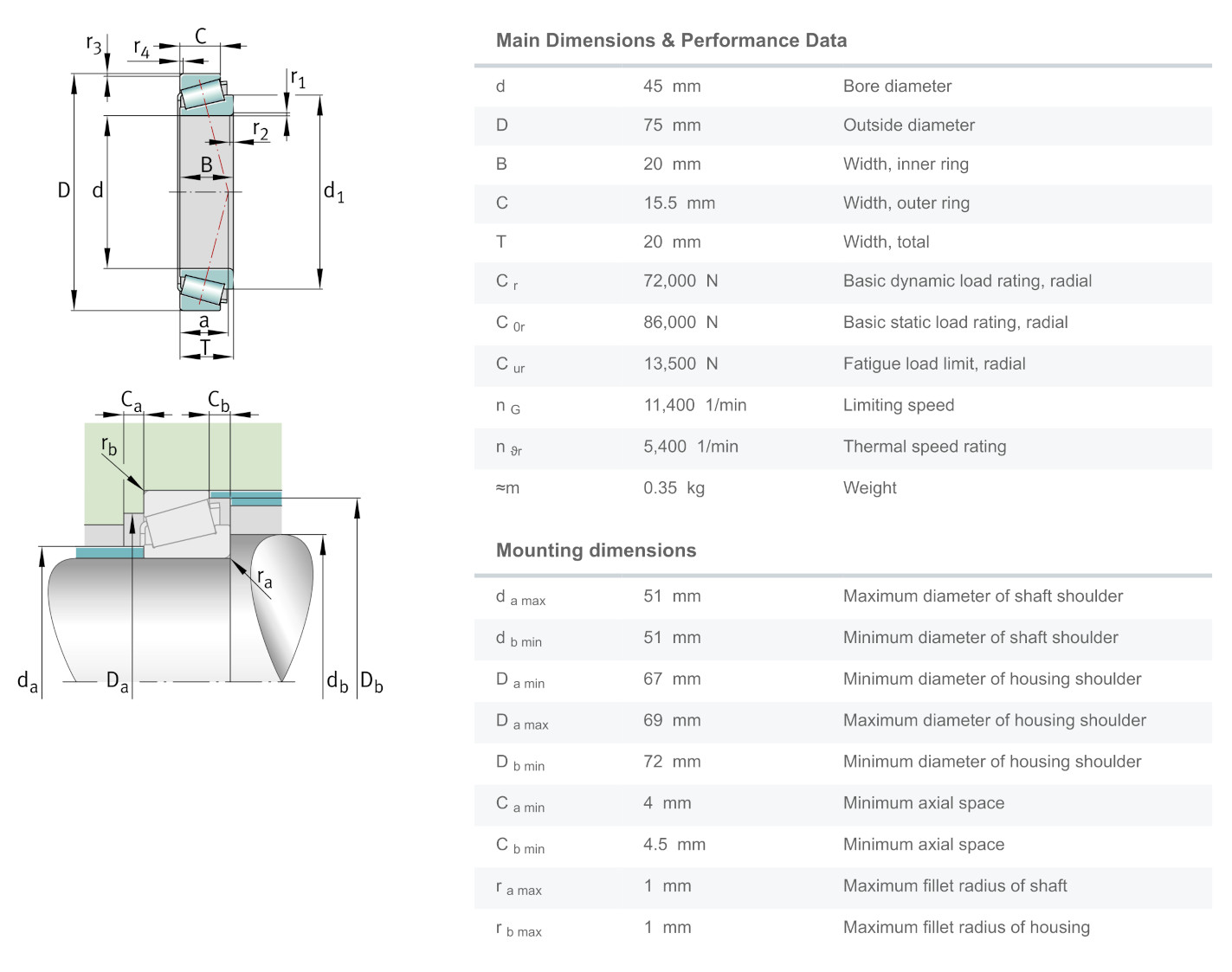 $r_3$ $r_4$ C $r_1$ $r_2$ B D d $d_1$ a T

$C_a$ $C_b$ $r_b$ $r_a$ $d_a$ $D_a$ $d_b$ $D_b$

Main Dimensions & Performance Data

| | | |
|---|---|---|
| d | 45 mm | Bore diameter |
| D | 75 mm | Outside diameter |
| B | 20 mm | Width, inner ring |
| C | 15.5 mm | Width, outer ring |
| T | 20 mm | Width, total |
| $C_r$ | 72,000 N | Basic dynamic load rating, radial |
| $C_{0r}$ | 86,000 N | Basic static load rating, radial |
| $C_{ur}$ | 13,500 N | Fatigue load limit, radial |
| $n_G$ | 11,400 1/min | Limiting speed |
| $n_{\vartheta r}$ | 5,400 1/min | Thermal speed rating |
| ≈m | 0.35 kg | Weight |

Mounting dimensions

| | | |
|---|---|---|
| $d_{a\ max}$ | 51 mm | Maximum diameter of shaft shoulder |
| $d_{b\ min}$ | 51 mm | Minimum diameter of shaft shoulder |
| $D_{a\ min}$ | 67 mm | Minimum diameter of housing shoulder |
| $D_{a\ max}$ | 69 mm | Maximum diameter of housing shoulder |
| $D_{b\ min}$ | 72 mm | Minimum diameter of housing shoulder |
| $C_{a\ min}$ | 4 mm | Minimum axial space |
| $C_{b\ min}$ | 4.5 mm | Minimum axial space |
| $r_{a\ max}$ | 1 mm | Maximum fillet radius of shaft |
| $r_{b\ max}$ | 1 mm | Maximum fillet radius of housing |