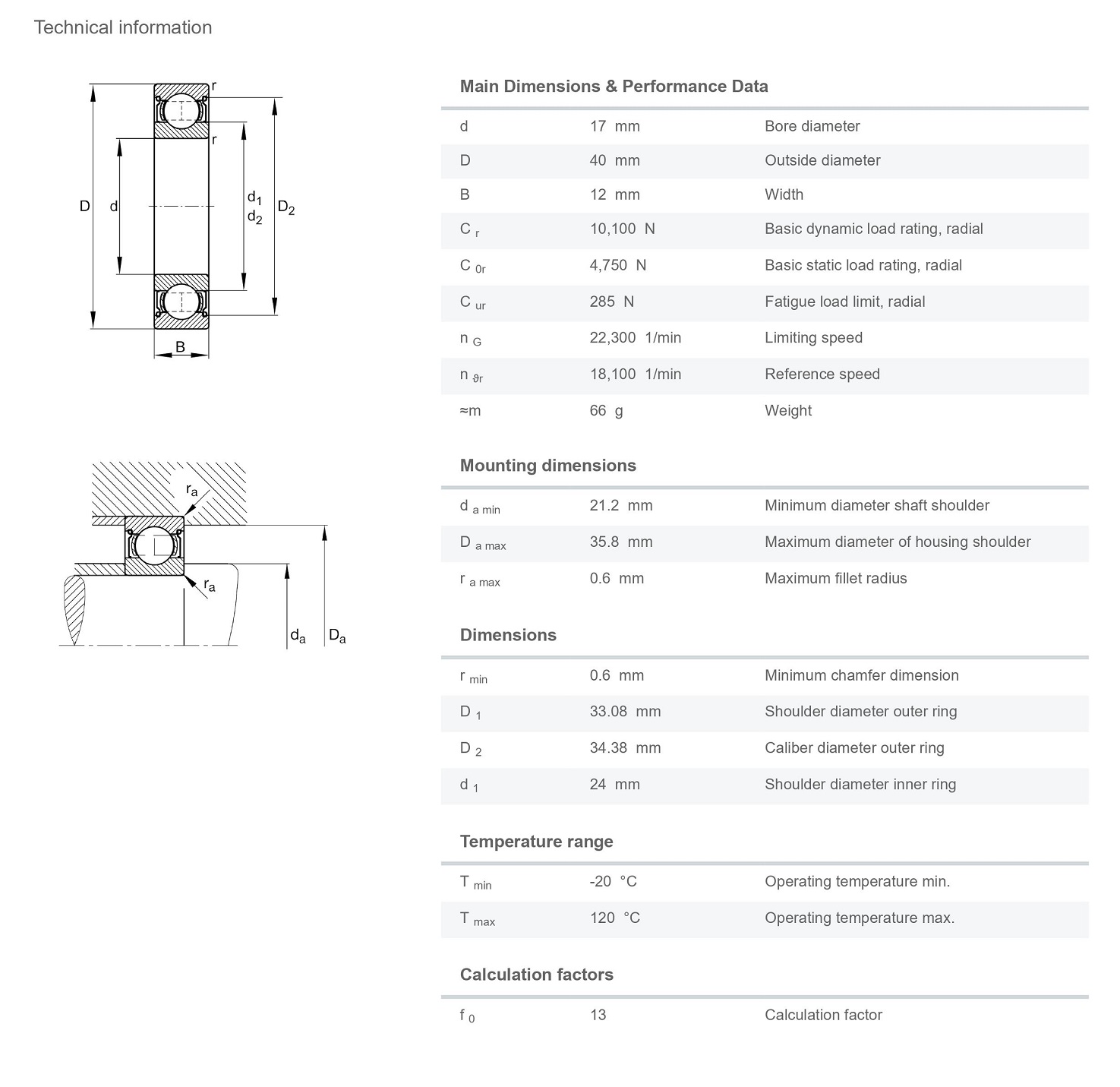 Technical information

r
r
D d $d_1$ $d_2$ $D_2$
B

$r_a$
$r_a$
$d_a$ $D_a$

Main Dimensions & Performance Data

| | | |
|---|---|---|
| d | 17 mm | Bore diameter |
| D | 40 mm | Outside diameter |
| B | 12 mm | Width |
| $C_r$ | 10,100 N | Basic dynamic load rating, radial |
| $C_{0r}$ | 4,750 N | Basic static load rating, radial |
| $C_{ur}$ | 285 N | Fatigue load limit, radial |
| $n_G$ | 22,300 1/min | Limiting speed |
| $n_{\vartheta r}$ | 18,100 1/min | Reference speed |
| ≈m | 66 g | Weight |

Mounting dimensions

| | | |
|---|---|---|
| $d_{a\ min}$ | 21.2 mm | Minimum diameter shaft shoulder |
| $D_{a\ max}$ | 35.8 mm | Maximum diameter of housing shoulder |
| $r_{a\ max}$ | 0.6 mm | Maximum fillet radius |

Dimensions

| | | |
|---|---|---|
| $r_{min}$ | 0.6 mm | Minimum chamfer dimension |
| $D_1$ | 33.08 mm | Shoulder diameter outer ring |
| $D_2$ | 34.38 mm | Caliber diameter outer ring |
| $d_1$ | 24 mm | Shoulder diameter inner ring |

Temperature range

| | | |
|---|---|---|
| $T_{min}$ | -20 °C | Operating temperature min. |
| $T_{max}$ | 120 °C | Operating temperature max. |

Calculation factors

| | | |
|---|---|---|
| $f_0$ | 13 | Calculation factor |