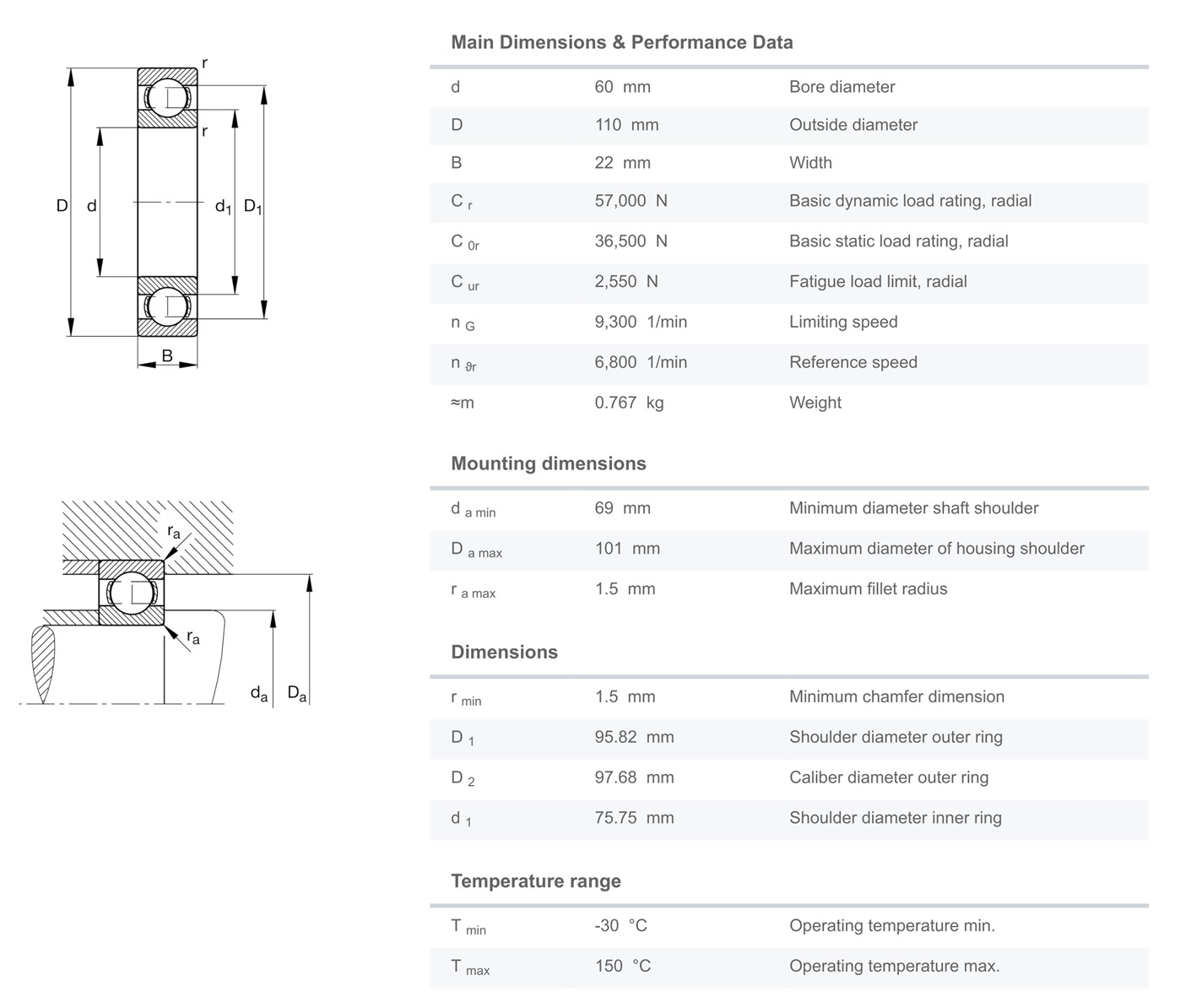 r
r
D d $d_1$ $D_1$
B

$r_a$
$r_a$
$d_a$ $D_a$

Main Dimensions & Performance Data

| | | |
|---|---|---|
| d | 60 mm | Bore diameter |
| D | 110 mm | Outside diameter |
| B | 22 mm | Width |
| $C_r$ | 57,000 N | Basic dynamic load rating, radial |
| $C_{0r}$ | 36,500 N | Basic static load rating, radial |
| $C_{ur}$ | 2,550 N | Fatigue load limit, radial |
| $n_G$ | 9,300 1/min | Limiting speed |
| $n_{\vartheta r}$ | 6,800 1/min | Reference speed |
| ≈m | 0.767 kg | Weight |

Mounting dimensions

| | | |
|---|---|---|
| $d_{a\ min}$ | 69 mm | Minimum diameter shaft shoulder |
| $D_{a\ max}$ | 101 mm | Maximum diameter of housing shoulder |
| $r_{a\ max}$ | 1.5 mm | Maximum fillet radius |

Dimensions

| | | |
|---|---|---|
| $r_{min}$ | 1.5 mm | Minimum chamfer dimension |
| $D_1$ | 95.82 mm | Shoulder diameter outer ring |
| $D_2$ | 97.68 mm | Caliber diameter outer ring |
| $d_1$ | 75.75 mm | Shoulder diameter inner ring |

Temperature range

| | | |
|---|---|---|
| $T_{min}$ | -30 °C | Operating temperature min. |
| $T_{max}$ | 150 °C | Operating temperature max. |