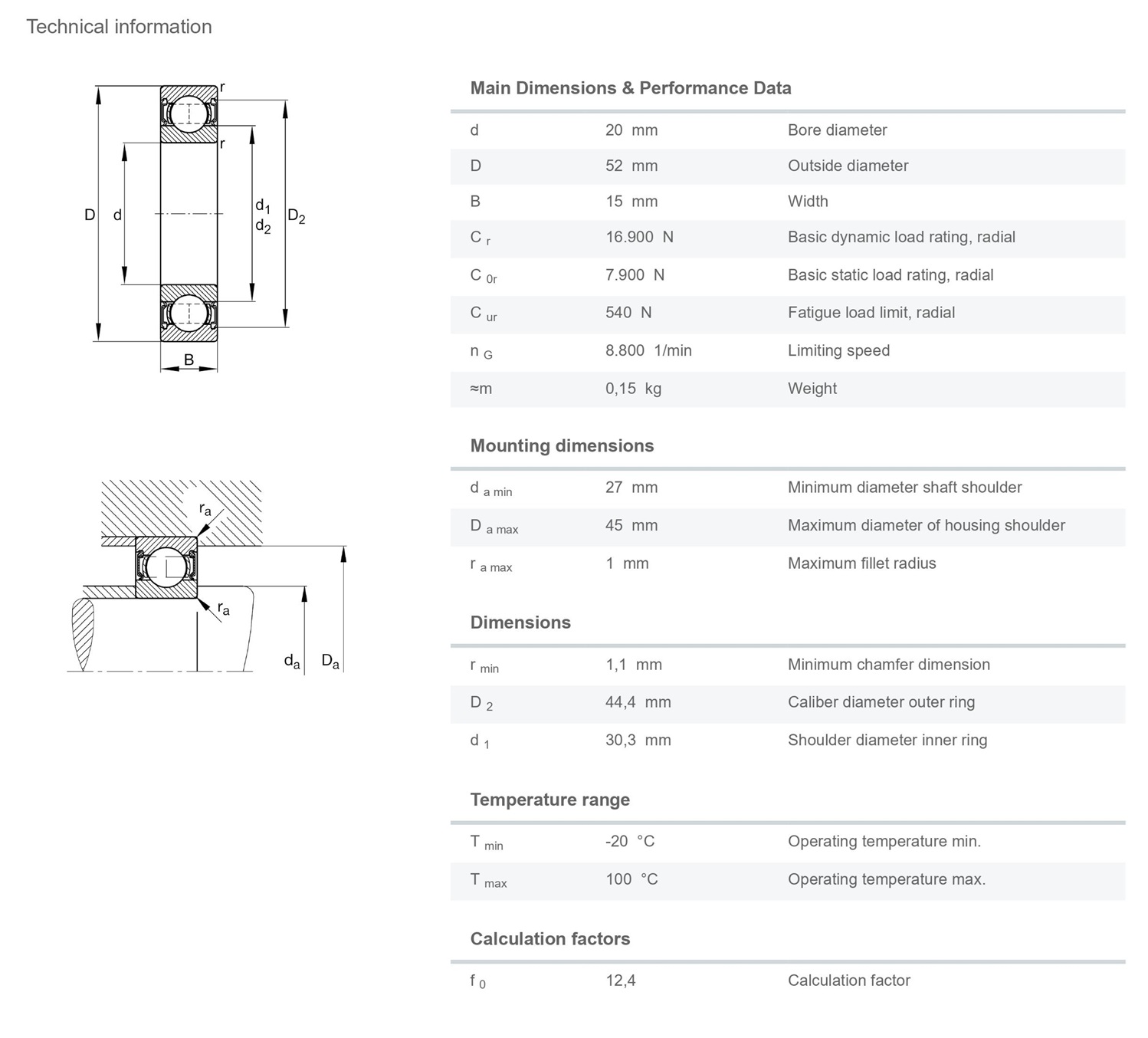 Technical information

r
r
D
d
$d_1$
$d_2$
$D_2$
B

$r_a$
$r_a$
$d_a$
$D_a$

Main Dimensions & Performance Data

| | | |
|---|---|---|
| d | 20 mm | Bore diameter |
| D | 52 mm | Outside diameter |
| B | 15 mm | Width |
| $C_r$ | 16.900 N | Basic dynamic load rating, radial |
| $C_{0r}$ | 7.900 N | Basic static load rating, radial |
| $C_{ur}$ | 540 N | Fatigue load limit, radial |
| $n_G$ | 8.800 1/min | Limiting speed |
| ≈m | 0,15 kg | Weight |

Mounting dimensions

| | | |
|---|---|---|
| $d_{a\ min}$ | 27 mm | Minimum diameter shaft shoulder |
| $D_{a\ max}$ | 45 mm | Maximum diameter of housing shoulder |
| $r_{a\ max}$ | 1 mm | Maximum fillet radius |

Dimensions

| | | |
|---|---|---|
| $r_{min}$ | 1,1 mm | Minimum chamfer dimension |
| $D_2$ | 44,4 mm | Caliber diameter outer ring |
| $d_1$ | 30,3 mm | Shoulder diameter inner ring |

Temperature range

| | | |
|---|---|---|
| $T_{min}$ | -20 °C | Operating temperature min. |
| $T_{max}$ | 100 °C | Operating temperature max. |

Calculation factors

| | | |
|---|---|---|
| $f_0$ | 12,4 | Calculation factor |