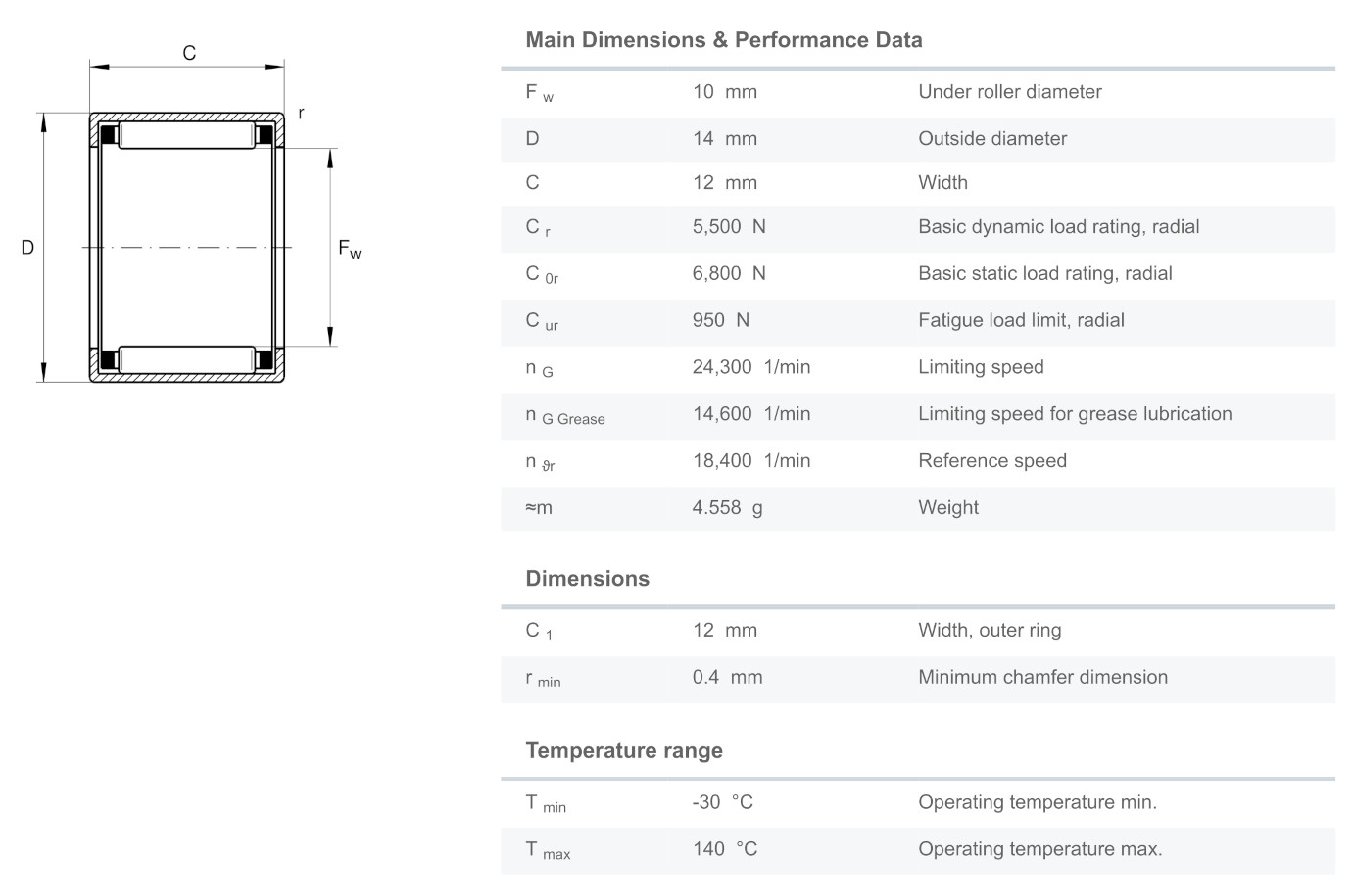 C

r

D

$F_w$

Main Dimensions & Performance Data

| | | |
|---|---|---|
| $F_w$ | 10 mm | Under roller diameter |
| D | 14 mm | Outside diameter |
| C | 12 mm | Width |
| $C_r$ | 5,500 N | Basic dynamic load rating, radial |
| $C_{0r}$ | 6,800 N | Basic static load rating, radial |
| $C_{ur}$ | 950 N | Fatigue load limit, radial |
| $n_G$ | 24,300 1/min | Limiting speed |
| $n_{G\ Grease}$ | 14,600 1/min | Limiting speed for grease lubrication |
| $n_{\vartheta r}$ | 18,400 1/min | Reference speed |
| ≈m | 4.558 g | Weight |

Dimensions

| | | |
|---|---|---|
| $C_1$ | 12 mm | Width, outer ring |
| $r_{min}$ | 0.4 mm | Minimum chamfer dimension |

Temperature range

| | | |
|---|---|---|
| $T_{min}$ | -30 °C | Operating temperature min. |
| $T_{max}$ | 140 °C | Operating temperature max. |