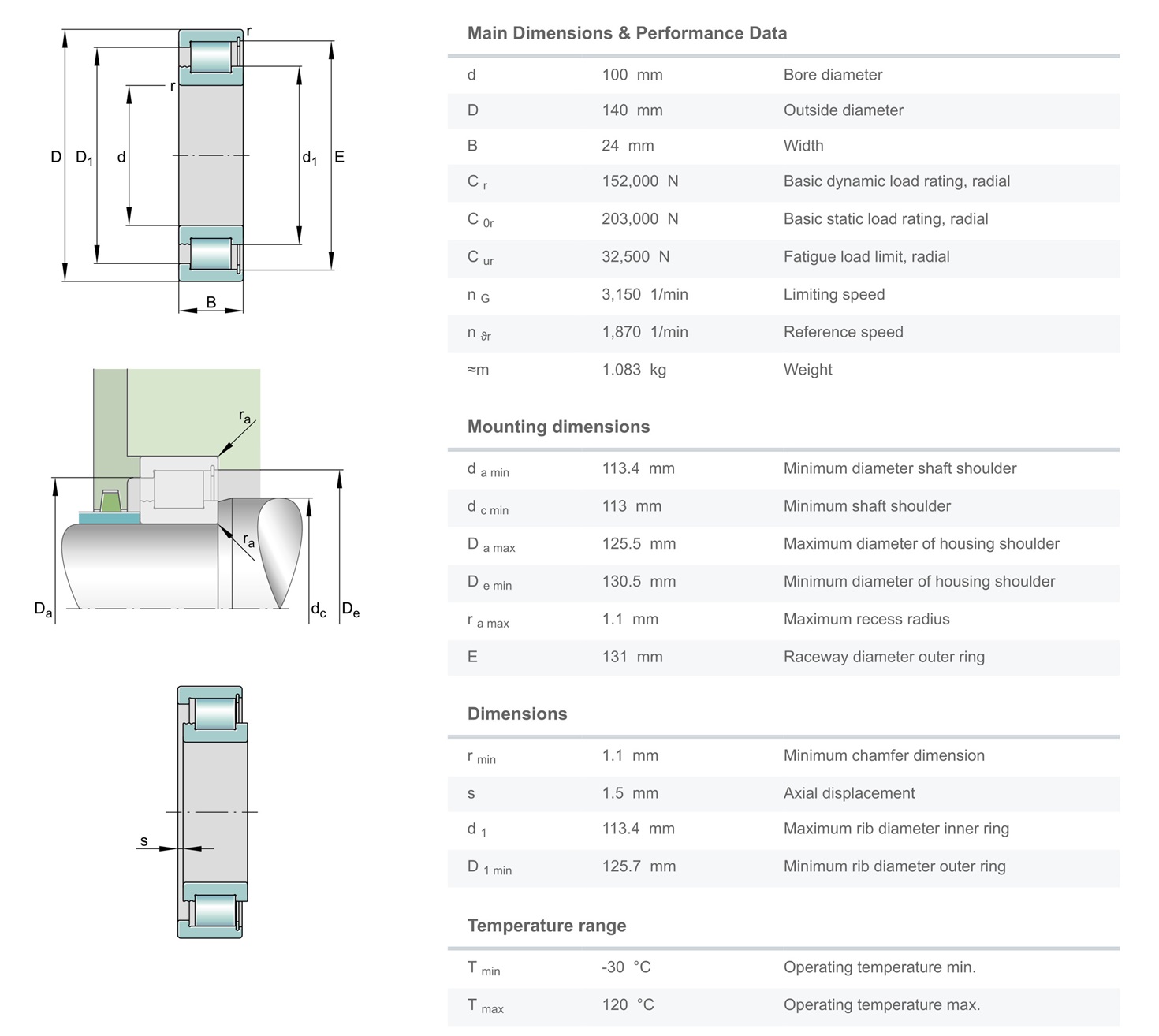 r

r

D $D_1$ d $d_1$ E

B

$r_a$

$r_a$

$D_a$ $d_c$ $D_e$

s

Main Dimensions & Performance Data

| | | |
|---|---|---|
| d | 100 mm | Bore diameter |
| D | 140 mm | Outside diameter |
| B | 24 mm | Width |
| $C_r$ | 152,000 N | Basic dynamic load rating, radial |
| $C_{0r}$ | 203,000 N | Basic static load rating, radial |
| $C_{ur}$ | 32,500 N | Fatigue load limit, radial |
| $n_G$ | 3,150 1/min | Limiting speed |
| $n_{\vartheta r}$ | 1,870 1/min | Reference speed |
| ≈m | 1.083 kg | Weight |

Mounting dimensions

| | | |
|---|---|---|
| $d_{a\ min}$ | 113.4 mm | Minimum diameter shaft shoulder |
| $d_{c\ min}$ | 113 mm | Minimum shaft shoulder |
| $D_{a\ max}$ | 125.5 mm | Maximum diameter of housing shoulder |
| $D_{e\ min}$ | 130.5 mm | Minimum diameter of housing shoulder |
| $r_{a\ max}$ | 1.1 mm | Maximum recess radius |
| E | 131 mm | Raceway diameter outer ring |

Dimensions

| | | |
|---|---|---|
| $r_{min}$ | 1.1 mm | Minimum chamfer dimension |
| s | 1.5 mm | Axial displacement |
| $d_1$ | 113.4 mm | Maximum rib diameter inner ring |
| $D_{1\ min}$ | 125.7 mm | Minimum rib diameter outer ring |

Temperature range

| | | |
|---|---|---|
| $T_{min}$ | -30 °C | Operating temperature min. |
| $T_{max}$ | 120 °C | Operating temperature max. |