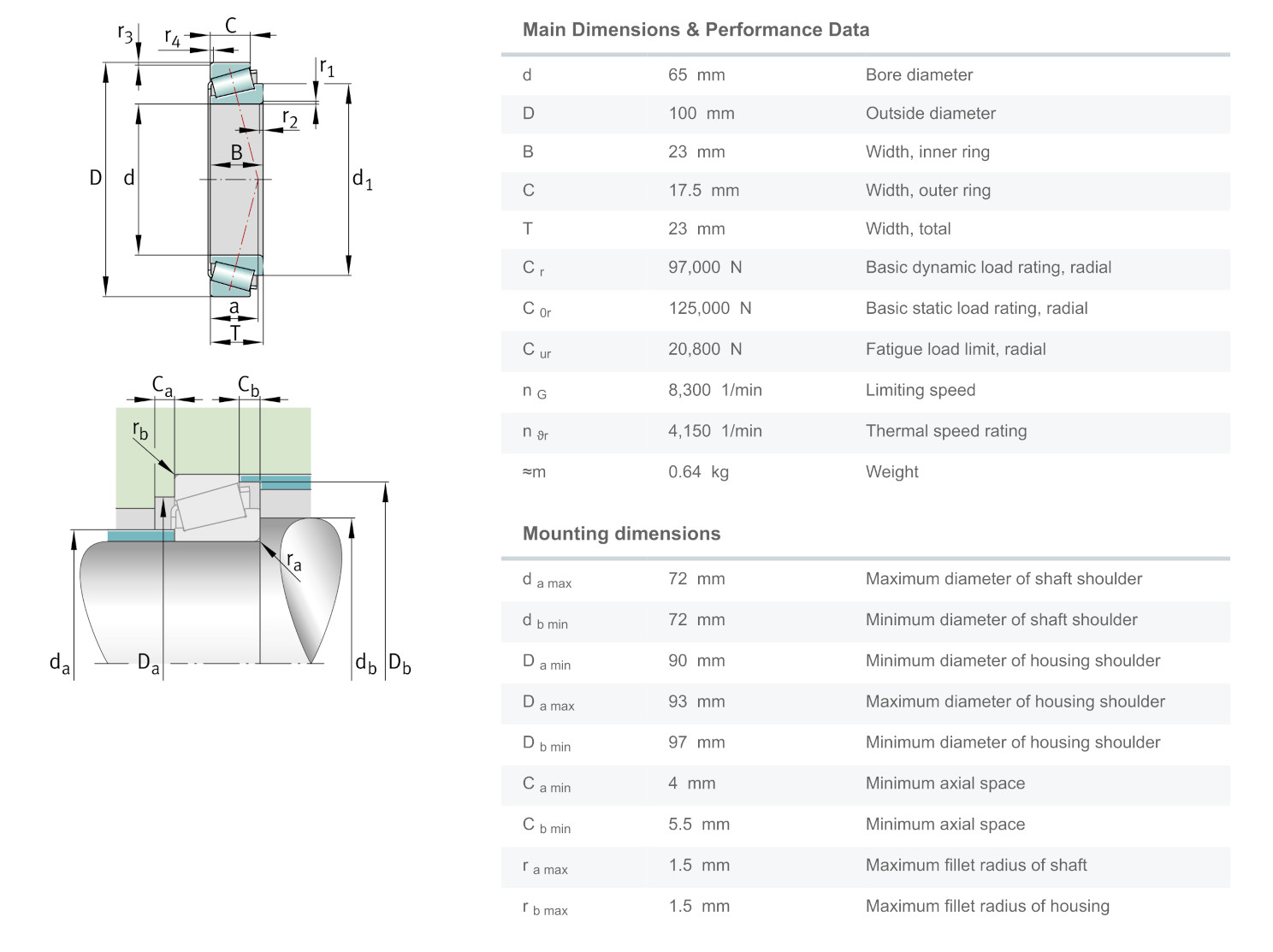 $r_3$ $r_4$ C $r_1$ $r_2$ B D d $d_1$ a T

$C_a$ $C_b$ $r_b$ $r_a$ $d_a$ $D_a$ $d_b$ $D_b$

Main Dimensions & Performance Data

| | | |
|---|---|---|
| d | 65 mm | Bore diameter |
| D | 100 mm | Outside diameter |
| B | 23 mm | Width, inner ring |
| C | 17.5 mm | Width, outer ring |
| T | 23 mm | Width, total |
| $C_r$ | 97,000 N | Basic dynamic load rating, radial |
| $C_{0r}$ | 125,000 N | Basic static load rating, radial |
| $C_{ur}$ | 20,800 N | Fatigue load limit, radial |
| $n_G$ | 8,300 1/min | Limiting speed |
| $n_{\vartheta r}$ | 4,150 1/min | Thermal speed rating |
| ≈m | 0.64 kg | Weight |

Mounting dimensions

| | | |
|---|---|---|
| $d_{a\ max}$ | 72 mm | Maximum diameter of shaft shoulder |
| $d_{b\ min}$ | 72 mm | Minimum diameter of shaft shoulder |
| $D_{a\ min}$ | 90 mm | Minimum diameter of housing shoulder |
| $D_{a\ max}$ | 93 mm | Maximum diameter of housing shoulder |
| $D_{b\ min}$ | 97 mm | Minimum diameter of housing shoulder |
| $C_{a\ min}$ | 4 mm | Minimum axial space |
| $C_{b\ min}$ | 5.5 mm | Minimum axial space |
| $r_{a\ max}$ | 1.5 mm | Maximum fillet radius of shaft |
| $r_{b\ max}$ | 1.5 mm | Maximum fillet radius of housing |