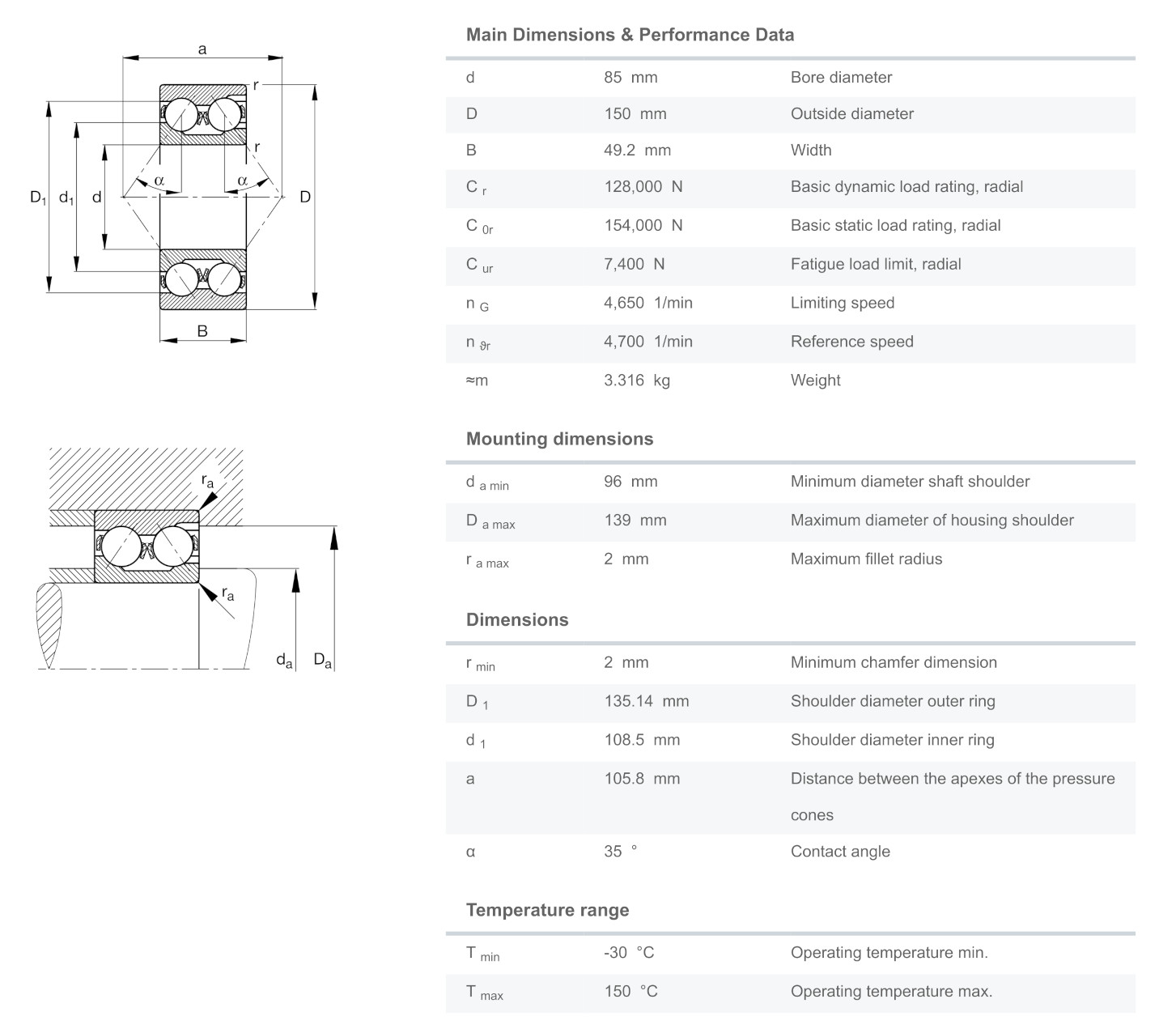 a
r
r
α
α
$D_1$
$d_1$
d
D
B

$r_a$
$r_a$
$d_a$
$D_a$

Main Dimensions & Performance Data

| | | |
|---|---|---|
| d | 85 mm | Bore diameter |
| D | 150 mm | Outside diameter |
| B | 49.2 mm | Width |
| $C_r$ | 128,000 N | Basic dynamic load rating, radial |
| $C_{0r}$ | 154,000 N | Basic static load rating, radial |
| $C_{ur}$ | 7,400 N | Fatigue load limit, radial |
| $n_G$ | 4,650 1/min | Limiting speed |
| $n_{\vartheta r}$ | 4,700 1/min | Reference speed |
| ≈m | 3.316 kg | Weight |

Mounting dimensions

| | | |
|---|---|---|
| $d_{a\ min}$ | 96 mm | Minimum diameter shaft shoulder |
| $D_{a\ max}$ | 139 mm | Maximum diameter of housing shoulder |
| $r_{a\ max}$ | 2 mm | Maximum fillet radius |

Dimensions

| | | |
|---|---|---|
| $r_{min}$ | 2 mm | Minimum chamfer dimension |
| $D_1$ | 135.14 mm | Shoulder diameter outer ring |
| $d_1$ | 108.5 mm | Shoulder diameter inner ring |
| a | 105.8 mm | Distance between the apexes of the pressure cones |
| α | 35 ° | Contact angle |

Temperature range

| | | |
|---|---|---|
| $T_{min}$ | -30 °C | Operating temperature min. |
| $T_{max}$ | 150 °C | Operating temperature max. |