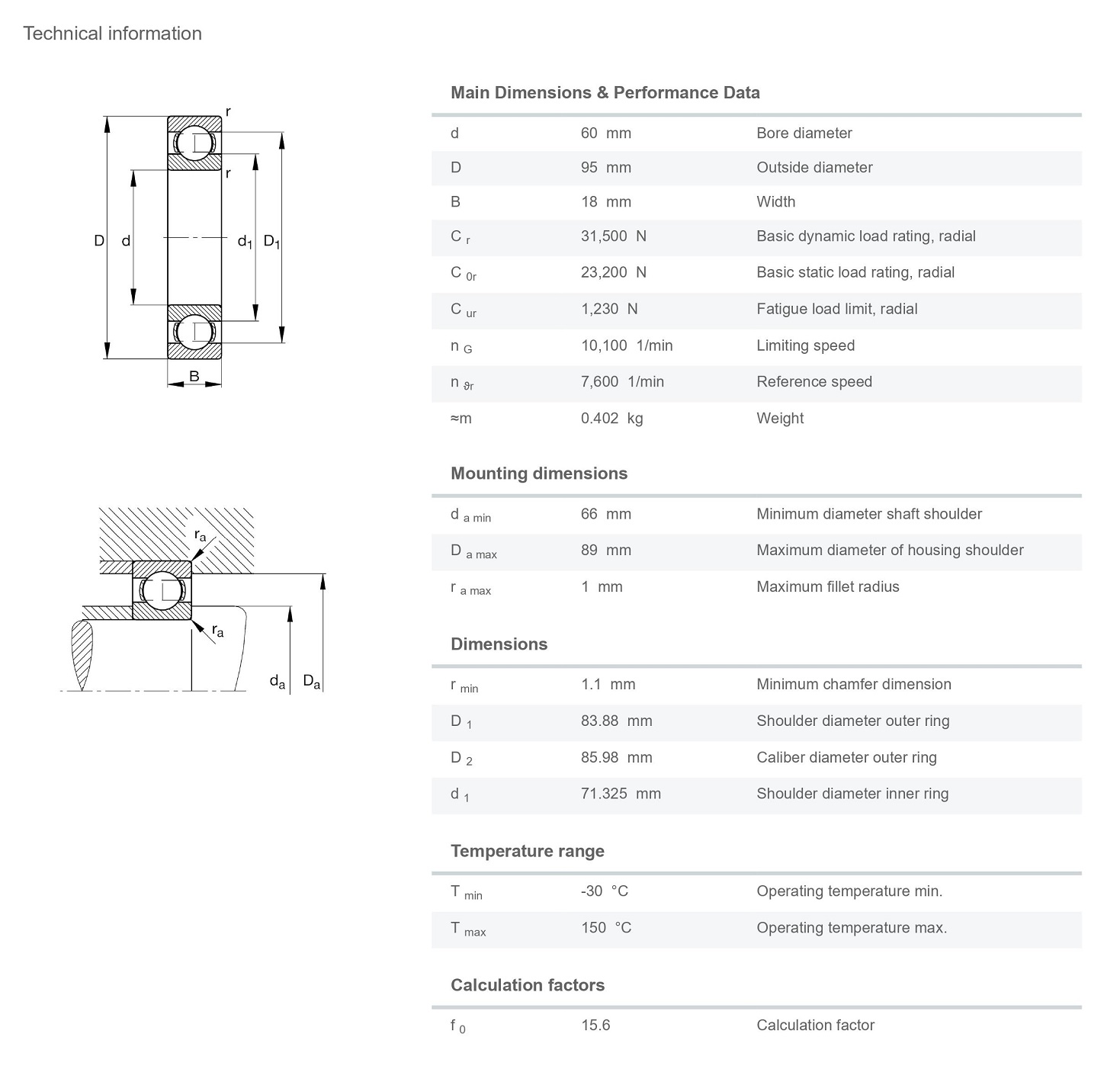 Technical information

r
r
D d $d_1$ $D_1$
B

$r_a$
$r_a$
$d_a$ $D_a$

Main Dimensions & Performance Data

| | | |
|---|---|---|
| d | 60 mm | Bore diameter |
| D | 95 mm | Outside diameter |
| B | 18 mm | Width |
| $C_r$ | 31,500 N | Basic dynamic load rating, radial |
| $C_{0r}$ | 23,200 N | Basic static load rating, radial |
| $C_{ur}$ | 1,230 N | Fatigue load limit, radial |
| $n_G$ | 10,100 1/min | Limiting speed |
| $n_{\vartheta r}$ | 7,600 1/min | Reference speed |
| ≈m | 0.402 kg | Weight |

Mounting dimensions

| | | |
|---|---|---|
| $d_{a\ min}$ | 66 mm | Minimum diameter shaft shoulder |
| $D_{a\ max}$ | 89 mm | Maximum diameter of housing shoulder |
| $r_{a\ max}$ | 1 mm | Maximum fillet radius |

Dimensions

| | | |
|---|---|---|
| $r_{min}$ | 1.1 mm | Minimum chamfer dimension |
| $D_1$ | 83.88 mm | Shoulder diameter outer ring |
| $D_2$ | 85.98 mm | Caliber diameter outer ring |
| $d_1$ | 71.325 mm | Shoulder diameter inner ring |

Temperature range

| | | |
|---|---|---|
| $T_{min}$ | -30 °C | Operating temperature min. |
| $T_{max}$ | 150 °C | Operating temperature max. |

Calculation factors

| | | |
|---|---|---|
| $f_0$ | 15.6 | Calculation factor |