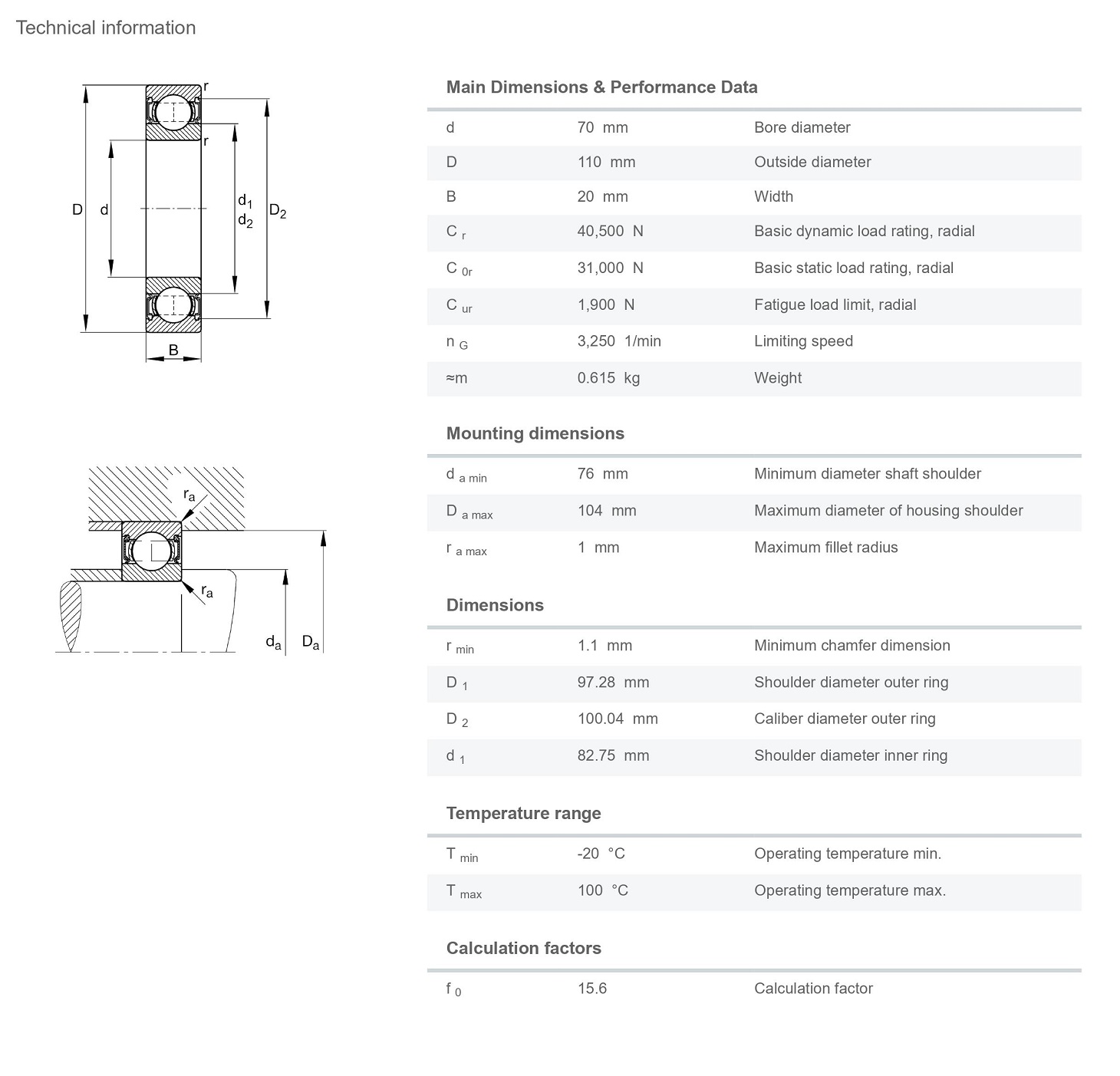 Technical information

r
r
D
d
$d_1$
$d_2$
$D_2$
B

$r_a$
$r_a$
$d_a$
$D_a$

Main Dimensions & Performance Data

| | | |
|---|---|---|
| d | 70 mm | Bore diameter |
| D | 110 mm | Outside diameter |
| B | 20 mm | Width |
| $C_r$ | 40,500 N | Basic dynamic load rating, radial |
| $C_{0r}$ | 31,000 N | Basic static load rating, radial |
| $C_{ur}$ | 1,900 N | Fatigue load limit, radial |
| $n_G$ | 3,250 1/min | Limiting speed |
| ≈m | 0.615 kg | Weight |

Mounting dimensions

| | | |
|---|---|---|
| $d_{a\ min}$ | 76 mm | Minimum diameter shaft shoulder |
| $D_{a\ max}$ | 104 mm | Maximum diameter of housing shoulder |
| $r_{a\ max}$ | 1 mm | Maximum fillet radius |

Dimensions

| | | |
|---|---|---|
| $r_{min}$ | 1.1 mm | Minimum chamfer dimension |
| $D_1$ | 97.28 mm | Shoulder diameter outer ring |
| $D_2$ | 100.04 mm | Caliber diameter outer ring |
| $d_1$ | 82.75 mm | Shoulder diameter inner ring |

Temperature range

| | | |
|---|---|---|
| $T_{min}$ | -20 °C | Operating temperature min. |
| $T_{max}$ | 100 °C | Operating temperature max. |

Calculation factors

| | | |
|---|---|---|
| $f_0$ | 15.6 | Calculation factor |