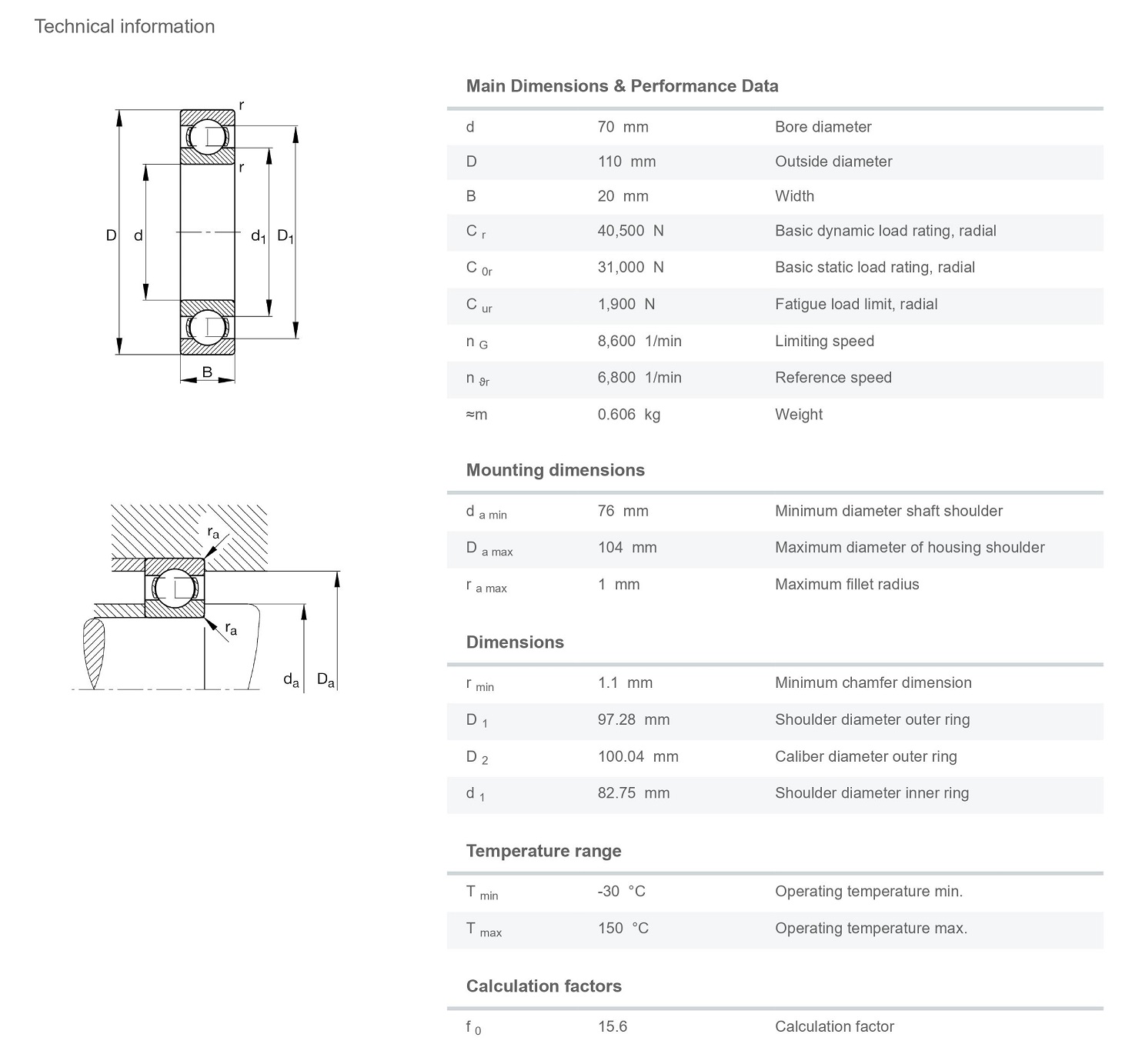 Technical information

r
r
D
d
$d_1$
$D_1$
B

$r_a$
$r_a$
$d_a$
$D_a$

Main Dimensions & Performance Data

| | | |
|---|---|---|
| d | 70 mm | Bore diameter |
| D | 110 mm | Outside diameter |
| B | 20 mm | Width |
| $C_r$ | 40,500 N | Basic dynamic load rating, radial |
| $C_{0r}$ | 31,000 N | Basic static load rating, radial |
| $C_{ur}$ | 1,900 N | Fatigue load limit, radial |
| $n_G$ | 8,600 1/min | Limiting speed |
| $n_{\vartheta r}$ | 6,800 1/min | Reference speed |
| ≈m | 0.606 kg | Weight |

Mounting dimensions

| | | |
|---|---|---|
| $d_{a\ min}$ | 76 mm | Minimum diameter shaft shoulder |
| $D_{a\ max}$ | 104 mm | Maximum diameter of housing shoulder |
| $r_{a\ max}$ | 1 mm | Maximum fillet radius |

Dimensions

| | | |
|---|---|---|
| $r_{min}$ | 1.1 mm | Minimum chamfer dimension |
| $D_1$ | 97.28 mm | Shoulder diameter outer ring |
| $D_2$ | 100.04 mm | Caliber diameter outer ring |
| $d_1$ | 82.75 mm | Shoulder diameter inner ring |

Temperature range

| | | |
|---|---|---|
| $T_{min}$ | -30 °C | Operating temperature min. |
| $T_{max}$ | 150 °C | Operating temperature max. |

Calculation factors

| | | |
|---|---|---|
| $f_0$ | 15.6 | Calculation factor |