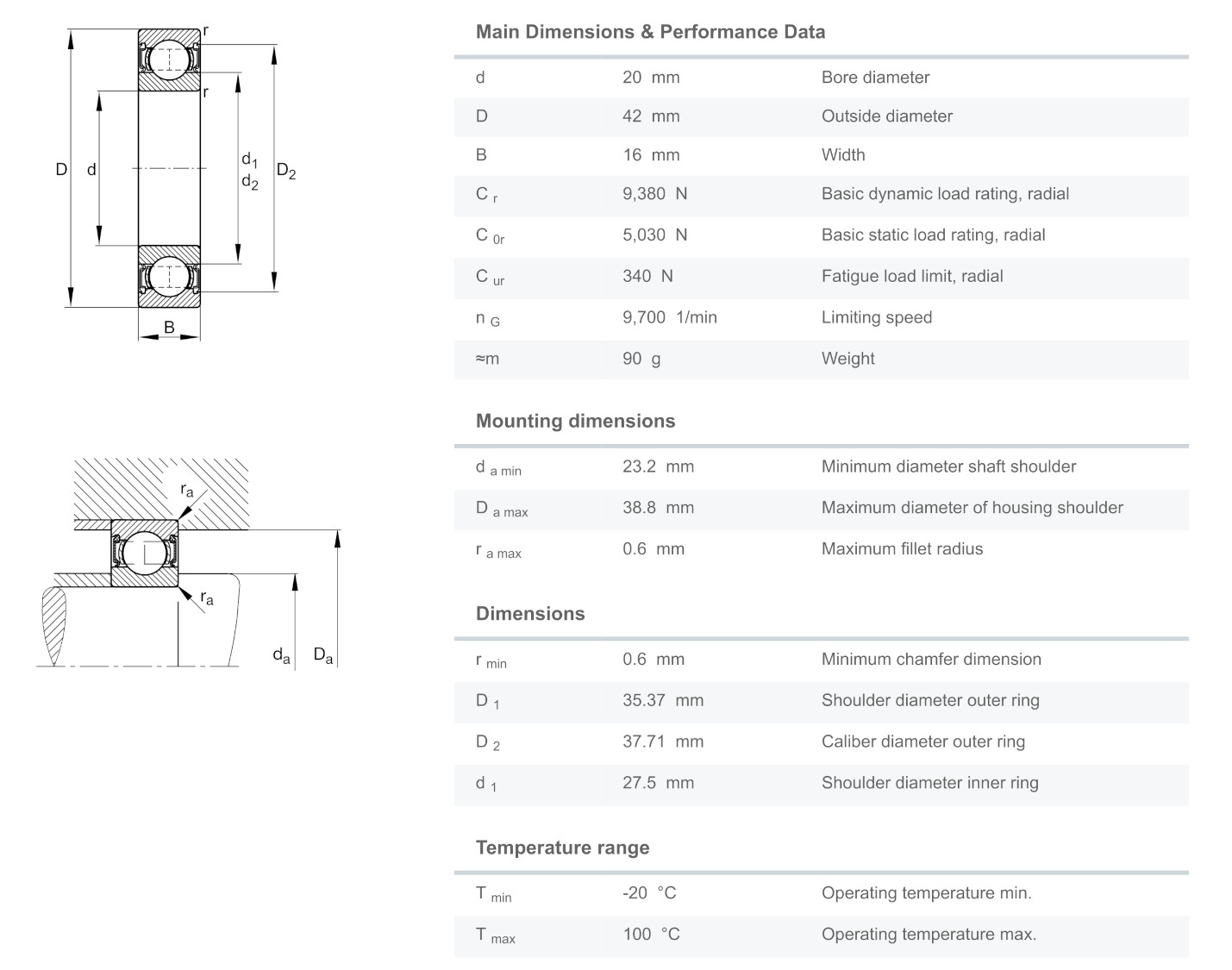 r
r
D
d
$d_1$
$d_2$
$D_2$
B

$r_a$
$r_a$
$d_a$
$D_a$

Main Dimensions & Performance Data

| | | |
|---|---|---|
| d | 20 mm | Bore diameter |
| D | 42 mm | Outside diameter |
| B | 16 mm | Width |
| $C_r$ | 9,380 N | Basic dynamic load rating, radial |
| $C_{0r}$ | 5,030 N | Basic static load rating, radial |
| $C_{ur}$ | 340 N | Fatigue load limit, radial |
| $n_G$ | 9,700 1/min | Limiting speed |
| ≈m | 90 g | Weight |

Mounting dimensions

| | | |
|---|---|---|
| $d_{a\,min}$ | 23.2 mm | Minimum diameter shaft shoulder |
| $D_{a\,max}$ | 38.8 mm | Maximum diameter of housing shoulder |
| $r_{a\,max}$ | 0.6 mm | Maximum fillet radius |

Dimensions

| | | |
|---|---|---|
| $r_{min}$ | 0.6 mm | Minimum chamfer dimension |
| $D_1$ | 35.37 mm | Shoulder diameter outer ring |
| $D_2$ | 37.71 mm | Caliber diameter outer ring |
| $d_1$ | 27.5 mm | Shoulder diameter inner ring |

Temperature range

| | | |
|---|---|---|
| $T_{min}$ | -20 °C | Operating temperature min. |
| $T_{max}$ | 100 °C | Operating temperature max. |