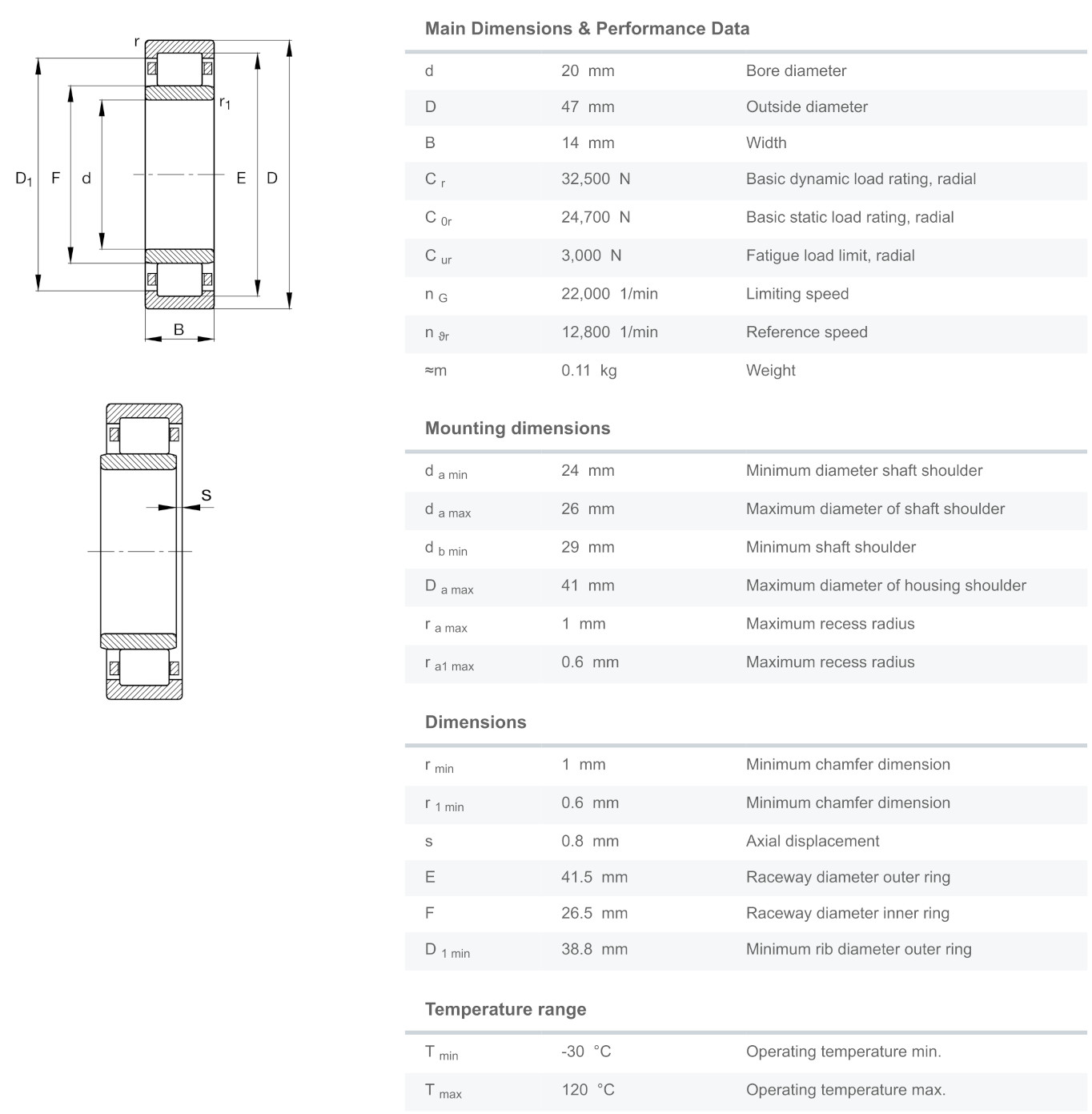 r

$r_1$

$D_1$ F d E D

B

s

Main Dimensions & Performance Data

| | | |
|---|---|---|
| d | 20 mm | Bore diameter |
| D | 47 mm | Outside diameter |
| B | 14 mm | Width |
| $C_r$ | 32,500 N | Basic dynamic load rating, radial |
| $C_{0r}$ | 24,700 N | Basic static load rating, radial |
| $C_{ur}$ | 3,000 N | Fatigue load limit, radial |
| $n_G$ | 22,000 1/min | Limiting speed |
| $n_{\vartheta r}$ | 12,800 1/min | Reference speed |
| ≈m | 0.11 kg | Weight |

Mounting dimensions

| | | |
|---|---|---|
| $d_{a\ min}$ | 24 mm | Minimum diameter shaft shoulder |
| $d_{a\ max}$ | 26 mm | Maximum diameter of shaft shoulder |
| $d_{b\ min}$ | 29 mm | Minimum shaft shoulder |
| $D_{a\ max}$ | 41 mm | Maximum diameter of housing shoulder |
| $r_{a\ max}$ | 1 mm | Maximum recess radius |
| $r_{a1\ max}$ | 0.6 mm | Maximum recess radius |

Dimensions

| | | |
|---|---|---|
| $r_{min}$ | 1 mm | Minimum chamfer dimension |
| $r_{1\ min}$ | 0.6 mm | Minimum chamfer dimension |
| s | 0.8 mm | Axial displacement |
| E | 41.5 mm | Raceway diameter outer ring |
| F | 26.5 mm | Raceway diameter inner ring |
| $D_{1\ min}$ | 38.8 mm | Minimum rib diameter outer ring |

Temperature range

| | | |
|---|---|---|
| $T_{min}$ | -30 °C | Operating temperature min. |
| $T_{max}$ | 120 °C | Operating temperature max. |