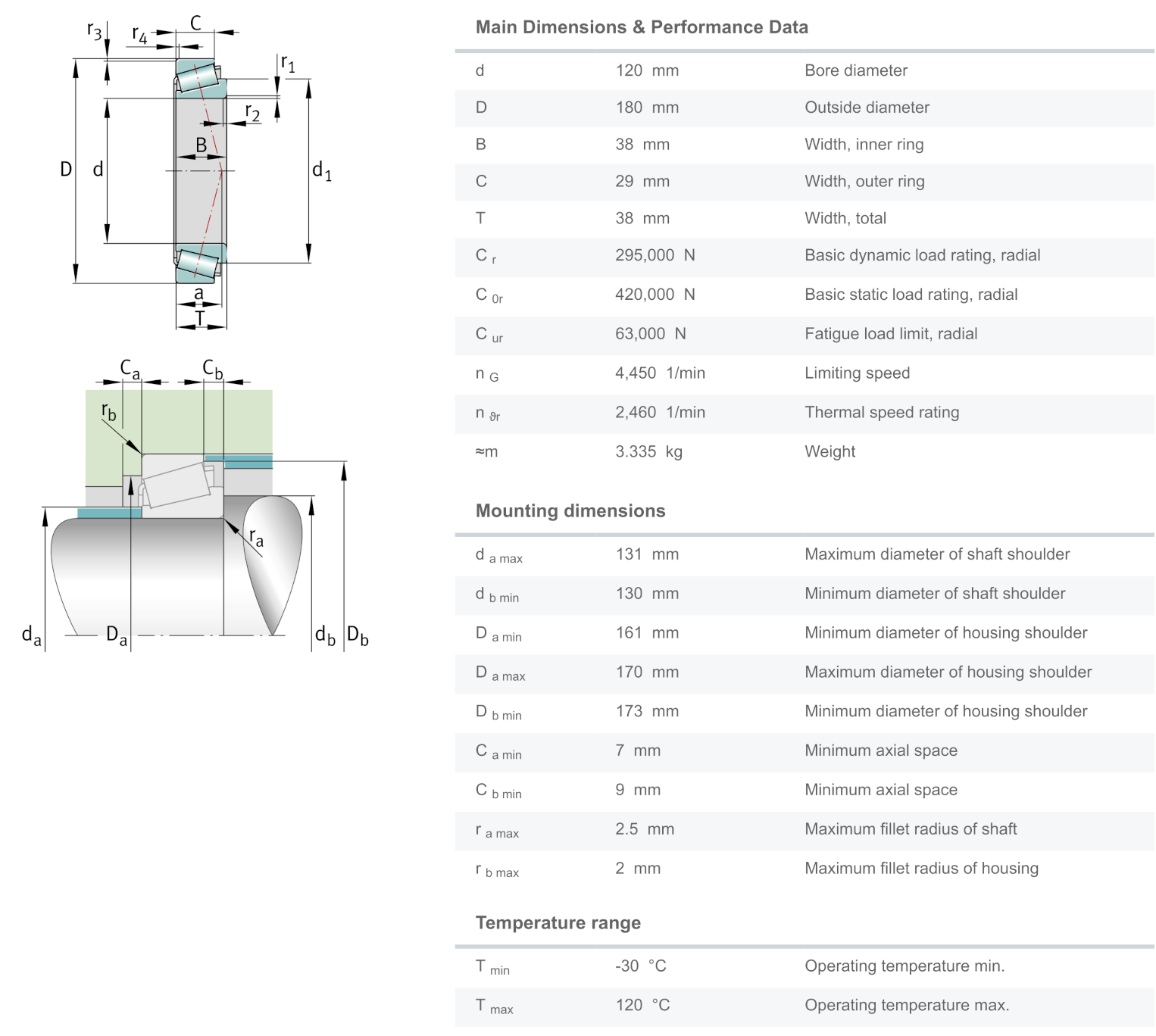 $r_3$ $r_4$ C $r_1$ $r_2$ B D d $d_1$ a T

$C_a$ $C_b$ $r_b$ $r_a$ $d_a$ $D_a$ $d_b$ $D_b$

Main Dimensions & Performance Data

| | | |
|---|---|---|
| d | 120 mm | Bore diameter |
| D | 180 mm | Outside diameter |
| B | 38 mm | Width, inner ring |
| C | 29 mm | Width, outer ring |
| T | 38 mm | Width, total |
| $C_r$ | 295,000 N | Basic dynamic load rating, radial |
| $C_{0r}$ | 420,000 N | Basic static load rating, radial |
| $C_{ur}$ | 63,000 N | Fatigue load limit, radial |
| $n_G$ | 4,450 1/min | Limiting speed |
| $n_{\vartheta r}$ | 2,460 1/min | Thermal speed rating |
| ≈m | 3.335 kg | Weight |

Mounting dimensions

| | | |
|---|---|---|
| $d_{a\,max}$ | 131 mm | Maximum diameter of shaft shoulder |
| $d_{b\,min}$ | 130 mm | Minimum diameter of shaft shoulder |
| $D_{a\,min}$ | 161 mm | Minimum diameter of housing shoulder |
| $D_{a\,max}$ | 170 mm | Maximum diameter of housing shoulder |
| $D_{b\,min}$ | 173 mm | Minimum diameter of housing shoulder |
| $C_{a\,min}$ | 7 mm | Minimum axial space |
| $C_{b\,min}$ | 9 mm | Minimum axial space |
| $r_{a\,max}$ | 2.5 mm | Maximum fillet radius of shaft |
| $r_{b\,max}$ | 2 mm | Maximum fillet radius of housing |

Temperature range

| | | |
|---|---|---|
| $T_{min}$ | -30 °C | Operating temperature min. |
| $T_{max}$ | 120 °C | Operating temperature max. |