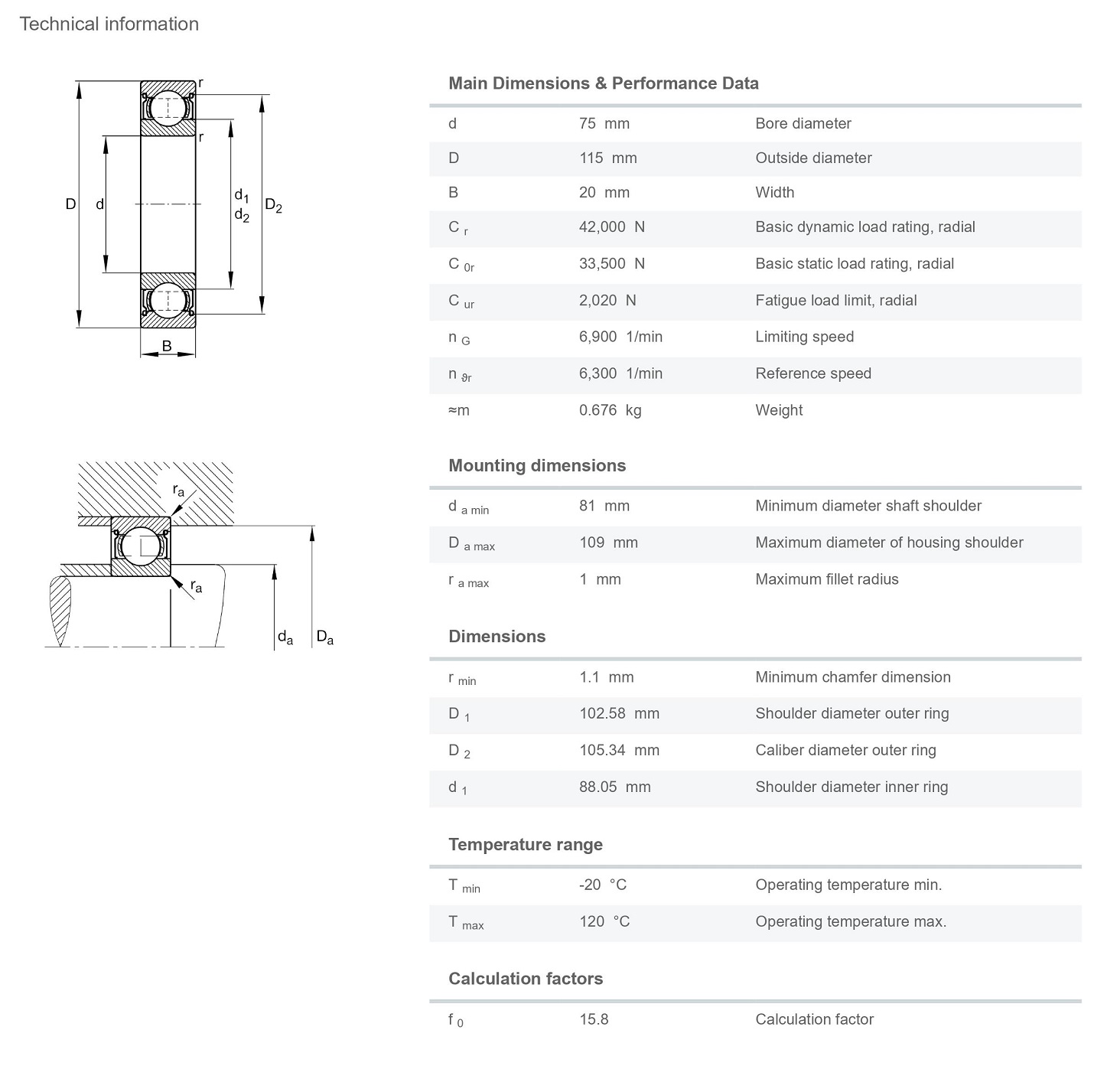 Technical information

r
r
D
d
$d_1$
$d_2$
$D_2$
B

$r_a$
$r_a$
$d_a$
$D_a$

Main Dimensions & Performance Data

| | | |
|---|---|---|
| d | 75 mm | Bore diameter |
| D | 115 mm | Outside diameter |
| B | 20 mm | Width |
| $C_r$ | 42,000 N | Basic dynamic load rating, radial |
| $C_{0r}$ | 33,500 N | Basic static load rating, radial |
| $C_{ur}$ | 2,020 N | Fatigue load limit, radial |
| $n_G$ | 6,900 1/min | Limiting speed |
| $n_{\vartheta r}$ | 6,300 1/min | Reference speed |
| ≈m | 0.676 kg | Weight |

Mounting dimensions

| | | |
|---|---|---|
| $d_{a\ min}$ | 81 mm | Minimum diameter shaft shoulder |
| $D_{a\ max}$ | 109 mm | Maximum diameter of housing shoulder |
| $r_{a\ max}$ | 1 mm | Maximum fillet radius |

Dimensions

| | | |
|---|---|---|
| $r_{min}$ | 1.1 mm | Minimum chamfer dimension |
| $D_1$ | 102.58 mm | Shoulder diameter outer ring |
| $D_2$ | 105.34 mm | Caliber diameter outer ring |
| $d_1$ | 88.05 mm | Shoulder diameter inner ring |

Temperature range

| | | |
|---|---|---|
| $T_{min}$ | -20 °C | Operating temperature min. |
| $T_{max}$ | 120 °C | Operating temperature max. |

Calculation factors

| | | |
|---|---|---|
| $f_0$ | 15.8 | Calculation factor |