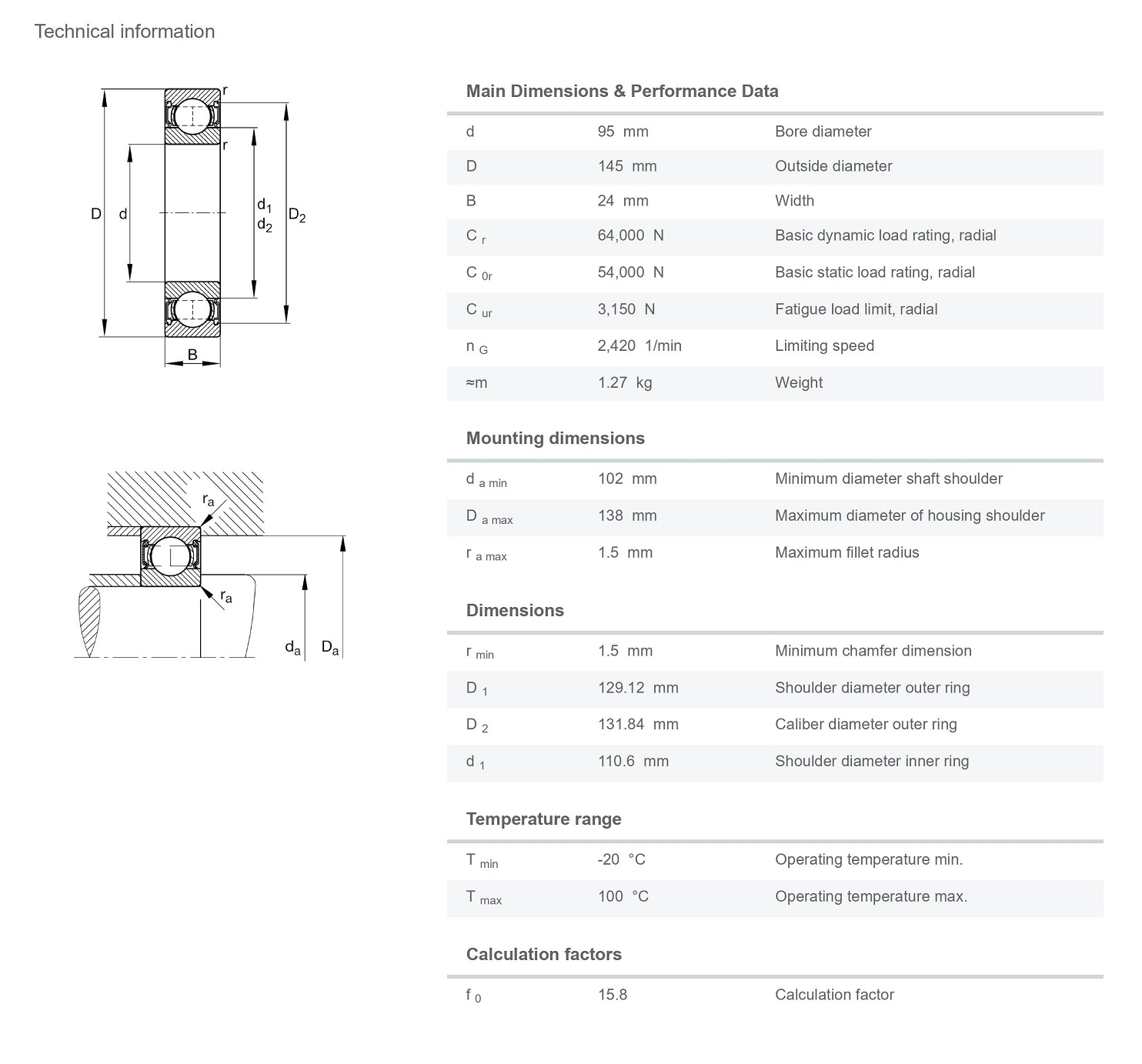 Technical information

r
r
D
d
$d_1$
$d_2$
$D_2$
B

$r_a$
$r_a$
$d_a$
$D_a$

Main Dimensions & Performance Data

| | | |
|---|---|---|
| d | 95 mm | Bore diameter |
| D | 145 mm | Outside diameter |
| B | 24 mm | Width |
| $C_r$ | 64,000 N | Basic dynamic load rating, radial |
| $C_{0r}$ | 54,000 N | Basic static load rating, radial |
| $C_{ur}$ | 3,150 N | Fatigue load limit, radial |
| $n_G$ | 2,420 1/min | Limiting speed |
| ≈m | 1.27 kg | Weight |

Mounting dimensions

| | | |
|---|---|---|
| $d_{a\ min}$ | 102 mm | Minimum diameter shaft shoulder |
| $D_{a\ max}$ | 138 mm | Maximum diameter of housing shoulder |
| $r_{a\ max}$ | 1.5 mm | Maximum fillet radius |

Dimensions

| | | |
|---|---|---|
| $r_{min}$ | 1.5 mm | Minimum chamfer dimension |
| $D_1$ | 129.12 mm | Shoulder diameter outer ring |
| $D_2$ | 131.84 mm | Caliber diameter outer ring |
| $d_1$ | 110.6 mm | Shoulder diameter inner ring |

Temperature range

| | | |
|---|---|---|
| $T_{min}$ | -20 °C | Operating temperature min. |
| $T_{max}$ | 100 °C | Operating temperature max. |

Calculation factors

| | | |
|---|---|---|
| $f_0$ | 15.8 | Calculation factor |