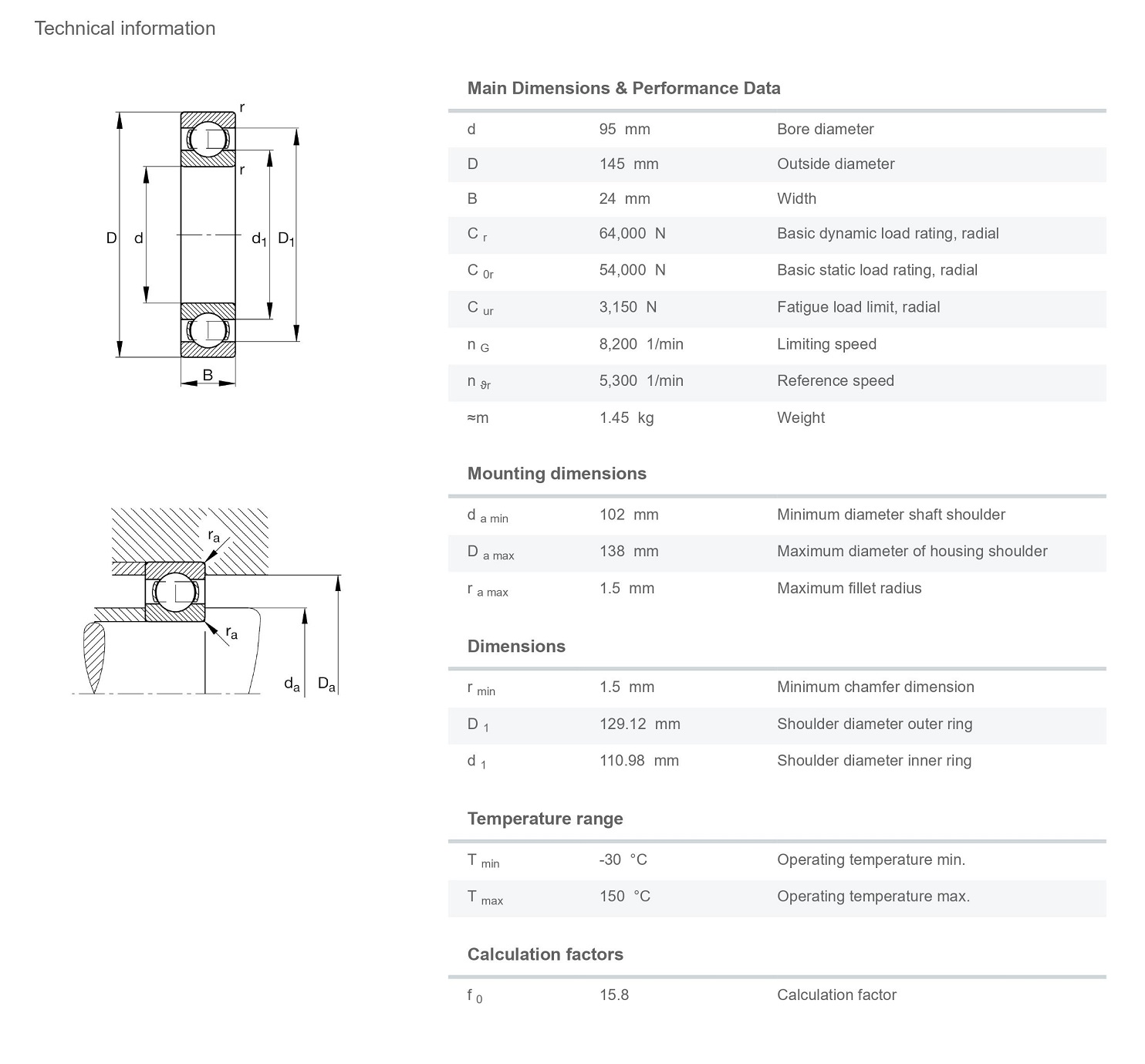 Technical information

r
r
D
d
$d_1$
$D_1$
B

$r_a$
$r_a$
$d_a$
$D_a$

Main Dimensions & Performance Data

| | | |
|---|---|---|
| d | 95 mm | Bore diameter |
| D | 145 mm | Outside diameter |
| B | 24 mm | Width |
| $C_r$ | 64,000 N | Basic dynamic load rating, radial |
| $C_{0r}$ | 54,000 N | Basic static load rating, radial |
| $C_{ur}$ | 3,150 N | Fatigue load limit, radial |
| $n_G$ | 8,200 1/min | Limiting speed |
| $n_{\vartheta r}$ | 5,300 1/min | Reference speed |
| ≈m | 1.45 kg | Weight |

Mounting dimensions

| | | |
|---|---|---|
| $d_{a\ min}$ | 102 mm | Minimum diameter shaft shoulder |
| $D_{a\ max}$ | 138 mm | Maximum diameter of housing shoulder |
| $r_{a\ max}$ | 1.5 mm | Maximum fillet radius |

Dimensions

| | | |
|---|---|---|
| $r_{min}$ | 1.5 mm | Minimum chamfer dimension |
| $D_1$ | 129.12 mm | Shoulder diameter outer ring |
| $d_1$ | 110.98 mm | Shoulder diameter inner ring |

Temperature range

| | | |
|---|---|---|
| $T_{min}$ | -30 °C | Operating temperature min. |
| $T_{max}$ | 150 °C | Operating temperature max. |

Calculation factors

| | | |
|---|---|---|
| $f_0$ | 15.8 | Calculation factor |