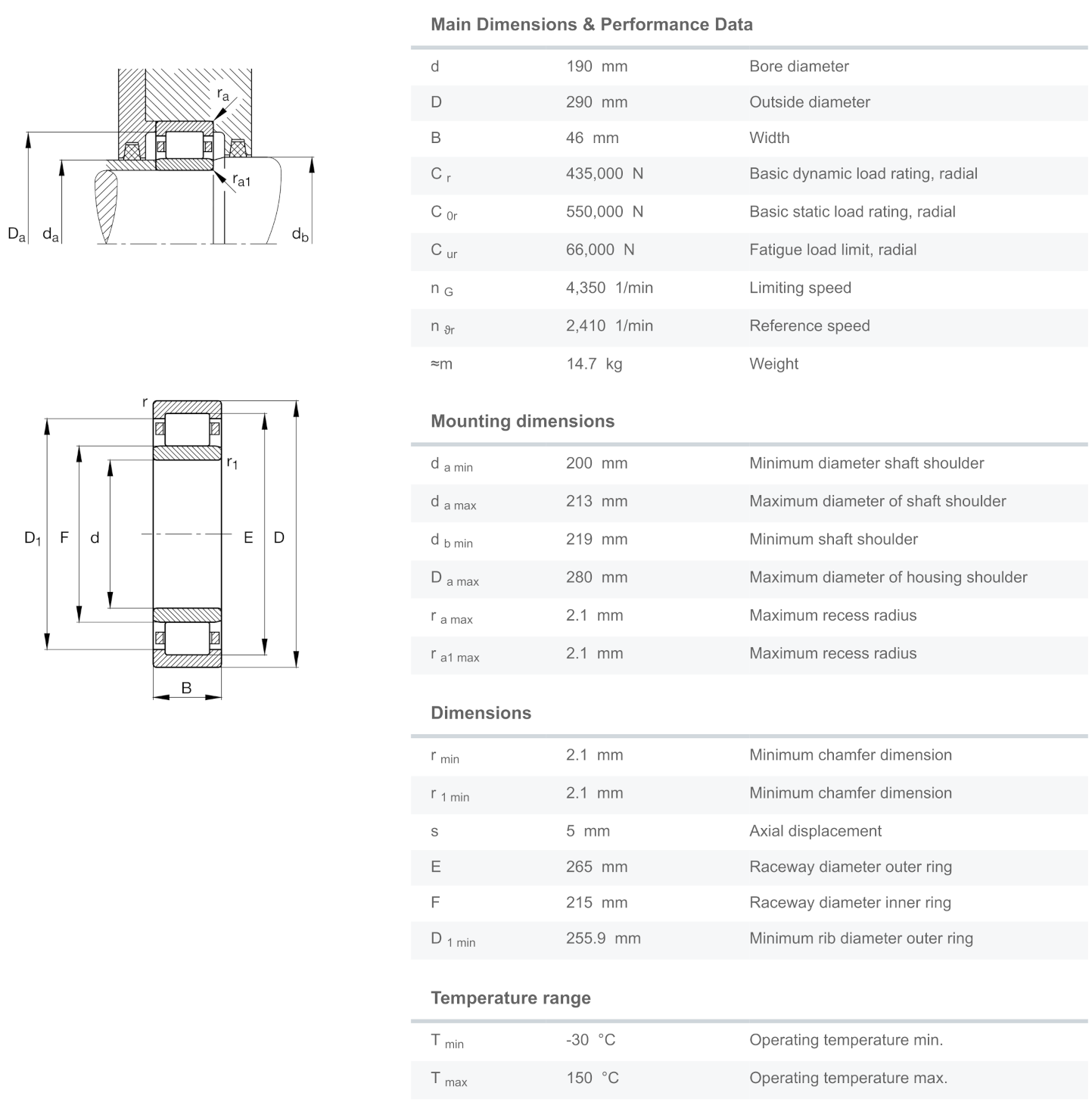 $r_a$
$r_{a1}$
$D_a$ $d_a$ $d_b$

r
$r_1$
$D_1$ F d E D
B

Main Dimensions & Performance Data

| | | |
|---|---|---|
| d | 190 mm | Bore diameter |
| D | 290 mm | Outside diameter |
| B | 46 mm | Width |
| $C_r$ | 435,000 N | Basic dynamic load rating, radial |
| $C_{0r}$ | 550,000 N | Basic static load rating, radial |
| $C_{ur}$ | 66,000 N | Fatigue load limit, radial |
| $n_G$ | 4,350 1/min | Limiting speed |
| $n_{\vartheta r}$ | 2,410 1/min | Reference speed |
| ≈m | 14.7 kg | Weight |

Mounting dimensions

| | | |
|---|---|---|
| $d_{a\ min}$ | 200 mm | Minimum diameter shaft shoulder |
| $d_{a\ max}$ | 213 mm | Maximum diameter of shaft shoulder |
| $d_{b\ min}$ | 219 mm | Minimum shaft shoulder |
| $D_{a\ max}$ | 280 mm | Maximum diameter of housing shoulder |
| $r_{a\ max}$ | 2.1 mm | Maximum recess radius |
| $r_{a1\ max}$ | 2.1 mm | Maximum recess radius |

Dimensions

| | | |
|---|---|---|
| $r_{min}$ | 2.1 mm | Minimum chamfer dimension |
| $r_{1\ min}$ | 2.1 mm | Minimum chamfer dimension |
| s | 5 mm | Axial displacement |
| E | 265 mm | Raceway diameter outer ring |
| F | 215 mm | Raceway diameter inner ring |
| $D_{1\ min}$ | 255.9 mm | Minimum rib diameter outer ring |

Temperature range

| | | |
|---|---|---|
| $T_{min}$ | -30 °C | Operating temperature min. |
| $T_{max}$ | 150 °C | Operating temperature max. |