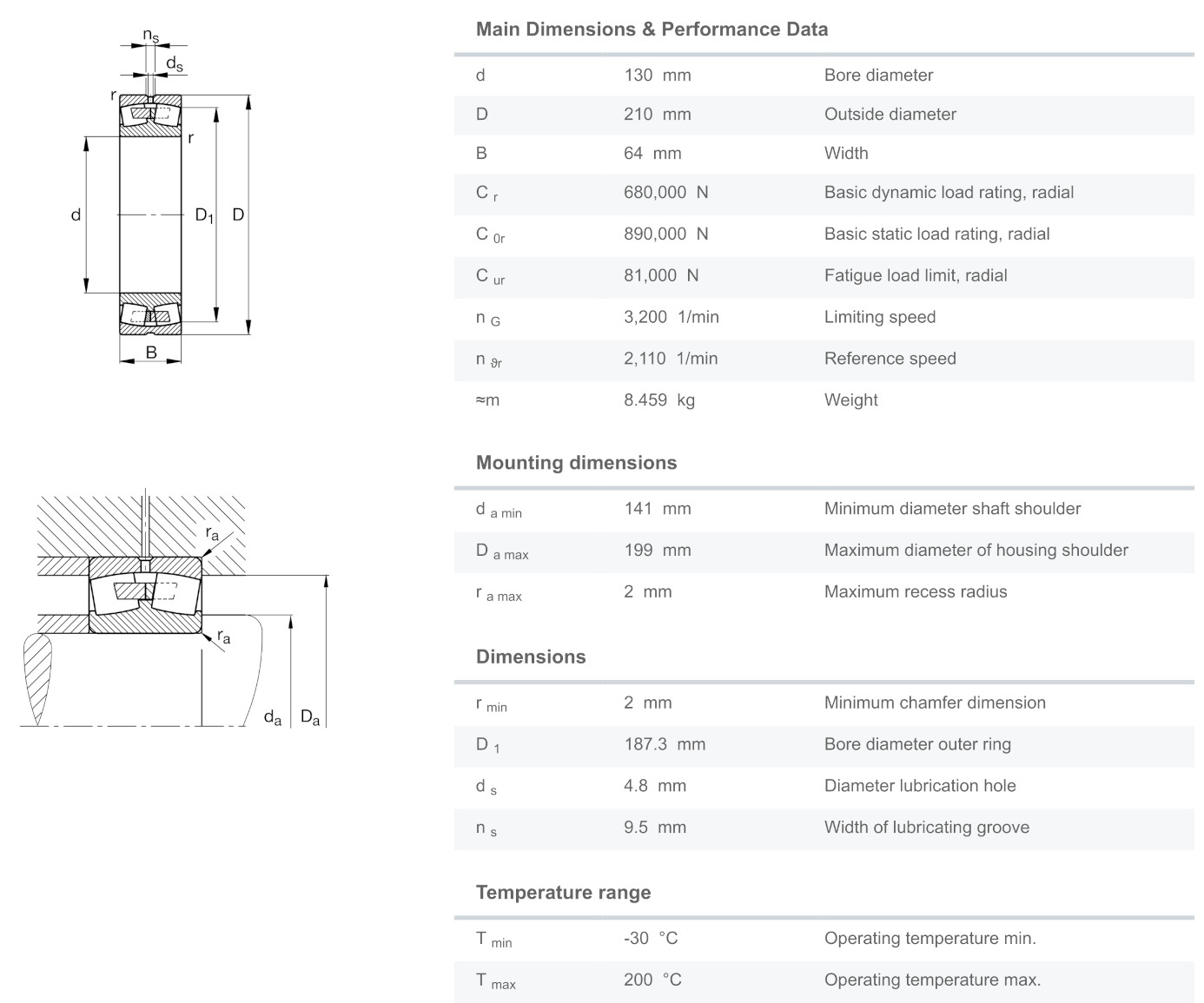 $n_s$
$d_s$
r
r
d
$D_1$
D
B

$r_a$
$r_a$
$d_a$
$D_a$

Main Dimensions & Performance Data

| | | |
|---|---|---|
| d | 130 mm | Bore diameter |
| D | 210 mm | Outside diameter |
| B | 64 mm | Width |
| $C_r$ | 680,000 N | Basic dynamic load rating, radial |
| $C_{0r}$ | 890,000 N | Basic static load rating, radial |
| $C_{ur}$ | 81,000 N | Fatigue load limit, radial |
| $n_G$ | 3,200 1/min | Limiting speed |
| $n_{\vartheta r}$ | 2,110 1/min | Reference speed |
| ≈m | 8.459 kg | Weight |

Mounting dimensions

| | | |
|---|---|---|
| $d_{a\ min}$ | 141 mm | Minimum diameter shaft shoulder |
| $D_{a\ max}$ | 199 mm | Maximum diameter of housing shoulder |
| $r_{a\ max}$ | 2 mm | Maximum recess radius |

Dimensions

| | | |
|---|---|---|
| $r_{min}$ | 2 mm | Minimum chamfer dimension |
| $D_1$ | 187.3 mm | Bore diameter outer ring |
| $d_s$ | 4.8 mm | Diameter lubrication hole |
| $n_s$ | 9.5 mm | Width of lubricating groove |

Temperature range

| | | |
|---|---|---|
| $T_{min}$ | -30 °C | Operating temperature min. |
| $T_{max}$ | 200 °C | Operating temperature max. |