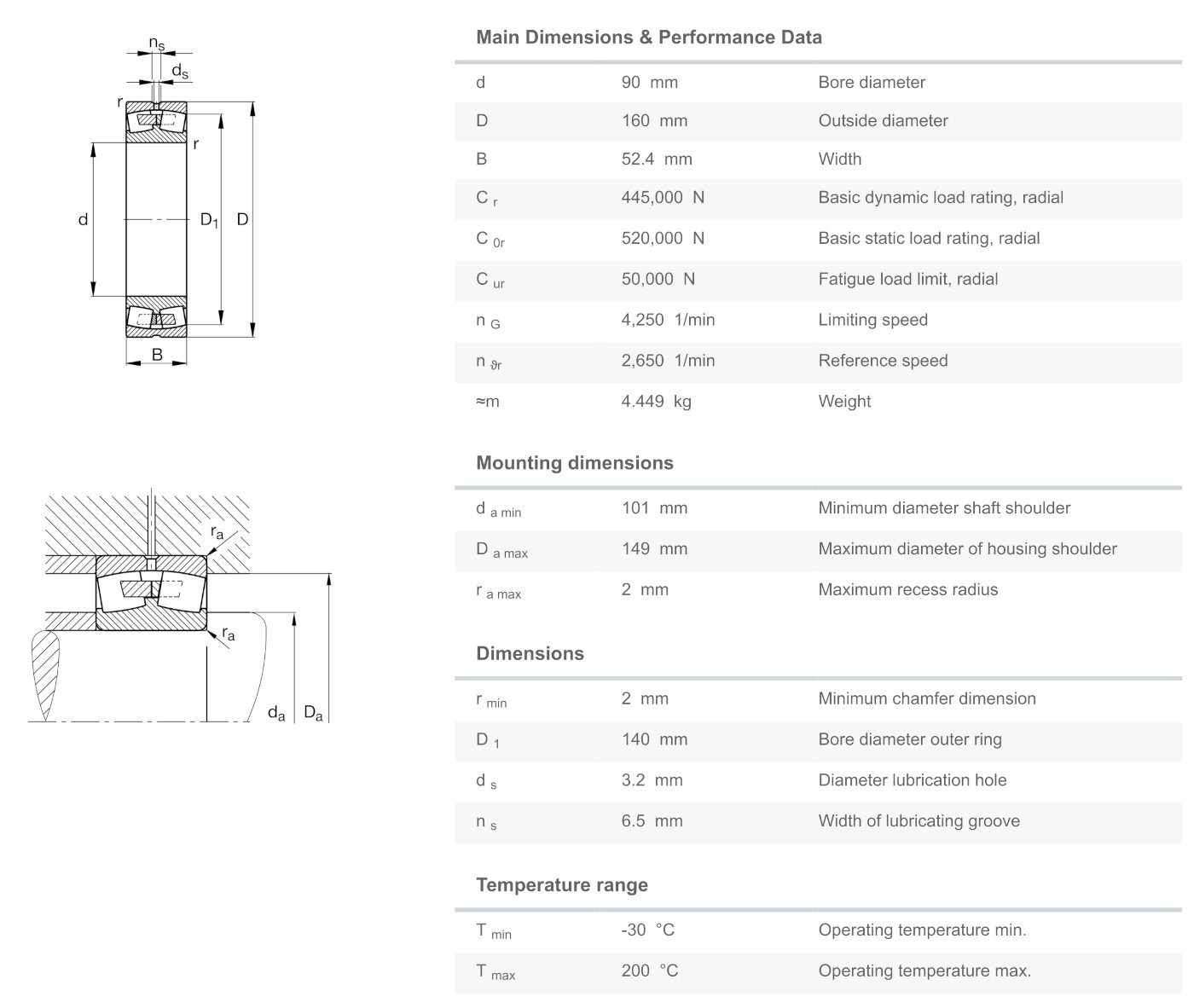 $n_s$
$d_s$
r
r
d
$D_1$
D
B

$r_a$
$r_a$
$d_a$
$D_a$

Main Dimensions & Performance Data

| | | |
|---|---|---|
| d | 90 mm | Bore diameter |
| D | 160 mm | Outside diameter |
| B | 52.4 mm | Width |
| $C_r$ | 445,000 N | Basic dynamic load rating, radial |
| $C_{0r}$ | 520,000 N | Basic static load rating, radial |
| $C_{ur}$ | 50,000 N | Fatigue load limit, radial |
| $n_G$ | 4,250 1/min | Limiting speed |
| $n_{\vartheta r}$ | 2,650 1/min | Reference speed |
| ≈m | 4.449 kg | Weight |

Mounting dimensions

| | | |
|---|---|---|
| $d_{a\ min}$ | 101 mm | Minimum diameter shaft shoulder |
| $D_{a\ max}$ | 149 mm | Maximum diameter of housing shoulder |
| $r_{a\ max}$ | 2 mm | Maximum recess radius |

Dimensions

| | | |
|---|---|---|
| $r_{min}$ | 2 mm | Minimum chamfer dimension |
| $D_1$ | 140 mm | Bore diameter outer ring |
| $d_s$ | 3.2 mm | Diameter lubrication hole |
| $n_s$ | 6.5 mm | Width of lubricating groove |

Temperature range

| | | |
|---|---|---|
| $T_{min}$ | -30 °C | Operating temperature min. |
| $T_{max}$ | 200 °C | Operating temperature max. |