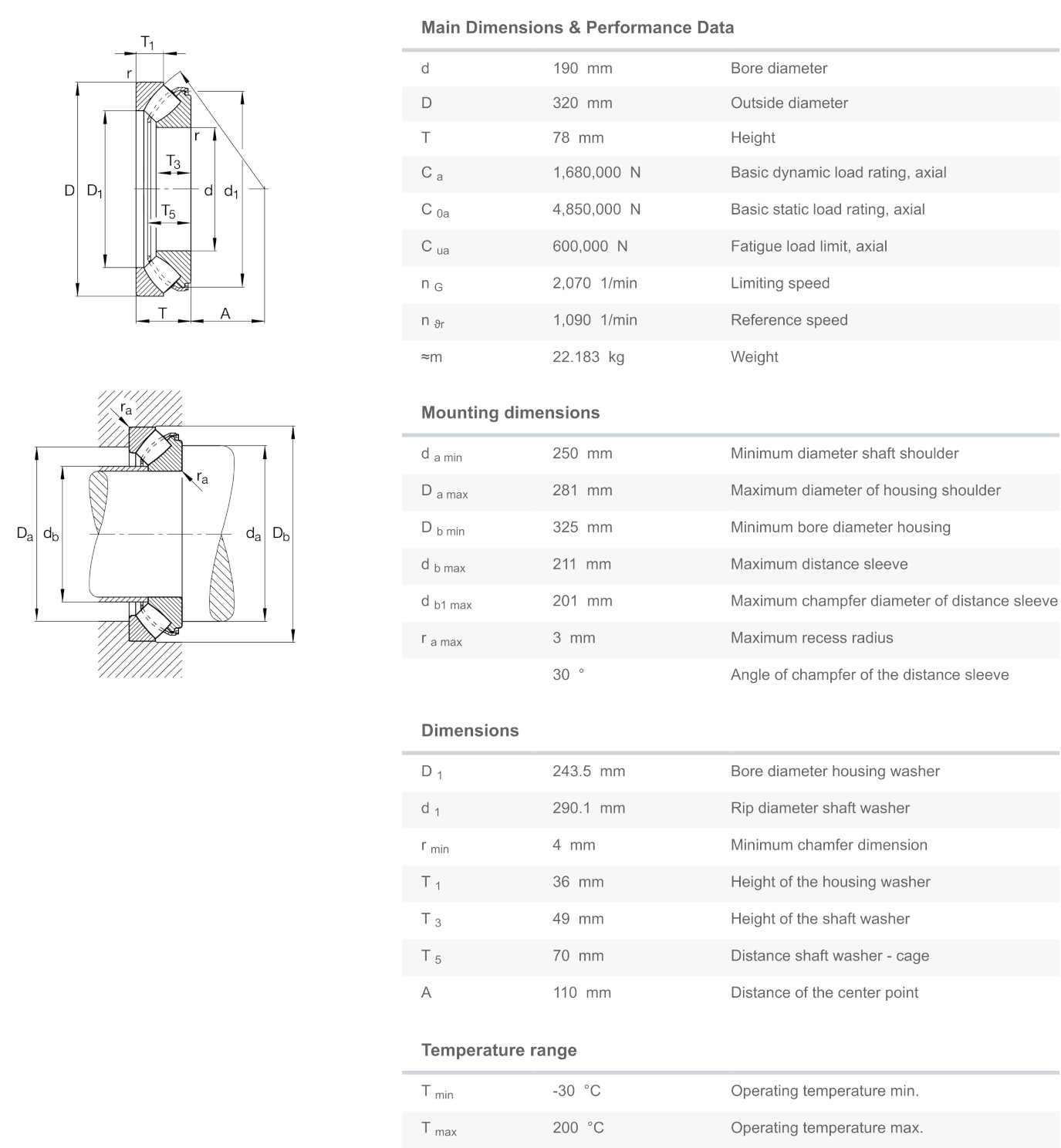 $T_1$
r
r
$T_3$
D $D_1$ d $d_1$
$T_5$
T A

$r_a$
$r_a$
$D_a$ $d_b$ $d_a$ $D_b$

Main Dimensions & Performance Data

| | | |
|---|---|---|
| d | 190 mm | Bore diameter |
| D | 320 mm | Outside diameter |
| T | 78 mm | Height |
| $C_a$ | 1,680,000 N | Basic dynamic load rating, axial |
| $C_{0a}$ | 4,850,000 N | Basic static load rating, axial |
| $C_{ua}$ | 600,000 N | Fatigue load limit, axial |
| $n_G$ | 2,070 1/min | Limiting speed |
| $n_{\vartheta r}$ | 1,090 1/min | Reference speed |
| ≈m | 22.183 kg | Weight |

Mounting dimensions

| | | |
|---|---|---|
| $d_{a\ min}$ | 250 mm | Minimum diameter shaft shoulder |
| $D_{a\ max}$ | 281 mm | Maximum diameter of housing shoulder |
| $D_{b\ min}$ | 325 mm | Minimum bore diameter housing |
| $d_{b\ max}$ | 211 mm | Maximum distance sleeve |
| $d_{b1\ max}$ | 201 mm | Maximum champfer diameter of distance sleeve |
| $r_{a\ max}$ | 3 mm | Maximum recess radius |
| | 30 ° | Angle of champfer of the distance sleeve |

Dimensions

| | | |
|---|---|---|
| $D_1$ | 243.5 mm | Bore diameter housing washer |
| $d_1$ | 290.1 mm | Rip diameter shaft washer |
| $r_{min}$ | 4 mm | Minimum chamfer dimension |
| $T_1$ | 36 mm | Height of the housing washer |
| $T_3$ | 49 mm | Height of the shaft washer |
| $T_5$ | 70 mm | Distance shaft washer - cage |
| A | 110 mm | Distance of the center point |

Temperature range

| | | |
|---|---|---|
| $T_{min}$ | -30 °C | Operating temperature min. |
| $T_{max}$ | 200 °C | Operating temperature max. |