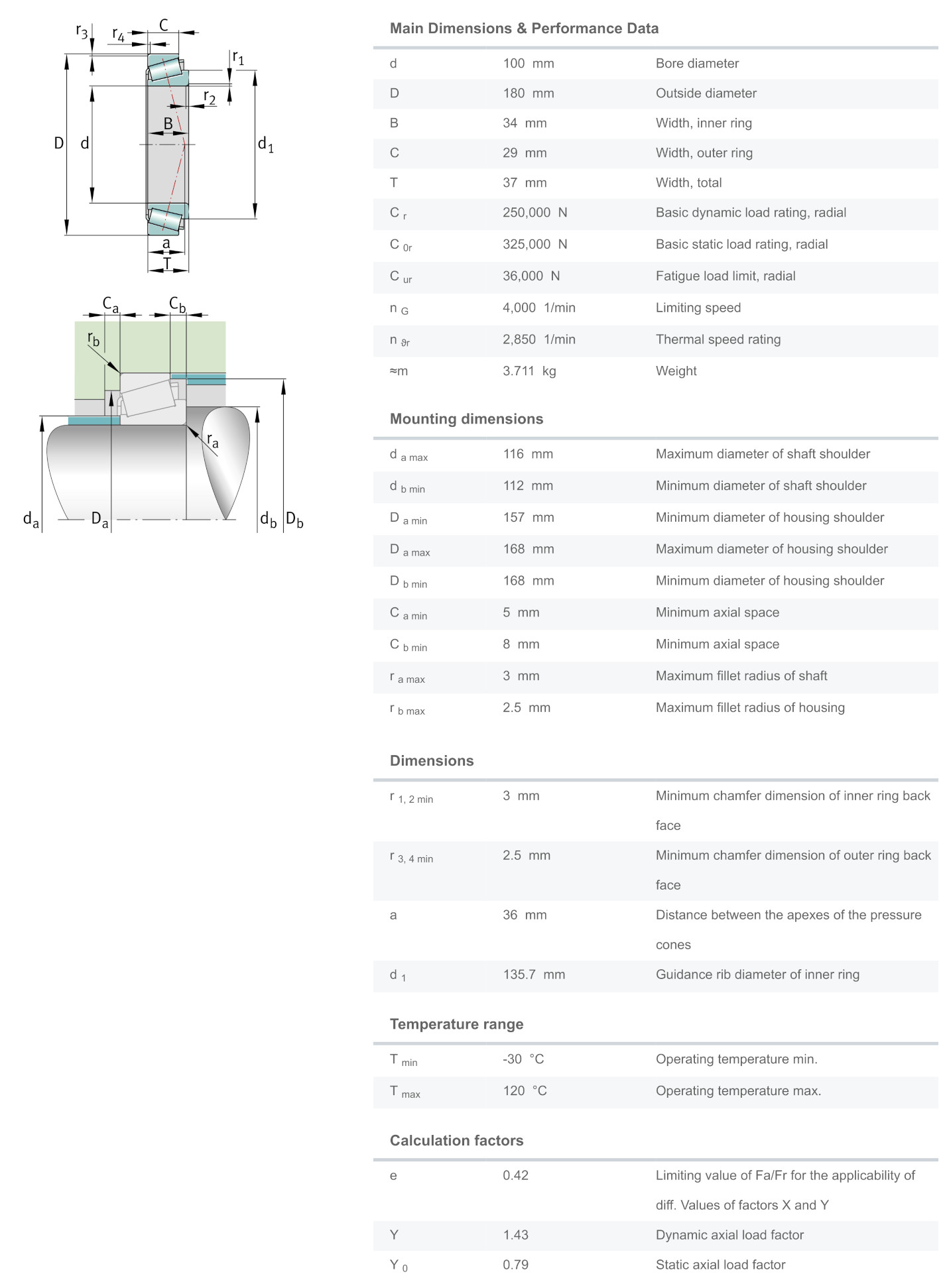 $r_3$ $r_4$ C $r_1$ $r_2$ B D d $d_1$ a T

$C_a$ $C_b$ $r_b$ $r_a$ $d_a$ $D_a$ $d_b$ $D_b$

Main Dimensions & Performance Data

| | | |
|---|---|---|
| d | 100 mm | Bore diameter |
| D | 180 mm | Outside diameter |
| B | 34 mm | Width, inner ring |
| C | 29 mm | Width, outer ring |
| T | 37 mm | Width, total |
| $C_r$ | 250,000 N | Basic dynamic load rating, radial |
| $C_{0r}$ | 325,000 N | Basic static load rating, radial |
| $C_{ur}$ | 36,000 N | Fatigue load limit, radial |
| $n_G$ | 4,000 1/min | Limiting speed |
| $n_{\vartheta r}$ | 2,850 1/min | Thermal speed rating |
| ≈m | 3.711 kg | Weight |

Mounting dimensions

| | | |
|---|---|---|
| $d_{a\,max}$ | 116 mm | Maximum diameter of shaft shoulder |
| $d_{b\,min}$ | 112 mm | Minimum diameter of shaft shoulder |
| $D_{a\,min}$ | 157 mm | Minimum diameter of housing shoulder |
| $D_{a\,max}$ | 168 mm | Maximum diameter of housing shoulder |
| $D_{b\,min}$ | 168 mm | Minimum diameter of housing shoulder |
| $C_{a\,min}$ | 5 mm | Minimum axial space |
| $C_{b\,min}$ | 8 mm | Minimum axial space |
| $r_{a\,max}$ | 3 mm | Maximum fillet radius of shaft |
| $r_{b\,max}$ | 2.5 mm | Maximum fillet radius of housing |

Dimensions

| | | |
|---|---|---|
| $r_{1,\,2\,min}$ | 3 mm | Minimum chamfer dimension of inner ring back face |
| $r_{3,\,4\,min}$ | 2.5 mm | Minimum chamfer dimension of outer ring back face |
| a | 36 mm | Distance between the apexes of the pressure cones |
| $d_1$ | 135.7 mm | Guidance rib diameter of inner ring |

Temperature range

| | | |
|---|---|---|
| $T_{min}$ | -30 °C | Operating temperature min. |
| $T_{max}$ | 120 °C | Operating temperature max. |

Calculation factors

| | | |
|---|---|---|
| e | 0.42 | Limiting value of Fa/Fr for the applicability of diff. Values of factors X and Y |
| Y | 1.43 | Dynamic axial load factor |
| $Y_0$ | 0.79 | Static axial load factor |