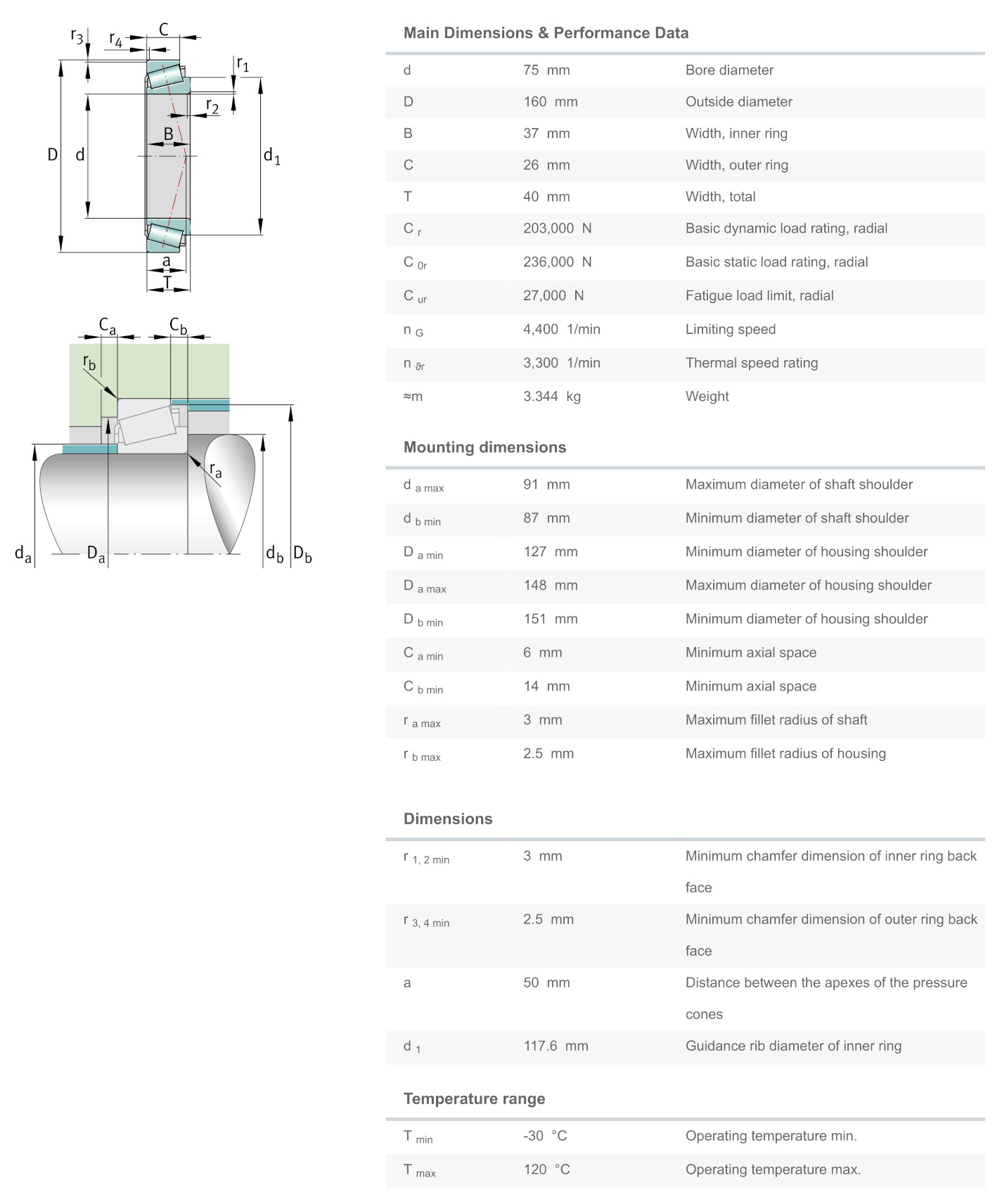 $r_3$ $r_4$ C $r_1$ $r_2$ B D d $d_1$ a T

$C_a$ $C_b$ $r_b$ $r_a$ $d_a$ $D_a$ $d_b$ $D_b$

Main Dimensions & Performance Data

| | | |
|---|---|---|
| d | 75 mm | Bore diameter |
| D | 160 mm | Outside diameter |
| B | 37 mm | Width, inner ring |
| C | 26 mm | Width, outer ring |
| T | 40 mm | Width, total |
| $C_r$ | 203,000 N | Basic dynamic load rating, radial |
| $C_{0r}$ | 236,000 N | Basic static load rating, radial |
| $C_{ur}$ | 27,000 N | Fatigue load limit, radial |
| $n_G$ | 4,400 1/min | Limiting speed |
| $n_{\vartheta r}$ | 3,300 1/min | Thermal speed rating |
| ≈m | 3.344 kg | Weight |

Mounting dimensions

| | | |
|---|---|---|
| $d_{a\ max}$ | 91 mm | Maximum diameter of shaft shoulder |
| $d_{b\ min}$ | 87 mm | Minimum diameter of shaft shoulder |
| $D_{a\ min}$ | 127 mm | Minimum diameter of housing shoulder |
| $D_{a\ max}$ | 148 mm | Maximum diameter of housing shoulder |
| $D_{b\ min}$ | 151 mm | Minimum diameter of housing shoulder |
| $C_{a\ min}$ | 6 mm | Minimum axial space |
| $C_{b\ min}$ | 14 mm | Minimum axial space |
| $r_{a\ max}$ | 3 mm | Maximum fillet radius of shaft |
| $r_{b\ max}$ | 2.5 mm | Maximum fillet radius of housing |

Dimensions

| | | |
|---|---|---|
| $r_{1,\ 2\ min}$ | 3 mm | Minimum chamfer dimension of inner ring back face |
| $r_{3,\ 4\ min}$ | 2.5 mm | Minimum chamfer dimension of outer ring back face |
| a | 50 mm | Distance between the apexes of the pressure cones |
| $d_1$ | 117.6 mm | Guidance rib diameter of inner ring |

Temperature range

| | | |
|---|---|---|
| $T_{min}$ | -30 °C | Operating temperature min. |
| $T_{max}$ | 120 °C | Operating temperature max. |