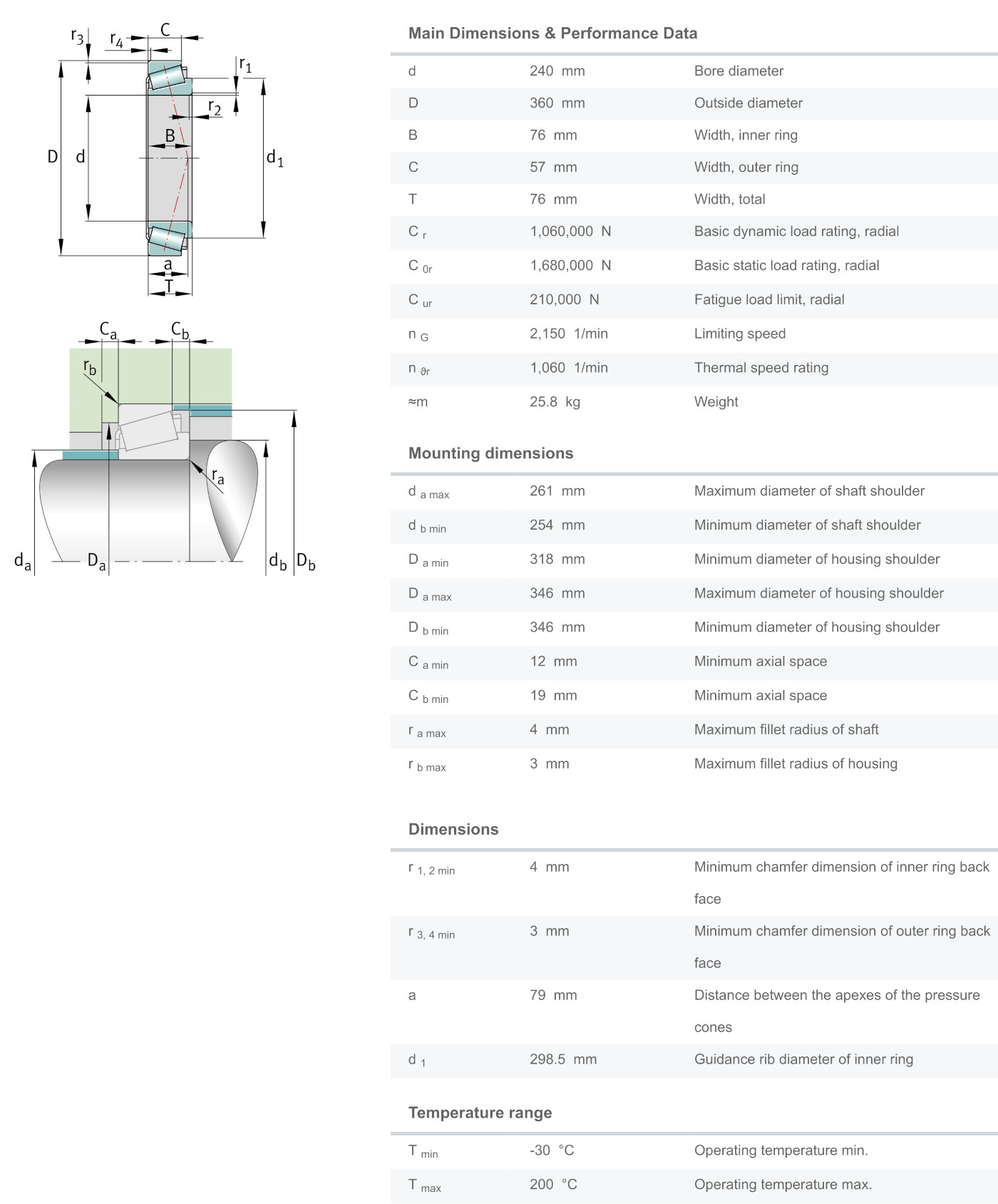 $r_3$ $r_4$ C $r_1$ $r_2$ B D d $d_1$ a T

$C_a$ $C_b$ $r_b$ $r_a$ $d_a$ $D_a$ $d_b$ $D_b$

Main Dimensions & Performance Data

| | | |
|---|---|---|
| d | 240 mm | Bore diameter |
| D | 360 mm | Outside diameter |
| B | 76 mm | Width, inner ring |
| C | 57 mm | Width, outer ring |
| T | 76 mm | Width, total |
| $C_r$ | 1,060,000 N | Basic dynamic load rating, radial |
| $C_{0r}$ | 1,680,000 N | Basic static load rating, radial |
| $C_{ur}$ | 210,000 N | Fatigue load limit, radial |
| $n_G$ | 2,150 1/min | Limiting speed |
| $n_{\vartheta r}$ | 1,060 1/min | Thermal speed rating |
| ≈m | 25.8 kg | Weight |

Mounting dimensions

| | | |
|---|---|---|
| $d_{a\ max}$ | 261 mm | Maximum diameter of shaft shoulder |
| $d_{b\ min}$ | 254 mm | Minimum diameter of shaft shoulder |
| $D_{a\ min}$ | 318 mm | Minimum diameter of housing shoulder |
| $D_{a\ max}$ | 346 mm | Maximum diameter of housing shoulder |
| $D_{b\ min}$ | 346 mm | Minimum diameter of housing shoulder |
| $C_{a\ min}$ | 12 mm | Minimum axial space |
| $C_{b\ min}$ | 19 mm | Minimum axial space |
| $r_{a\ max}$ | 4 mm | Maximum fillet radius of shaft |
| $r_{b\ max}$ | 3 mm | Maximum fillet radius of housing |

Dimensions

| | | |
|---|---|---|
| $r_{1,\ 2\ min}$ | 4 mm | Minimum chamfer dimension of inner ring back face |
| $r_{3,\ 4\ min}$ | 3 mm | Minimum chamfer dimension of outer ring back face |
| a | 79 mm | Distance between the apexes of the pressure cones |
| $d_1$ | 298.5 mm | Guidance rib diameter of inner ring |

Temperature range

| | | |
|---|---|---|
| $T_{min}$ | -30 °C | Operating temperature min. |
| $T_{max}$ | 200 °C | Operating temperature max. |