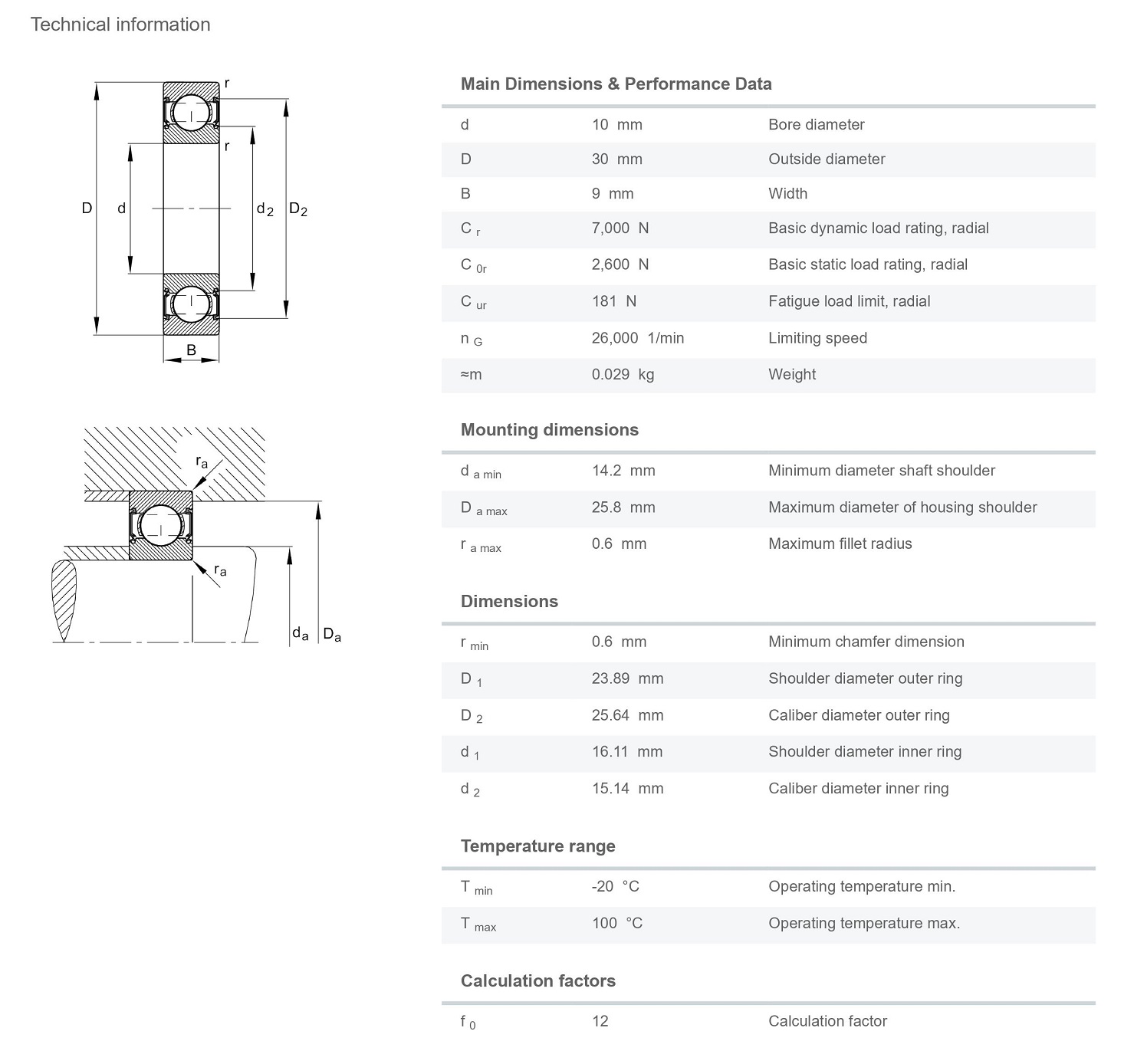 Technical information

r
r
D
d
$d_2$
$D_2$
B

$r_a$
$r_a$
$d_a$
$D_a$

Main Dimensions & Performance Data

| | | |
|---|---|---|
| d | 10 mm | Bore diameter |
| D | 30 mm | Outside diameter |
| B | 9 mm | Width |
| $C_r$ | 7,000 N | Basic dynamic load rating, radial |
| $C_{0r}$ | 2,600 N | Basic static load rating, radial |
| $C_{ur}$ | 181 N | Fatigue load limit, radial |
| $n_G$ | 26,000 1/min | Limiting speed |
| ≈m | 0.029 kg | Weight |

Mounting dimensions

| | | |
|---|---|---|
| $d_{a\ min}$ | 14.2 mm | Minimum diameter shaft shoulder |
| $D_{a\ max}$ | 25.8 mm | Maximum diameter of housing shoulder |
| $r_{a\ max}$ | 0.6 mm | Maximum fillet radius |

Dimensions

| | | |
|---|---|---|
| $r_{min}$ | 0.6 mm | Minimum chamfer dimension |
| $D_1$ | 23.89 mm | Shoulder diameter outer ring |
| $D_2$ | 25.64 mm | Caliber diameter outer ring |
| $d_1$ | 16.11 mm | Shoulder diameter inner ring |
| $d_2$ | 15.14 mm | Caliber diameter inner ring |

Temperature range

| | | |
|---|---|---|
| $T_{min}$ | -20 °C | Operating temperature min. |
| $T_{max}$ | 100 °C | Operating temperature max. |

Calculation factors

| | | |
|---|---|---|
| $f_0$ | 12 | Calculation factor |