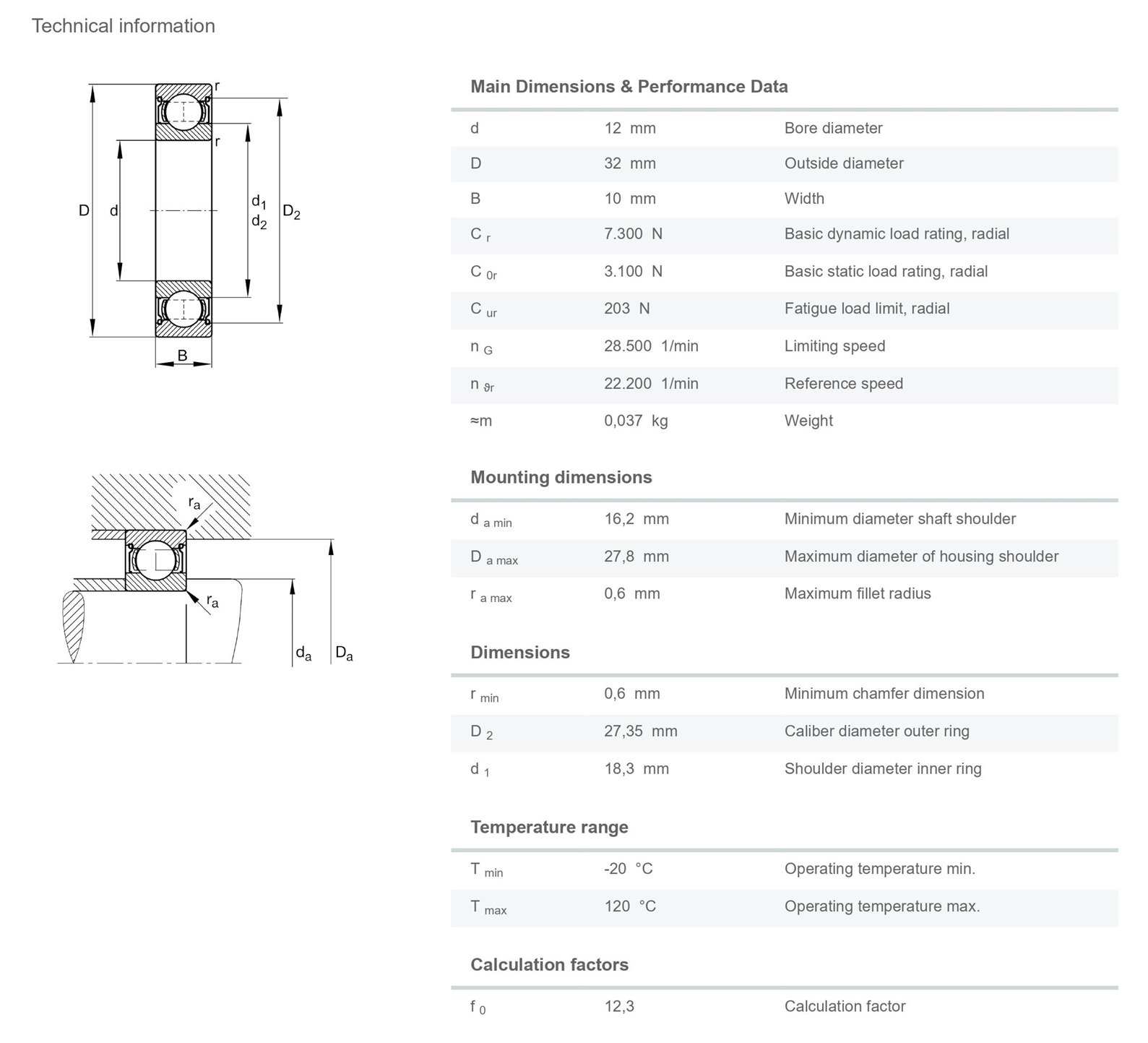 Technical information

r
r
D
d
$d_1$
$d_2$
$D_2$
B

$r_a$
$r_a$
$d_a$
$D_a$

Main Dimensions & Performance Data

| | | |
|---|---|---|
| d | 12 mm | Bore diameter |
| D | 32 mm | Outside diameter |
| B | 10 mm | Width |
| $C_r$ | 7.300 N | Basic dynamic load rating, radial |
| $C_{0r}$ | 3.100 N | Basic static load rating, radial |
| $C_{ur}$ | 203 N | Fatigue load limit, radial |
| $n_G$ | 28.500 1/min | Limiting speed |
| $n_{\vartheta r}$ | 22.200 1/min | Reference speed |
| ≈m | 0,037 kg | Weight |

Mounting dimensions

| | | |
|---|---|---|
| $d_{a\ min}$ | 16,2 mm | Minimum diameter shaft shoulder |
| $D_{a\ max}$ | 27,8 mm | Maximum diameter of housing shoulder |
| $r_{a\ max}$ | 0,6 mm | Maximum fillet radius |

Dimensions

| | | |
|---|---|---|
| $r_{min}$ | 0,6 mm | Minimum chamfer dimension |
| $D_2$ | 27,35 mm | Caliber diameter outer ring |
| $d_1$ | 18,3 mm | Shoulder diameter inner ring |

Temperature range

| | | |
|---|---|---|
| $T_{min}$ | -20 °C | Operating temperature min. |
| $T_{max}$ | 120 °C | Operating temperature max. |

Calculation factors

| | | |
|---|---|---|
| $f_0$ | 12,3 | Calculation factor |