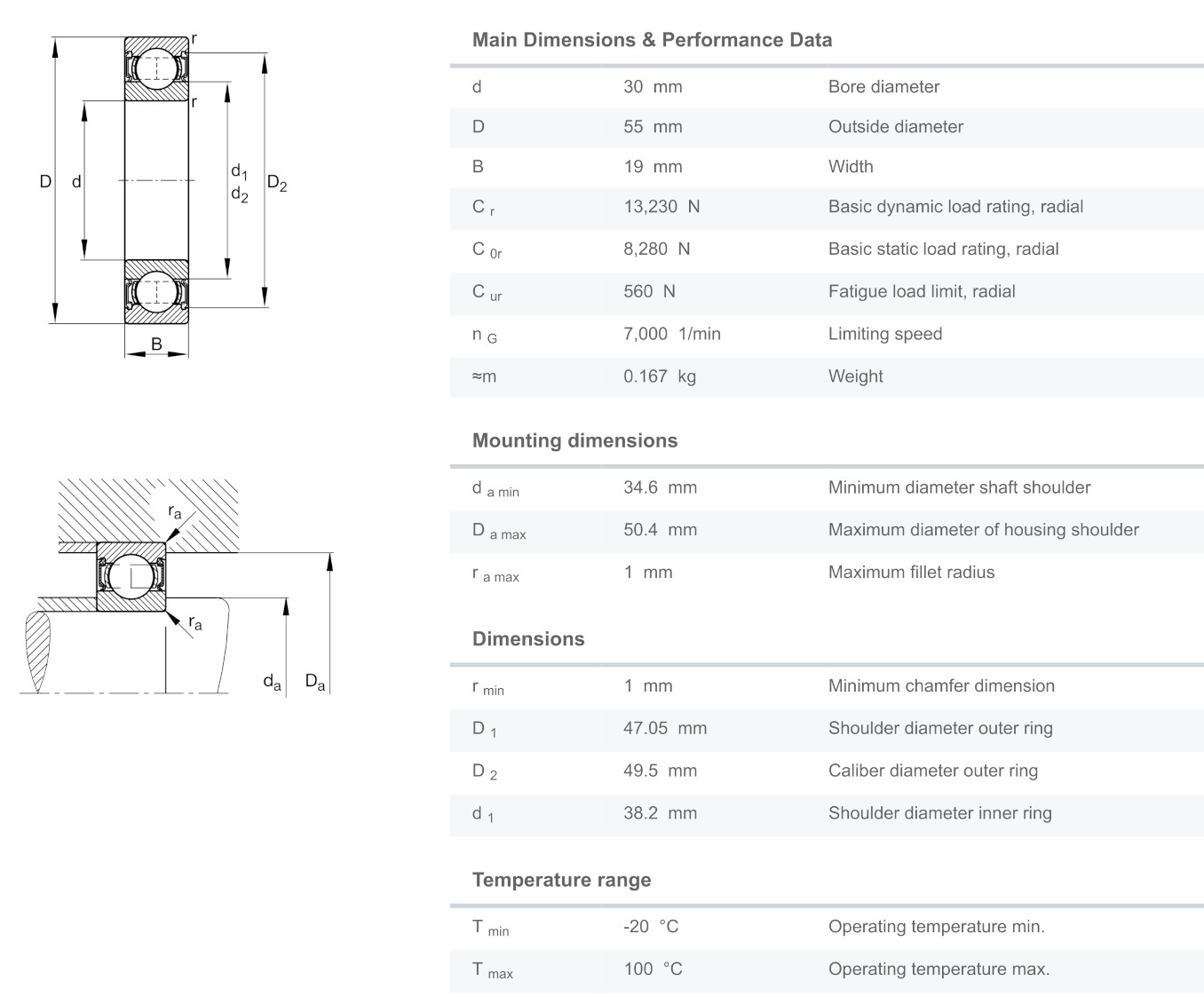 r
r
D
d
$d_1$
$d_2$
$D_2$
B

$r_a$
$r_a$
$d_a$
$D_a$

Main Dimensions & Performance Data

| | | |
|---|---|---|
| d | 30 mm | Bore diameter |
| D | 55 mm | Outside diameter |
| B | 19 mm | Width |
| $C_r$ | 13,230 N | Basic dynamic load rating, radial |
| $C_{0r}$ | 8,280 N | Basic static load rating, radial |
| $C_{ur}$ | 560 N | Fatigue load limit, radial |
| $n_G$ | 7,000 1/min | Limiting speed |
| ≈m | 0.167 kg | Weight |

Mounting dimensions

| | | |
|---|---|---|
| $d_{a\ min}$ | 34.6 mm | Minimum diameter shaft shoulder |
| $D_{a\ max}$ | 50.4 mm | Maximum diameter of housing shoulder |
| $r_{a\ max}$ | 1 mm | Maximum fillet radius |

Dimensions

| | | |
|---|---|---|
| $r_{min}$ | 1 mm | Minimum chamfer dimension |
| $D_1$ | 47.05 mm | Shoulder diameter outer ring |
| $D_2$ | 49.5 mm | Caliber diameter outer ring |
| $d_1$ | 38.2 mm | Shoulder diameter inner ring |

Temperature range

| | | |
|---|---|---|
| $T_{min}$ | -20 °C | Operating temperature min. |
| $T_{max}$ | 100 °C | Operating temperature max. |