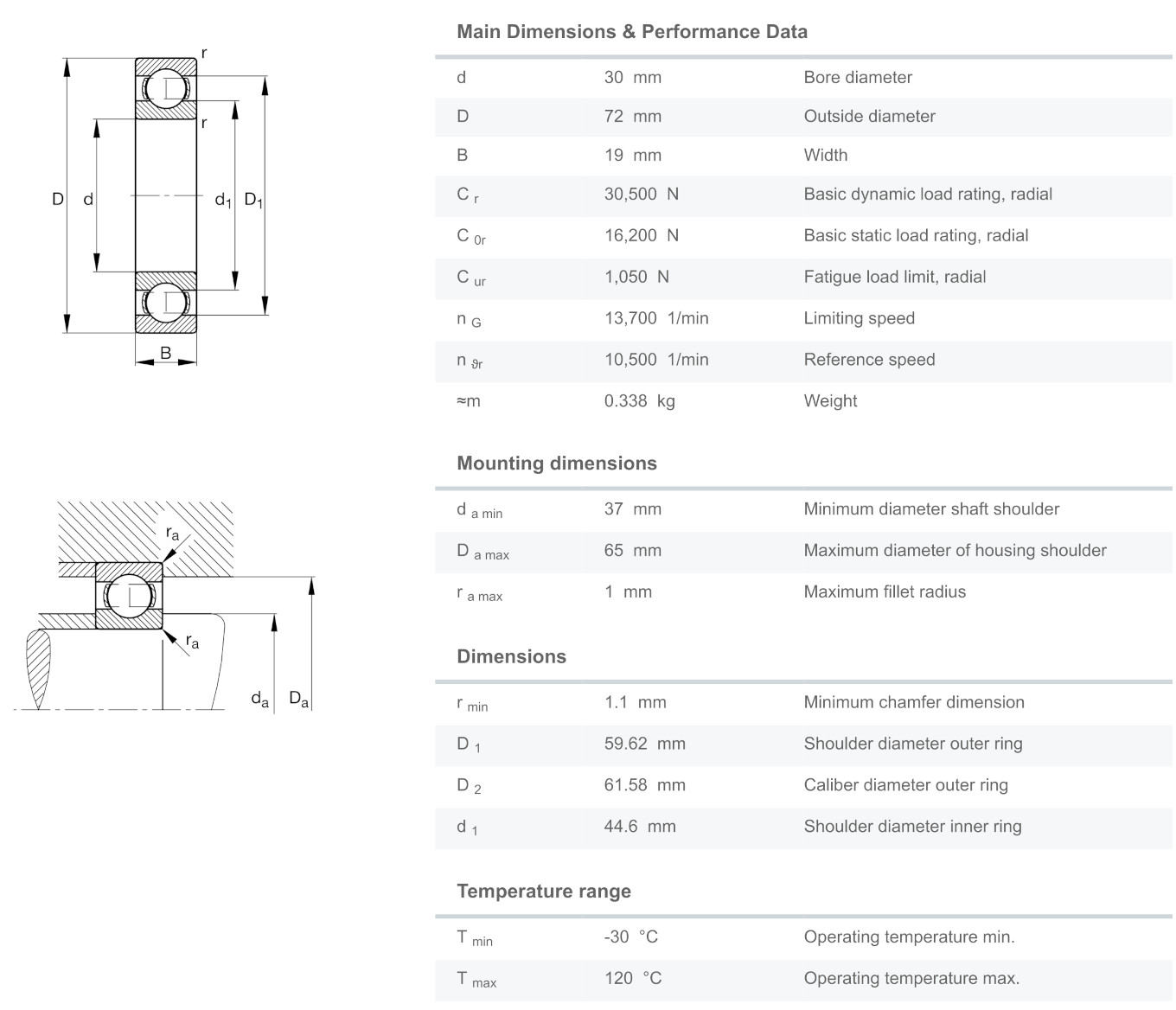 r
r
D
d
$d_1$
$D_1$
B

$r_a$
$r_a$
$d_a$
$D_a$

Main Dimensions & Performance Data

| | | |
|---|---|---|
| d | 30 mm | Bore diameter |
| D | 72 mm | Outside diameter |
| B | 19 mm | Width |
| $C_r$ | 30,500 N | Basic dynamic load rating, radial |
| $C_{0r}$ | 16,200 N | Basic static load rating, radial |
| $C_{ur}$ | 1,050 N | Fatigue load limit, radial |
| $n_G$ | 13,700 1/min | Limiting speed |
| $n_{\vartheta r}$ | 10,500 1/min | Reference speed |
| ≈m | 0.338 kg | Weight |

Mounting dimensions

| | | |
|---|---|---|
| $d_{a\ min}$ | 37 mm | Minimum diameter shaft shoulder |
| $D_{a\ max}$ | 65 mm | Maximum diameter of housing shoulder |
| $r_{a\ max}$ | 1 mm | Maximum fillet radius |

Dimensions

| | | |
|---|---|---|
| $r_{min}$ | 1.1 mm | Minimum chamfer dimension |
| $D_1$ | 59.62 mm | Shoulder diameter outer ring |
| $D_2$ | 61.58 mm | Caliber diameter outer ring |
| $d_1$ | 44.6 mm | Shoulder diameter inner ring |

Temperature range

| | | |
|---|---|---|
| $T_{min}$ | -30 °C | Operating temperature min. |
| $T_{max}$ | 120 °C | Operating temperature max. |