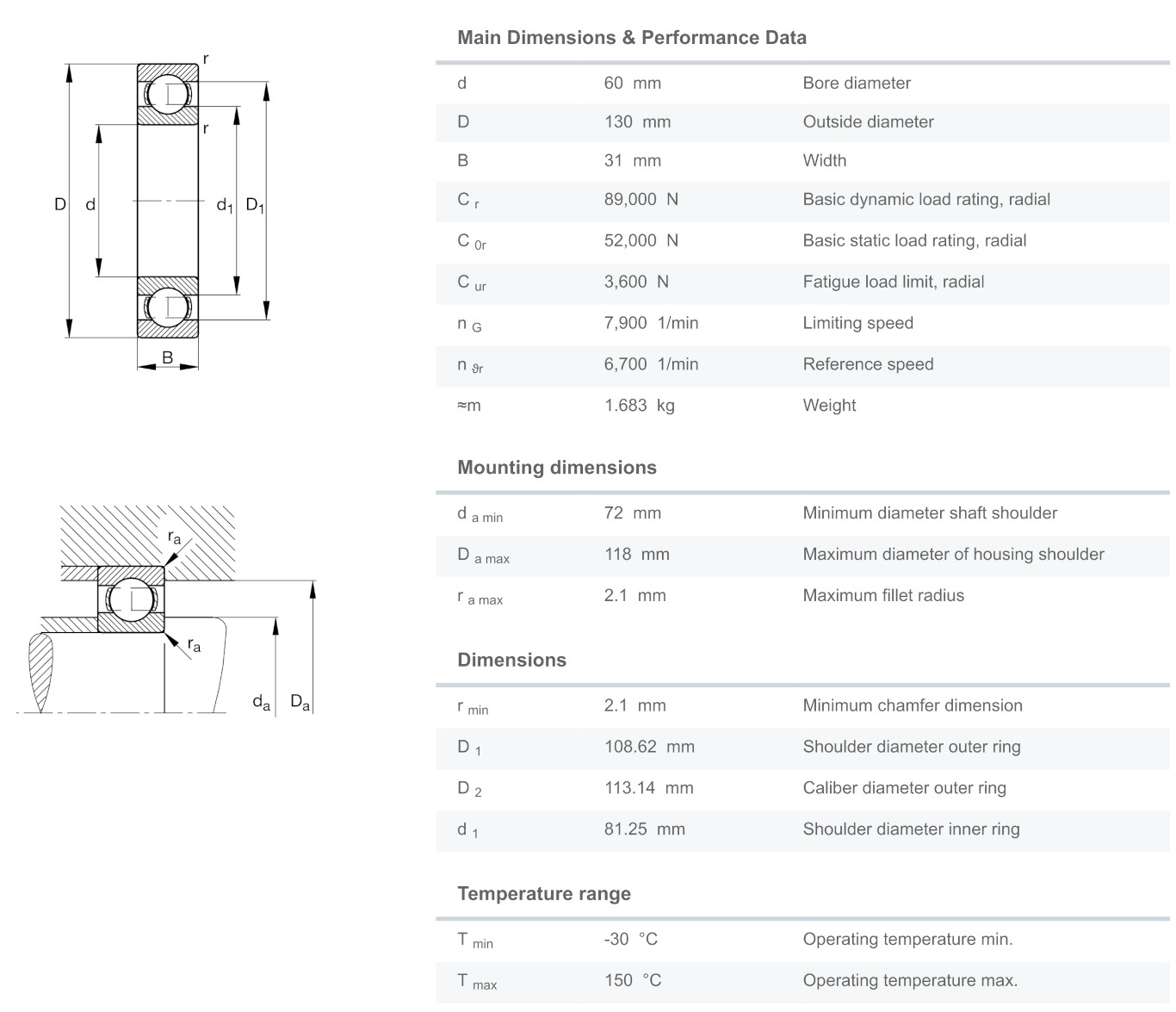 r

r

D d $d_1$ $D_1$

B

$r_a$

$r_a$

$d_a$ $D_a$

Main Dimensions & Performance Data

| | | |
|---|---|---|
| d | 60 mm | Bore diameter |
| D | 130 mm | Outside diameter |
| B | 31 mm | Width |
| $C_r$ | 89,000 N | Basic dynamic load rating, radial |
| $C_{0r}$ | 52,000 N | Basic static load rating, radial |
| $C_{ur}$ | 3,600 N | Fatigue load limit, radial |
| $n_G$ | 7,900 1/min | Limiting speed |
| $n_{\vartheta r}$ | 6,700 1/min | Reference speed |
| ≈m | 1.683 kg | Weight |

Mounting dimensions

| | | |
|---|---|---|
| $d_{a\ min}$ | 72 mm | Minimum diameter shaft shoulder |
| $D_{a\ max}$ | 118 mm | Maximum diameter of housing shoulder |
| $r_{a\ max}$ | 2.1 mm | Maximum fillet radius |

Dimensions

| | | |
|---|---|---|
| $r_{min}$ | 2.1 mm | Minimum chamfer dimension |
| $D_1$ | 108.62 mm | Shoulder diameter outer ring |
| $D_2$ | 113.14 mm | Caliber diameter outer ring |
| $d_1$ | 81.25 mm | Shoulder diameter inner ring |

Temperature range

| | | |
|---|---|---|
| $T_{min}$ | -30 °C | Operating temperature min. |
| $T_{max}$ | 150 °C | Operating temperature max. |