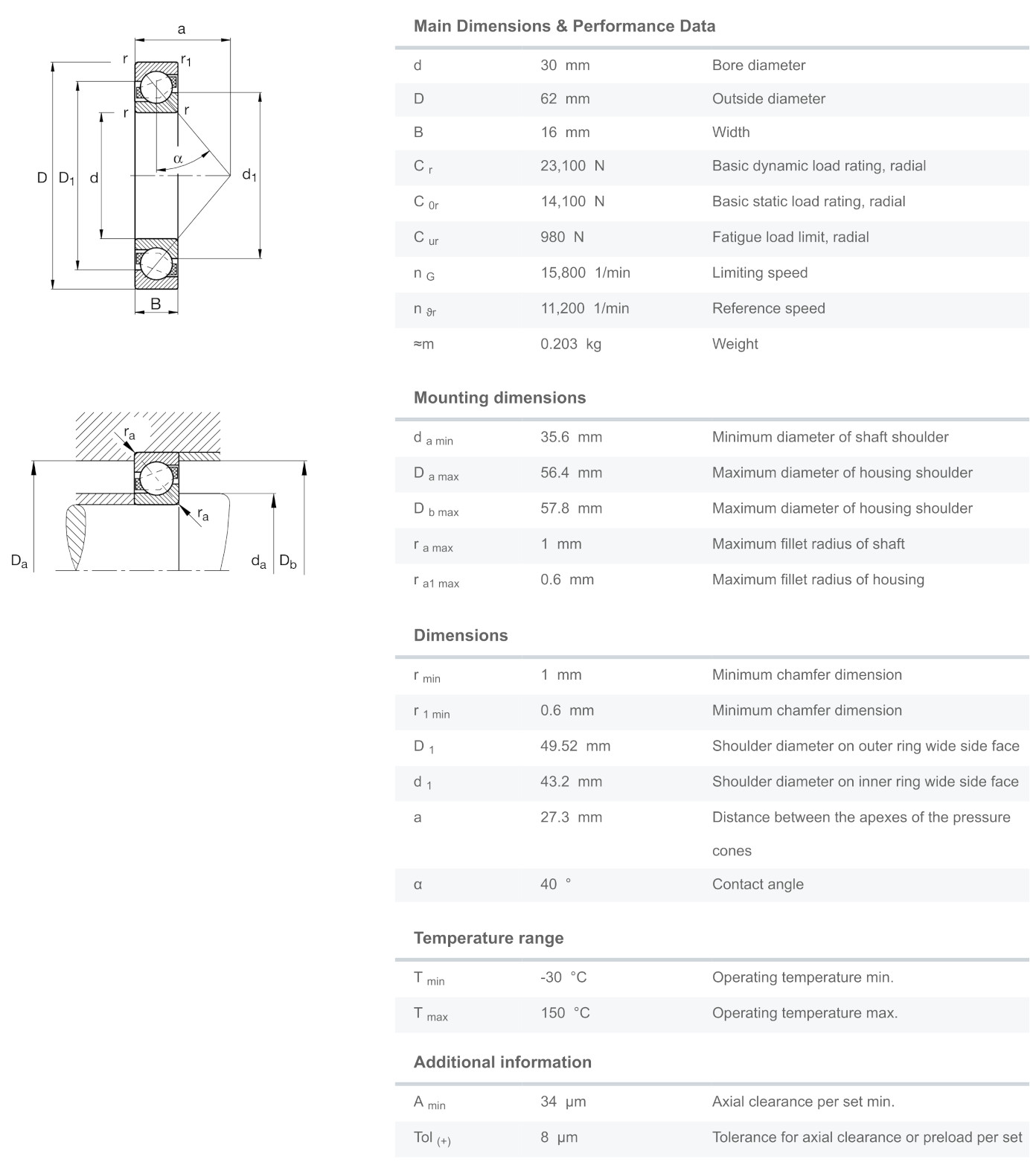 a
r
$r_1$
r
r
α
D
$D_1$
d
$d_1$
B

$r_a$
$r_a$
$D_a$
$d_a$
$D_b$

Main Dimensions & Performance Data

| | | |
|---|---|---|
| d | 30 mm | Bore diameter |
| D | 62 mm | Outside diameter |
| B | 16 mm | Width |
| $C_r$ | 23,100 N | Basic dynamic load rating, radial |
| $C_{0r}$ | 14,100 N | Basic static load rating, radial |
| $C_{ur}$ | 980 N | Fatigue load limit, radial |
| $n_G$ | 15,800 1/min | Limiting speed |
| $n_{\vartheta r}$ | 11,200 1/min | Reference speed |
| ≈m | 0.203 kg | Weight |

Mounting dimensions

| | | |
|---|---|---|
| $d_{a\ min}$ | 35.6 mm | Minimum diameter of shaft shoulder |
| $D_{a\ max}$ | 56.4 mm | Maximum diameter of housing shoulder |
| $D_{b\ max}$ | 57.8 mm | Maximum diameter of housing shoulder |
| $r_{a\ max}$ | 1 mm | Maximum fillet radius of shaft |
| $r_{a1\ max}$ | 0.6 mm | Maximum fillet radius of housing |

Dimensions

| | | |
|---|---|---|
| $r_{min}$ | 1 mm | Minimum chamfer dimension |
| $r_{1\ min}$ | 0.6 mm | Minimum chamfer dimension |
| $D_1$ | 49.52 mm | Shoulder diameter on outer ring wide side face |
| $d_1$ | 43.2 mm | Shoulder diameter on inner ring wide side face |
| a | 27.3 mm | Distance between the apexes of the pressure cones |
| α | 40 ° | Contact angle |

Temperature range

| | | |
|---|---|---|
| $T_{min}$ | -30 °C | Operating temperature min. |
| $T_{max}$ | 150 °C | Operating temperature max. |

Additional information

| | | |
|---|---|---|
| $A_{min}$ | 34 μm | Axial clearance per set min. |
| $Tol_{(+)}$ | 8 μm | Tolerance for axial clearance or preload per set |