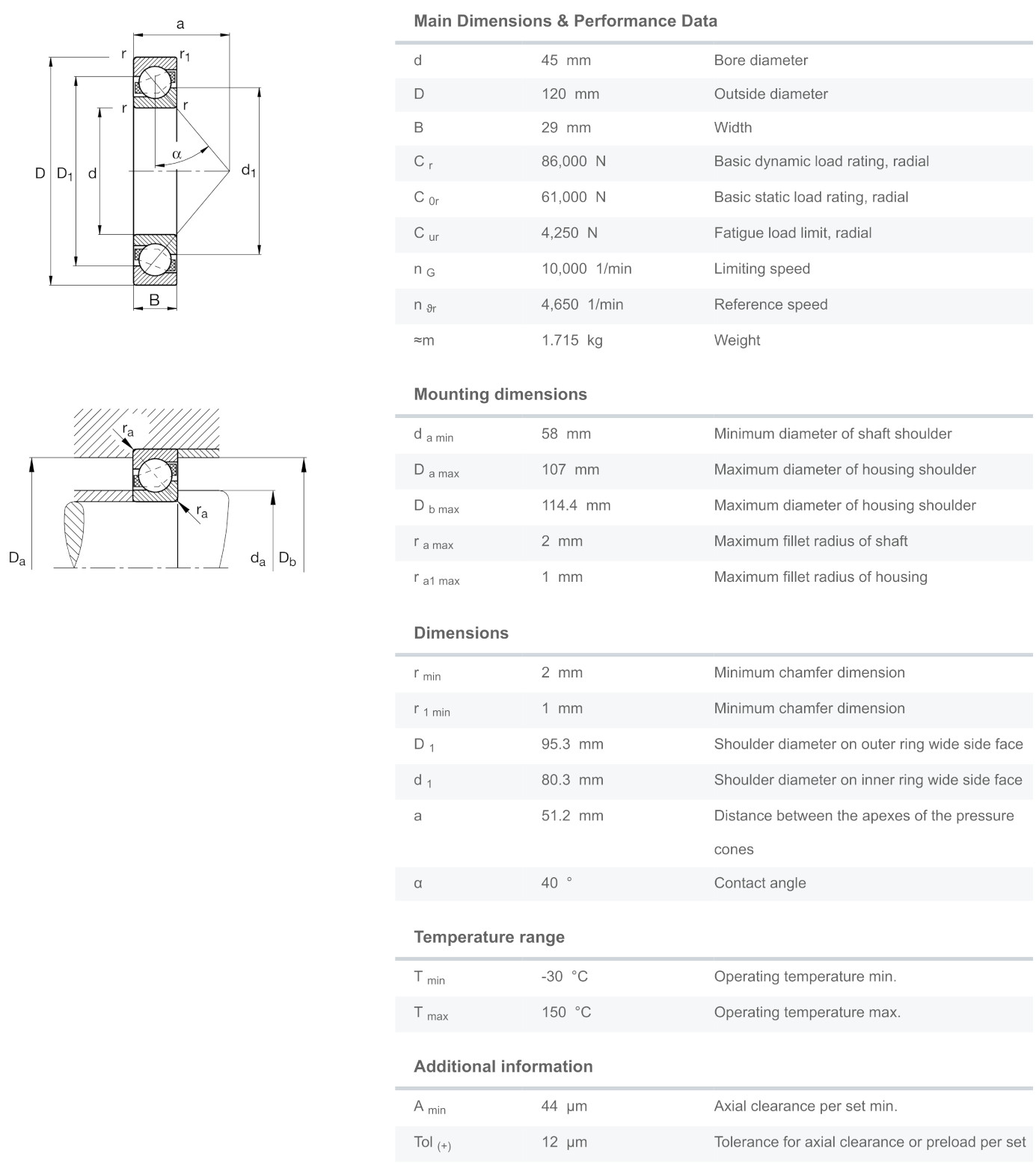 a
r
$r_1$
r
r
α
D
$D_1$
d
$d_1$
B

$r_a$
$r_a$
$D_a$
$d_a$
$D_b$

Main Dimensions & Performance Data

| | | |
|---|---|---|
| d | 45 mm | Bore diameter |
| D | 120 mm | Outside diameter |
| B | 29 mm | Width |
| $C_r$ | 86,000 N | Basic dynamic load rating, radial |
| $C_{0r}$ | 61,000 N | Basic static load rating, radial |
| $C_{ur}$ | 4,250 N | Fatigue load limit, radial |
| $n_G$ | 10,000 1/min | Limiting speed |
| $n_{\vartheta r}$ | 4,650 1/min | Reference speed |
| ≈m | 1.715 kg | Weight |

Mounting dimensions

| | | |
|---|---|---|
| $d_{a\ min}$ | 58 mm | Minimum diameter of shaft shoulder |
| $D_{a\ max}$ | 107 mm | Maximum diameter of housing shoulder |
| $D_{b\ max}$ | 114.4 mm | Maximum diameter of housing shoulder |
| $r_{a\ max}$ | 2 mm | Maximum fillet radius of shaft |
| $r_{a1\ max}$ | 1 mm | Maximum fillet radius of housing |

Dimensions

| | | |
|---|---|---|
| $r_{min}$ | 2 mm | Minimum chamfer dimension |
| $r_{1\ min}$ | 1 mm | Minimum chamfer dimension |
| $D_1$ | 95.3 mm | Shoulder diameter on outer ring wide side face |
| $d_1$ | 80.3 mm | Shoulder diameter on inner ring wide side face |
| a | 51.2 mm | Distance between the apexes of the pressure cones |
| α | 40 ° | Contact angle |

Temperature range

| | | |
|---|---|---|
| $T_{min}$ | -30 °C | Operating temperature min. |
| $T_{max}$ | 150 °C | Operating temperature max. |

Additional information

| | | |
|---|---|---|
| $A_{min}$ | 44 µm | Axial clearance per set min. |
| $Tol_{(+)}$ | 12 µm | Tolerance for axial clearance or preload per set |