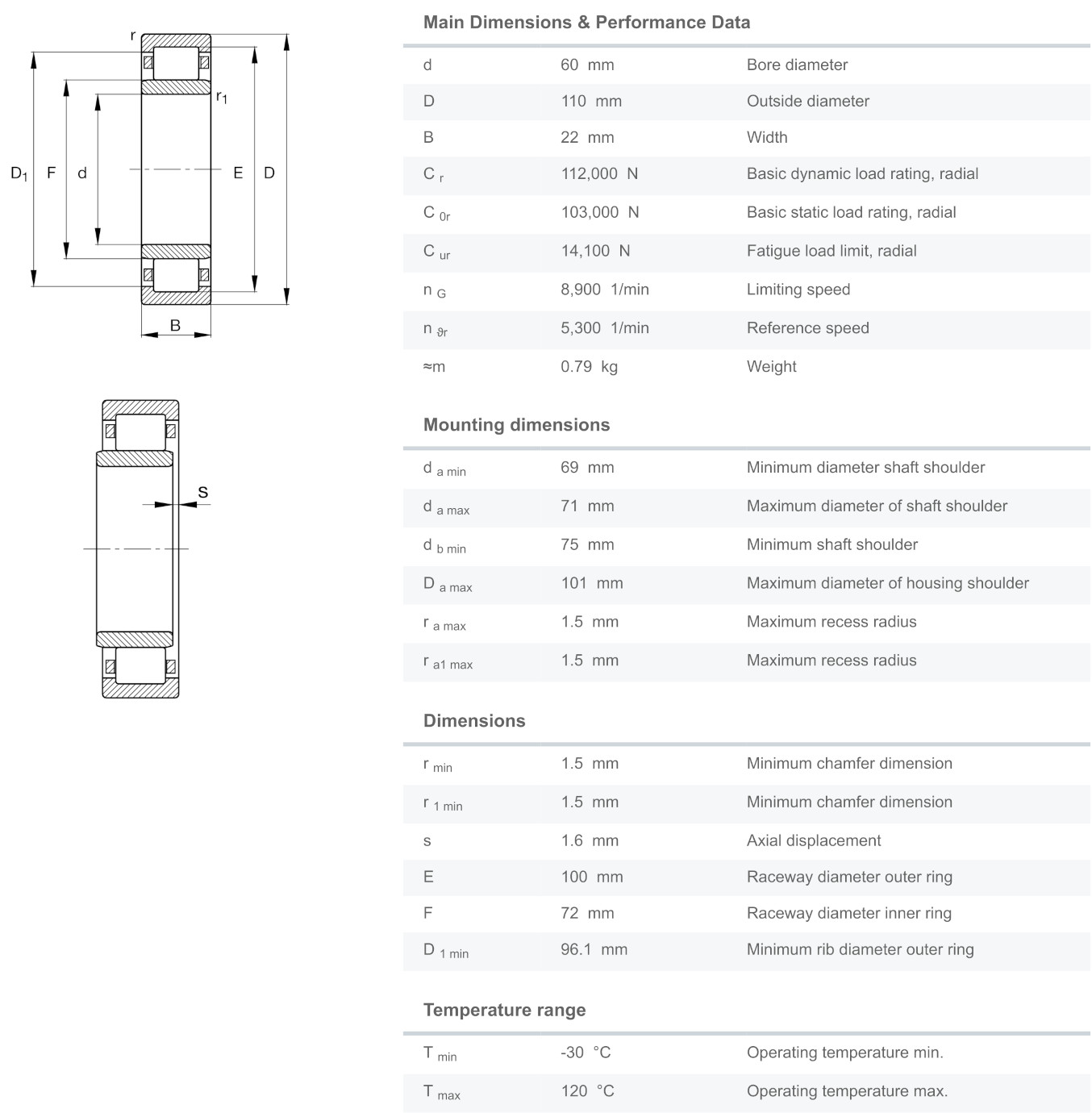 r
$r_1$
$D_1$ F d E D
B

s

Main Dimensions & Performance Data

| | | |
|---|---|---|
| d | 60 mm | Bore diameter |
| D | 110 mm | Outside diameter |
| B | 22 mm | Width |
| $C_r$ | 112,000 N | Basic dynamic load rating, radial |
| $C_{0r}$ | 103,000 N | Basic static load rating, radial |
| $C_{ur}$ | 14,100 N | Fatigue load limit, radial |
| $n_G$ | 8,900 1/min | Limiting speed |
| $n_{\vartheta r}$ | 5,300 1/min | Reference speed |
| ≈m | 0.79 kg | Weight |

Mounting dimensions

| | | |
|---|---|---|
| $d_{a\ min}$ | 69 mm | Minimum diameter shaft shoulder |
| $d_{a\ max}$ | 71 mm | Maximum diameter of shaft shoulder |
| $d_{b\ min}$ | 75 mm | Minimum shaft shoulder |
| $D_{a\ max}$ | 101 mm | Maximum diameter of housing shoulder |
| $r_{a\ max}$ | 1.5 mm | Maximum recess radius |
| $r_{a1\ max}$ | 1.5 mm | Maximum recess radius |

Dimensions

| | | |
|---|---|---|
| $r_{min}$ | 1.5 mm | Minimum chamfer dimension |
| $r_{1\ min}$ | 1.5 mm | Minimum chamfer dimension |
| s | 1.6 mm | Axial displacement |
| E | 100 mm | Raceway diameter outer ring |
| F | 72 mm | Raceway diameter inner ring |
| $D_{1\ min}$ | 96.1 mm | Minimum rib diameter outer ring |

Temperature range

| | | |
|---|---|---|
| $T_{min}$ | -30 °C | Operating temperature min. |
| $T_{max}$ | 120 °C | Operating temperature max. |