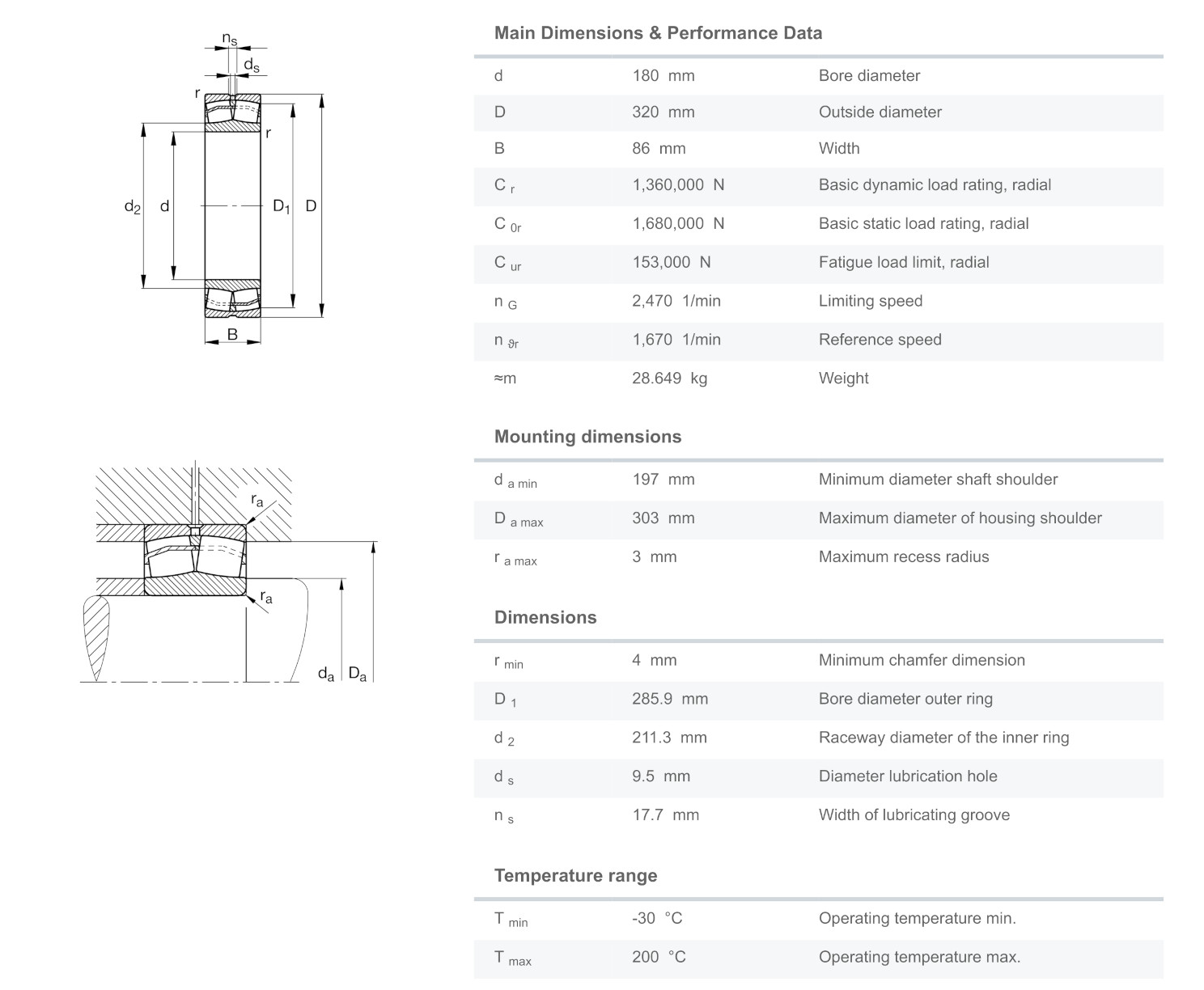 $n_s$
$d_s$
r
r
$d_2$ d $D_1$ D
B

$r_a$
$r_a$
$d_a$ $D_a$

Main Dimensions & Performance Data

| | | |
|---|---|---|
| d | 180 mm | Bore diameter |
| D | 320 mm | Outside diameter |
| B | 86 mm | Width |
| $C_r$ | 1,360,000 N | Basic dynamic load rating, radial |
| $C_{0r}$ | 1,680,000 N | Basic static load rating, radial |
| $C_{ur}$ | 153,000 N | Fatigue load limit, radial |
| $n_G$ | 2,470 1/min | Limiting speed |
| $n_{\vartheta r}$ | 1,670 1/min | Reference speed |
| ≈m | 28.649 kg | Weight |

Mounting dimensions

| | | |
|---|---|---|
| $d_{a\ min}$ | 197 mm | Minimum diameter shaft shoulder |
| $D_{a\ max}$ | 303 mm | Maximum diameter of housing shoulder |
| $r_{a\ max}$ | 3 mm | Maximum recess radius |

Dimensions

| | | |
|---|---|---|
| $r_{min}$ | 4 mm | Minimum chamfer dimension |
| $D_1$ | 285.9 mm | Bore diameter outer ring |
| $d_2$ | 211.3 mm | Raceway diameter of the inner ring |
| $d_s$ | 9.5 mm | Diameter lubrication hole |
| $n_s$ | 17.7 mm | Width of lubricating groove |

Temperature range

| | | |
|---|---|---|
| $T_{min}$ | -30 °C | Operating temperature min. |
| $T_{max}$ | 200 °C | Operating temperature max. |