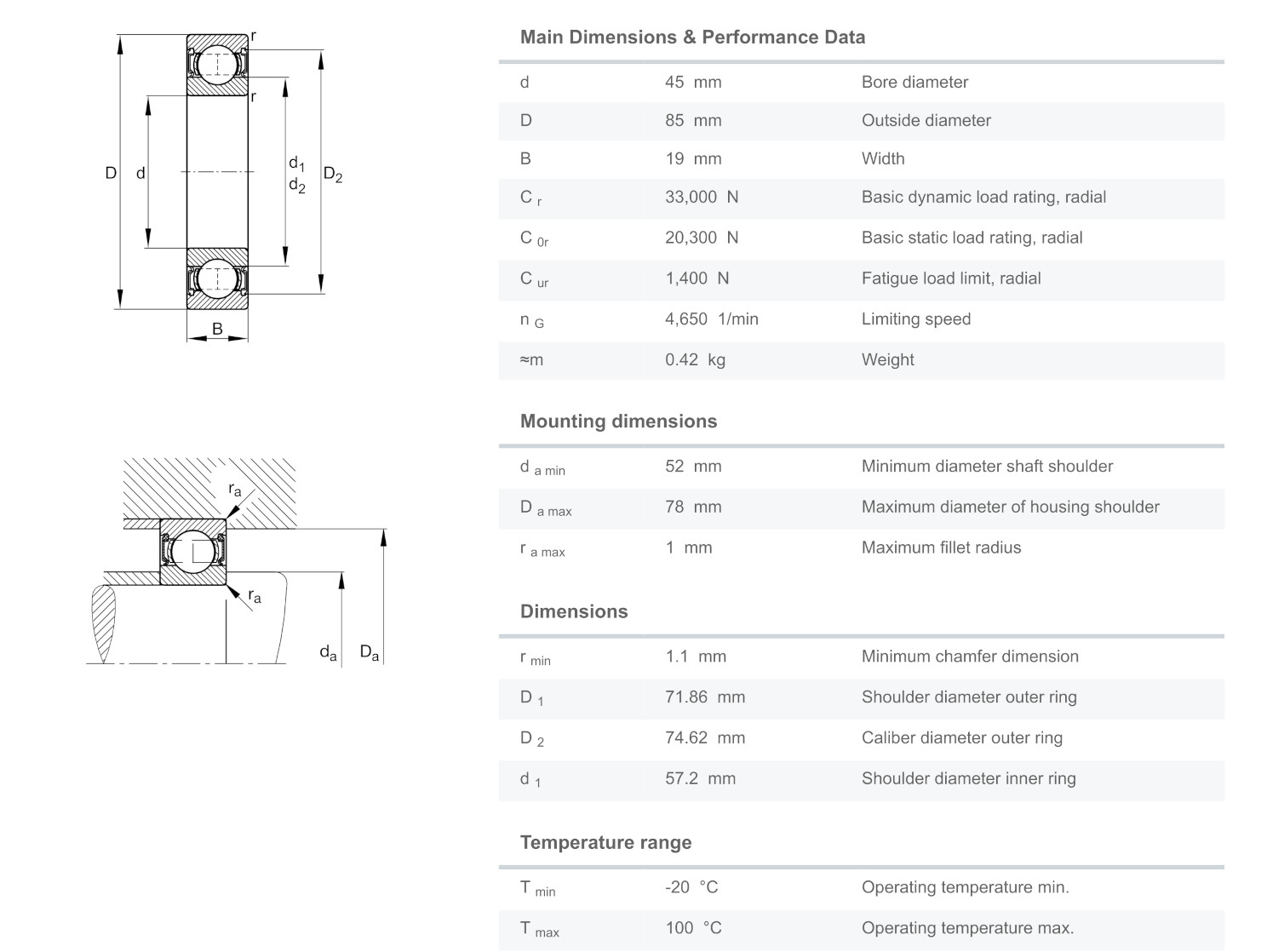 r
r
D d
$d_1$
$d_2$
$D_2$
B

$r_a$
$r_a$
$d_a$ $D_a$

Main Dimensions & Performance Data

| | | |
|---|---|---|
| d | 45 mm | Bore diameter |
| D | 85 mm | Outside diameter |
| B | 19 mm | Width |
| $C_r$ | 33,000 N | Basic dynamic load rating, radial |
| $C_{0r}$ | 20,300 N | Basic static load rating, radial |
| $C_{ur}$ | 1,400 N | Fatigue load limit, radial |
| $n_G$ | 4,650 1/min | Limiting speed |
| ≈m | 0.42 kg | Weight |

Mounting dimensions

| | | |
|---|---|---|
| $d_{a\ min}$ | 52 mm | Minimum diameter shaft shoulder |
| $D_{a\ max}$ | 78 mm | Maximum diameter of housing shoulder |
| $r_{a\ max}$ | 1 mm | Maximum fillet radius |

Dimensions

| | | |
|---|---|---|
| $r_{min}$ | 1.1 mm | Minimum chamfer dimension |
| $D_1$ | 71.86 mm | Shoulder diameter outer ring |
| $D_2$ | 74.62 mm | Caliber diameter outer ring |
| $d_1$ | 57.2 mm | Shoulder diameter inner ring |

Temperature range

| | | |
|---|---|---|
| $T_{min}$ | -20 °C | Operating temperature min. |
| $T_{max}$ | 100 °C | Operating temperature max. |