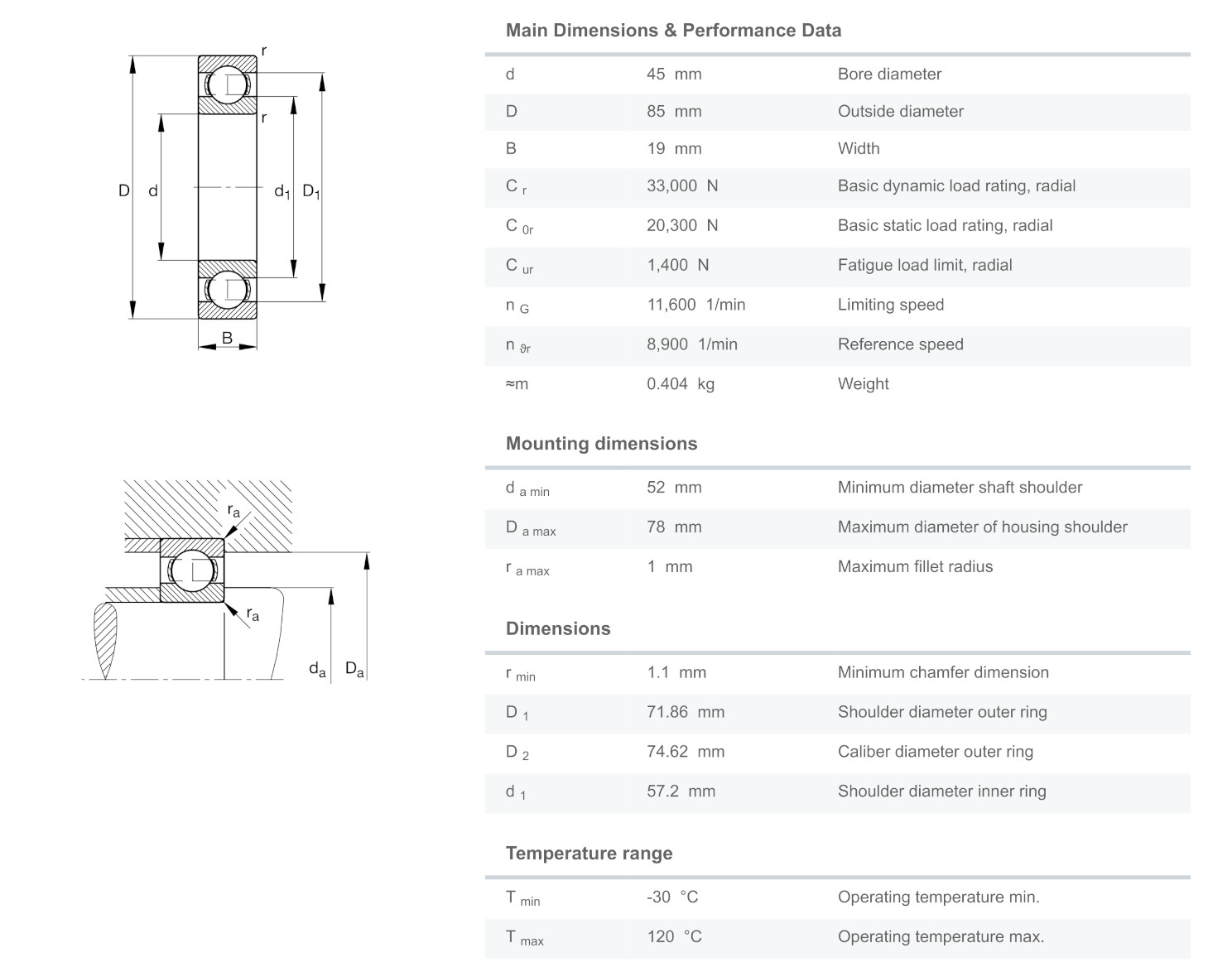 r
r
D
d
$d_1$
$D_1$
B

$r_a$
$r_a$
$d_a$
$D_a$

Main Dimensions & Performance Data

| | | |
|---|---|---|
| d | 45 mm | Bore diameter |
| D | 85 mm | Outside diameter |
| B | 19 mm | Width |
| $C_r$ | 33,000 N | Basic dynamic load rating, radial |
| $C_{0r}$ | 20,300 N | Basic static load rating, radial |
| $C_{ur}$ | 1,400 N | Fatigue load limit, radial |
| $n_G$ | 11,600 1/min | Limiting speed |
| $n_{\vartheta r}$ | 8,900 1/min | Reference speed |
| ≈m | 0.404 kg | Weight |

Mounting dimensions

| | | |
|---|---|---|
| $d_{a\ min}$ | 52 mm | Minimum diameter shaft shoulder |
| $D_{a\ max}$ | 78 mm | Maximum diameter of housing shoulder |
| $r_{a\ max}$ | 1 mm | Maximum fillet radius |

Dimensions

| | | |
|---|---|---|
| $r_{min}$ | 1.1 mm | Minimum chamfer dimension |
| $D_1$ | 71.86 mm | Shoulder diameter outer ring |
| $D_2$ | 74.62 mm | Caliber diameter outer ring |
| $d_1$ | 57.2 mm | Shoulder diameter inner ring |

Temperature range

| | | |
|---|---|---|
| $T_{min}$ | -30 °C | Operating temperature min. |
| $T_{max}$ | 120 °C | Operating temperature max. |