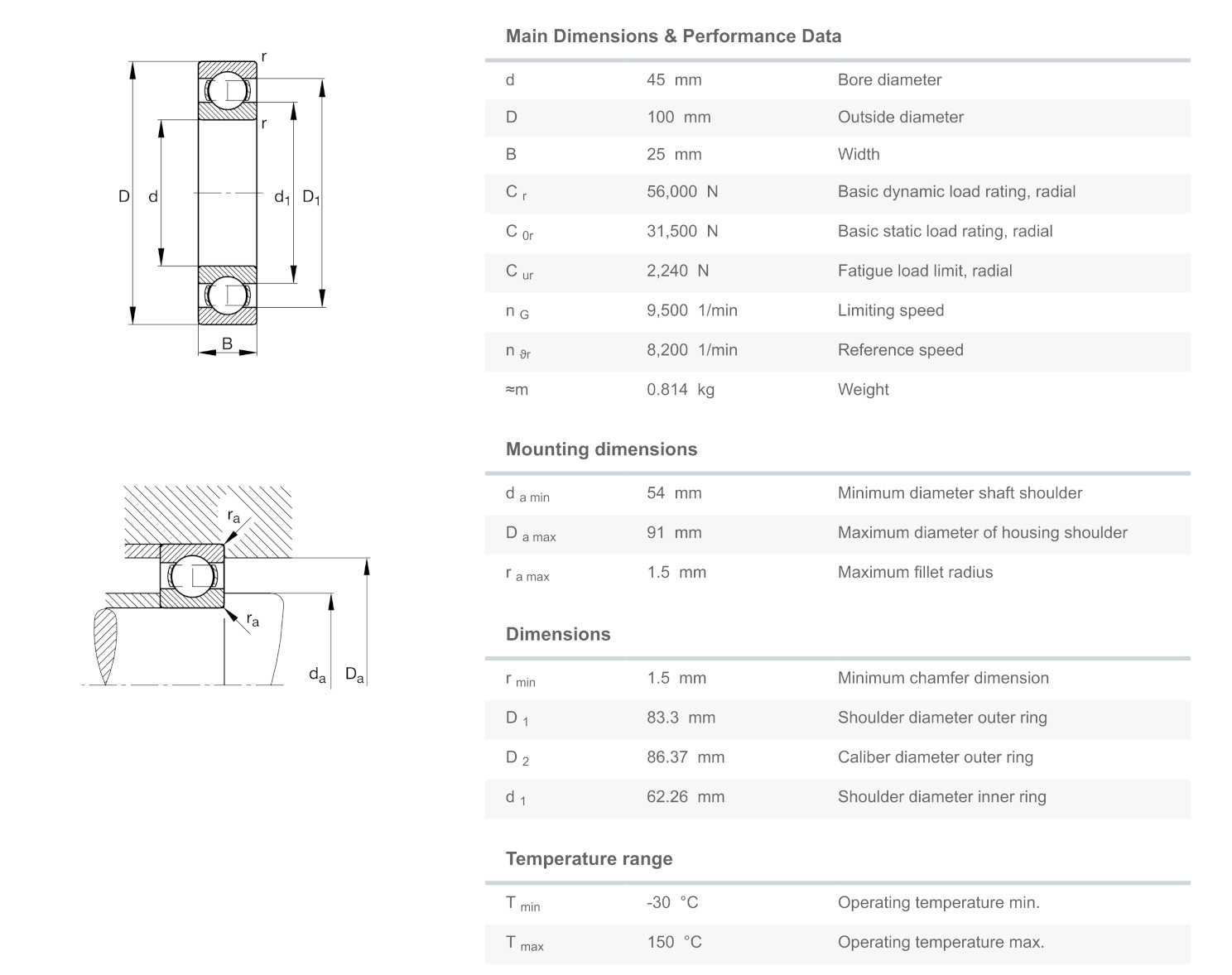 r
r
D d $d_1$ $D_1$
B

$r_a$
$r_a$
$d_a$ $D_a$

Main Dimensions & Performance Data

| | | |
|---|---|---|
| d | 45 mm | Bore diameter |
| D | 100 mm | Outside diameter |
| B | 25 mm | Width |
| $C_r$ | 56,000 N | Basic dynamic load rating, radial |
| $C_{0r}$ | 31,500 N | Basic static load rating, radial |
| $C_{ur}$ | 2,240 N | Fatigue load limit, radial |
| $n_G$ | 9,500 1/min | Limiting speed |
| $n_{\vartheta r}$ | 8,200 1/min | Reference speed |
| ≈m | 0.814 kg | Weight |

Mounting dimensions

| | | |
|---|---|---|
| $d_{a\ min}$ | 54 mm | Minimum diameter shaft shoulder |
| $D_{a\ max}$ | 91 mm | Maximum diameter of housing shoulder |
| $r_{a\ max}$ | 1.5 mm | Maximum fillet radius |

Dimensions

| | | |
|---|---|---|
| $r_{min}$ | 1.5 mm | Minimum chamfer dimension |
| $D_1$ | 83.3 mm | Shoulder diameter outer ring |
| $D_2$ | 86.37 mm | Caliber diameter outer ring |
| $d_1$ | 62.26 mm | Shoulder diameter inner ring |

Temperature range

| | | |
|---|---|---|
| $T_{min}$ | -30 °C | Operating temperature min. |
| $T_{max}$ | 150 °C | Operating temperature max. |