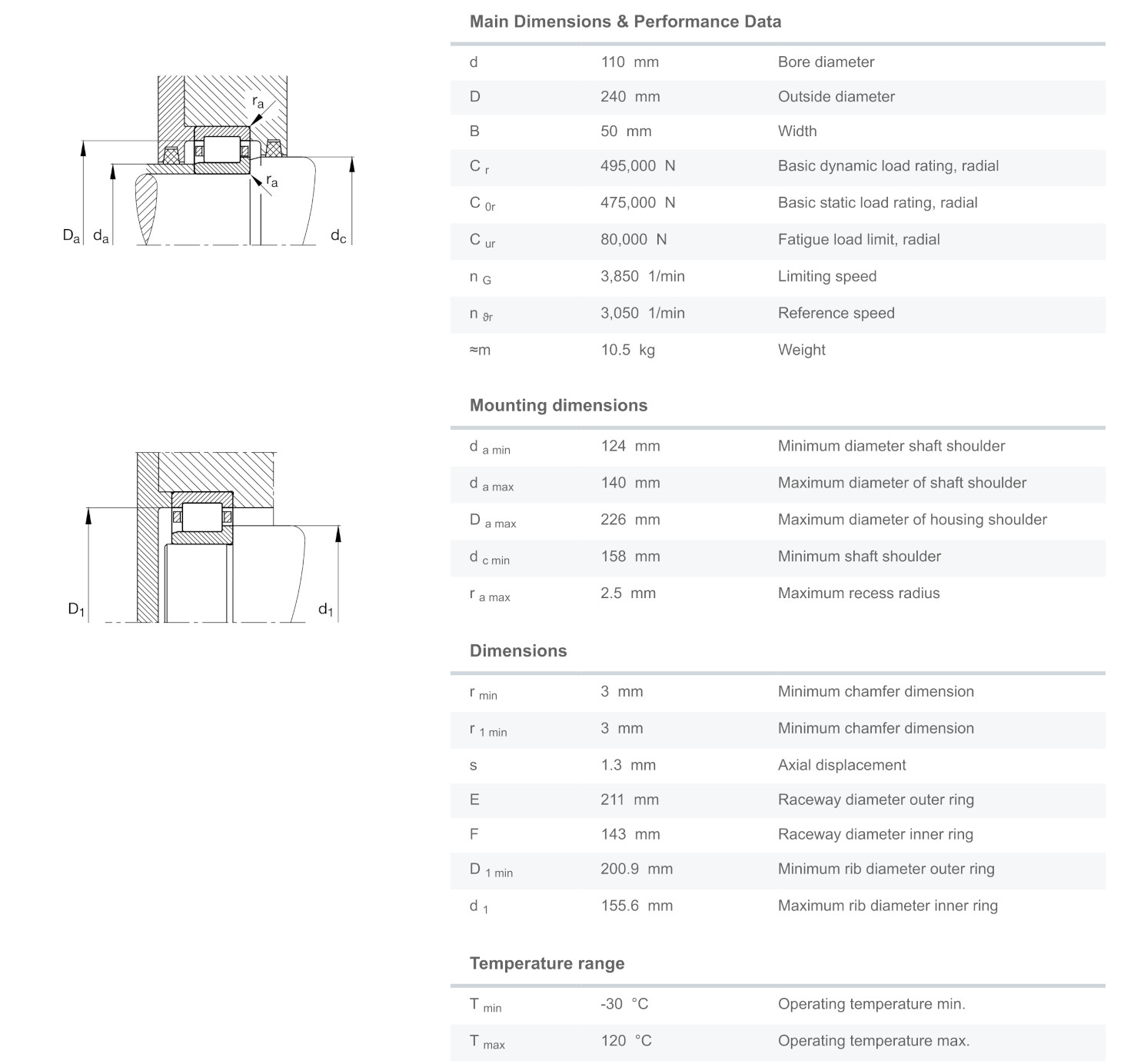 $r_a$

$r_a$

$D_a$ $d_a$ $d_c$

$D_1$ $d_1$

Main Dimensions & Performance Data

| | | |
|---|---|---|
| d | 110 mm | Bore diameter |
| D | 240 mm | Outside diameter |
| B | 50 mm | Width |
| $C_r$ | 495,000 N | Basic dynamic load rating, radial |
| $C_{0r}$ | 475,000 N | Basic static load rating, radial |
| $C_{ur}$ | 80,000 N | Fatigue load limit, radial |
| $n_G$ | 3,850 1/min | Limiting speed |
| $n_{\vartheta r}$ | 3,050 1/min | Reference speed |
| ≈m | 10.5 kg | Weight |

Mounting dimensions

| | | |
|---|---|---|
| $d_{a\ min}$ | 124 mm | Minimum diameter shaft shoulder |
| $d_{a\ max}$ | 140 mm | Maximum diameter of shaft shoulder |
| $D_{a\ max}$ | 226 mm | Maximum diameter of housing shoulder |
| $d_{c\ min}$ | 158 mm | Minimum shaft shoulder |
| $r_{a\ max}$ | 2.5 mm | Maximum recess radius |

Dimensions

| | | |
|---|---|---|
| $r_{min}$ | 3 mm | Minimum chamfer dimension |
| $r_{1\ min}$ | 3 mm | Minimum chamfer dimension |
| s | 1.3 mm | Axial displacement |
| E | 211 mm | Raceway diameter outer ring |
| F | 143 mm | Raceway diameter inner ring |
| $D_{1\ min}$ | 200.9 mm | Minimum rib diameter outer ring |
| $d_1$ | 155.6 mm | Maximum rib diameter inner ring |

Temperature range

| | | |
|---|---|---|
| $T_{min}$ | -30 °C | Operating temperature min. |
| $T_{max}$ | 120 °C | Operating temperature max. |