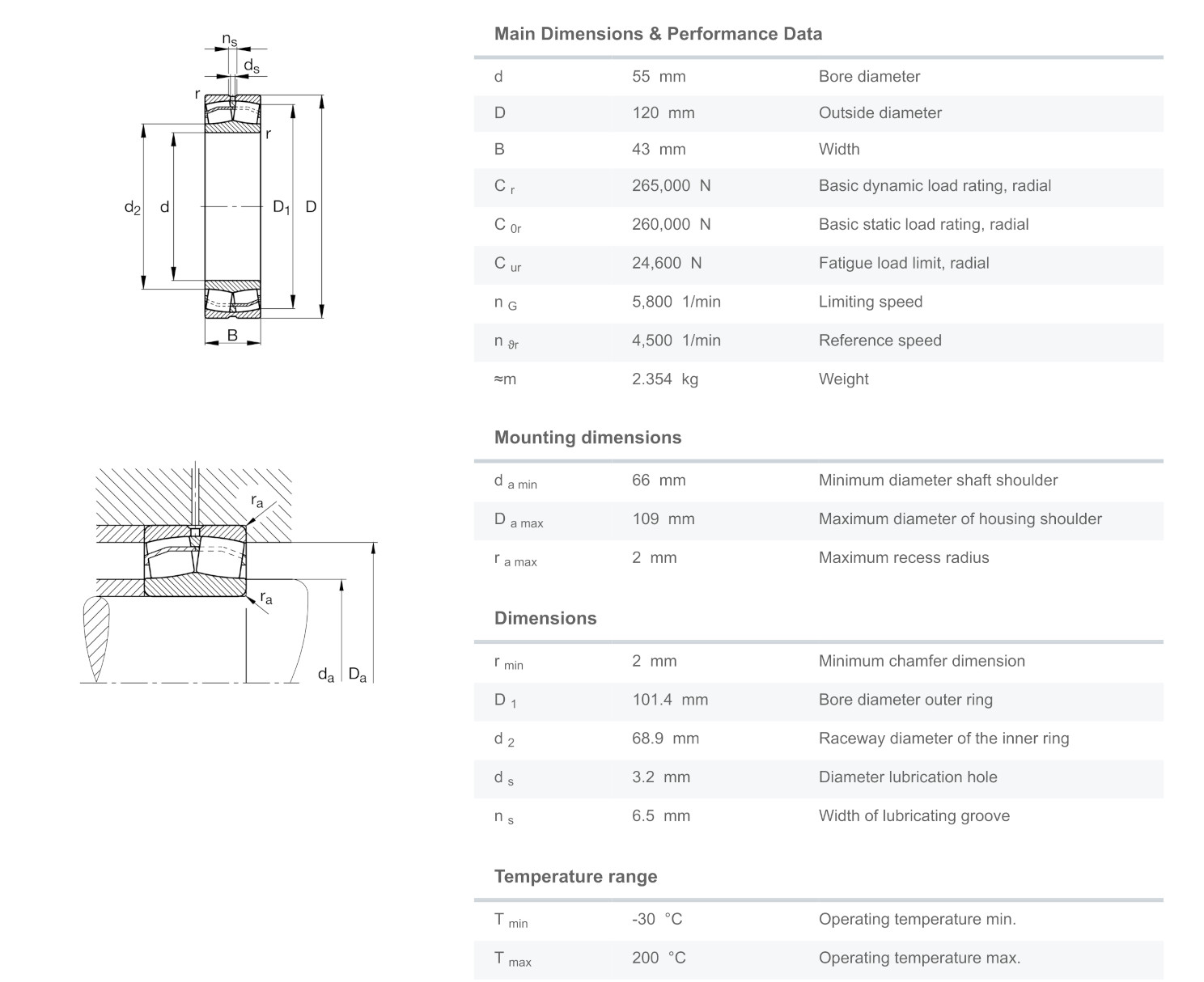 $n_s$
$d_s$
r
r
$d_2$ d
$D_1$ D
B

$r_a$
$r_a$
$d_a$ $D_a$

Main Dimensions & Performance Data

| | | |
|---|---|---|
| d | 55 mm | Bore diameter |
| D | 120 mm | Outside diameter |
| B | 43 mm | Width |
| $C_r$ | 265,000 N | Basic dynamic load rating, radial |
| $C_{0r}$ | 260,000 N | Basic static load rating, radial |
| $C_{ur}$ | 24,600 N | Fatigue load limit, radial |
| $n_G$ | 5,800 1/min | Limiting speed |
| $n_{\vartheta r}$ | 4,500 1/min | Reference speed |
| ≈m | 2.354 kg | Weight |

Mounting dimensions

| | | |
|---|---|---|
| $d_{a\,min}$ | 66 mm | Minimum diameter shaft shoulder |
| $D_{a\,max}$ | 109 mm | Maximum diameter of housing shoulder |
| $r_{a\,max}$ | 2 mm | Maximum recess radius |

Dimensions

| | | |
|---|---|---|
| $r_{min}$ | 2 mm | Minimum chamfer dimension |
| $D_1$ | 101.4 mm | Bore diameter outer ring |
| $d_2$ | 68.9 mm | Raceway diameter of the inner ring |
| $d_s$ | 3.2 mm | Diameter lubrication hole |
| $n_s$ | 6.5 mm | Width of lubricating groove |

Temperature range

| | | |
|---|---|---|
| $T_{min}$ | -30 °C | Operating temperature min. |
| $T_{max}$ | 200 °C | Operating temperature max. |