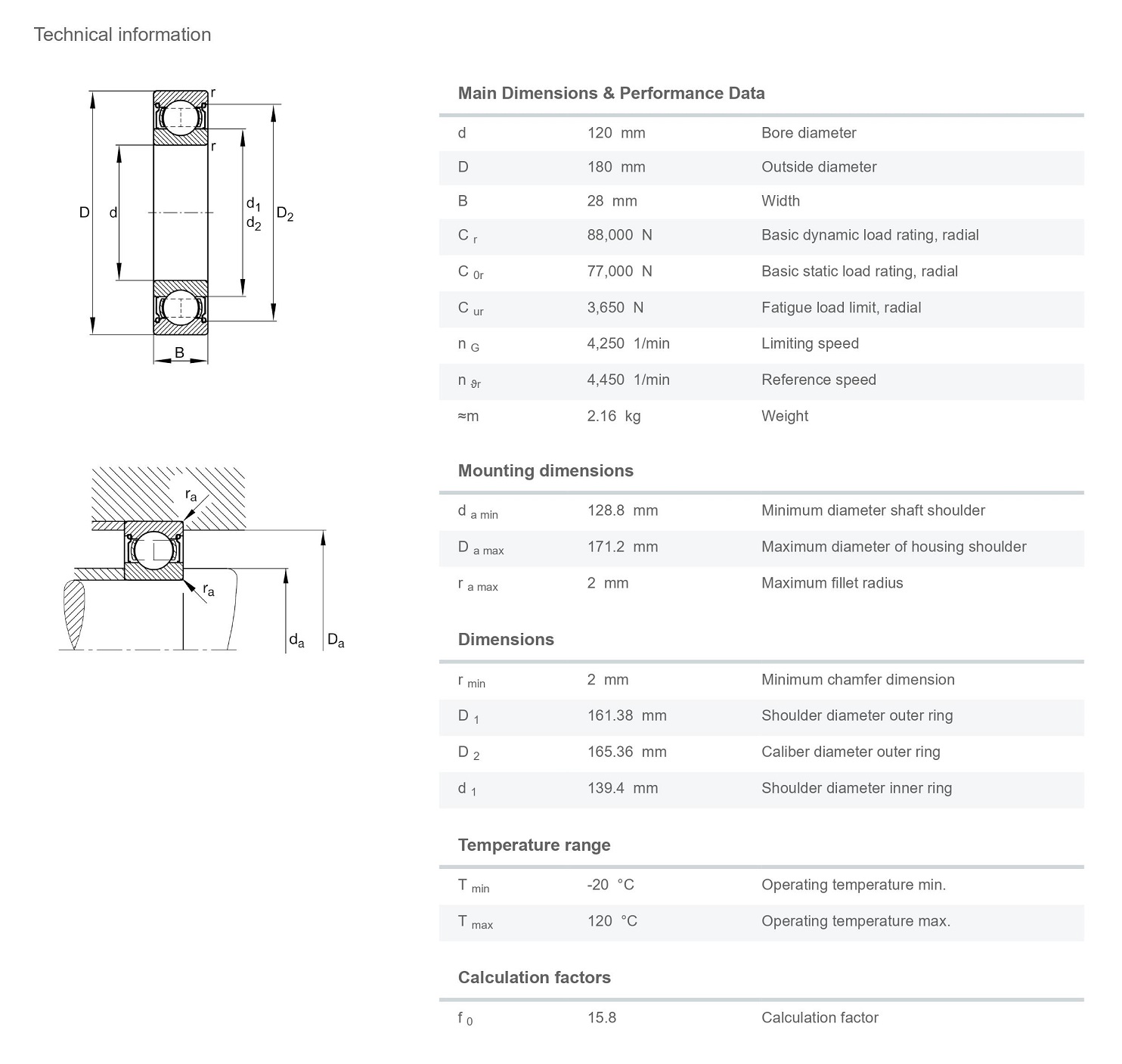 Technical information

r
r
D
d
$d_1$
$d_2$
$D_2$
B

$r_a$
$r_a$
$d_a$
$D_a$

Main Dimensions & Performance Data

| | | |
|---|---|---|
| d | 120 mm | Bore diameter |
| D | 180 mm | Outside diameter |
| B | 28 mm | Width |
| $C_r$ | 88,000 N | Basic dynamic load rating, radial |
| $C_{0r}$ | 77,000 N | Basic static load rating, radial |
| $C_{ur}$ | 3,650 N | Fatigue load limit, radial |
| $n_G$ | 4,250 1/min | Limiting speed |
| $n_{\vartheta r}$ | 4,450 1/min | Reference speed |
| ≈m | 2.16 kg | Weight |

Mounting dimensions

| | | |
|---|---|---|
| $d_{a\ min}$ | 128.8 mm | Minimum diameter shaft shoulder |
| $D_{a\ max}$ | 171.2 mm | Maximum diameter of housing shoulder |
| $r_{a\ max}$ | 2 mm | Maximum fillet radius |

Dimensions

| | | |
|---|---|---|
| $r_{min}$ | 2 mm | Minimum chamfer dimension |
| $D_1$ | 161.38 mm | Shoulder diameter outer ring |
| $D_2$ | 165.36 mm | Caliber diameter outer ring |
| $d_1$ | 139.4 mm | Shoulder diameter inner ring |

Temperature range

| | | |
|---|---|---|
| $T_{min}$ | -20 °C | Operating temperature min. |
| $T_{max}$ | 120 °C | Operating temperature max. |

Calculation factors

| | | |
|---|---|---|
| $f_0$ | 15.8 | Calculation factor |