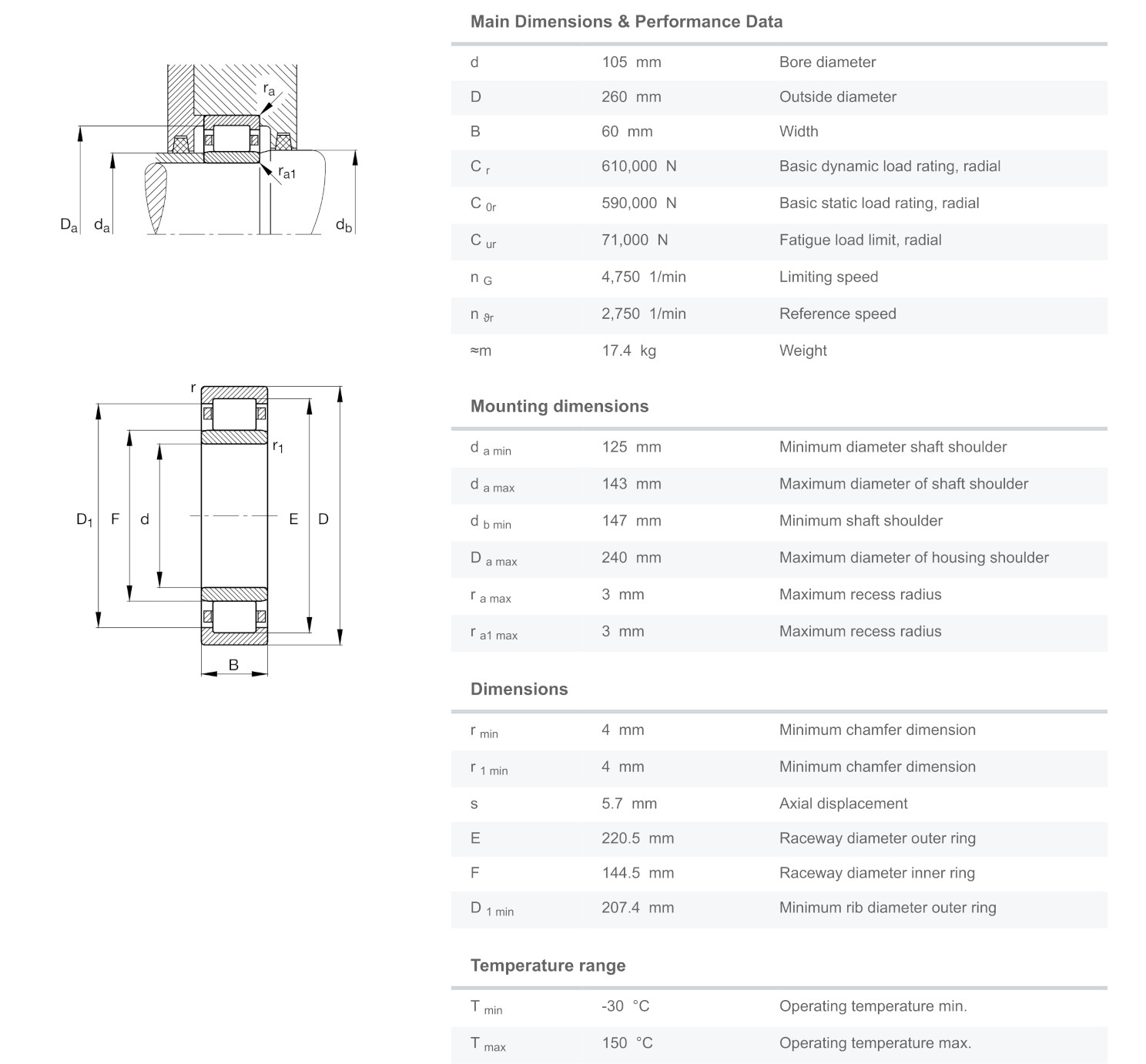 $r_a$

$r_{a1}$

$D_a$ $d_a$ $d_b$

r

$r_1$

$D_1$ F d E D

B

Main Dimensions & Performance Data

| | | |
|---|---|---|
| d | 105 mm | Bore diameter |
| D | 260 mm | Outside diameter |
| B | 60 mm | Width |
| $C_r$ | 610,000 N | Basic dynamic load rating, radial |
| $C_{0r}$ | 590,000 N | Basic static load rating, radial |
| $C_{ur}$ | 71,000 N | Fatigue load limit, radial |
| $n_G$ | 4,750 1/min | Limiting speed |
| $n_{\vartheta r}$ | 2,750 1/min | Reference speed |
| ≈m | 17.4 kg | Weight |

Mounting dimensions

| | | |
|---|---|---|
| $d_{a\ min}$ | 125 mm | Minimum diameter shaft shoulder |
| $d_{a\ max}$ | 143 mm | Maximum diameter of shaft shoulder |
| $d_{b\ min}$ | 147 mm | Minimum shaft shoulder |
| $D_{a\ max}$ | 240 mm | Maximum diameter of housing shoulder |
| $r_{a\ max}$ | 3 mm | Maximum recess radius |
| $r_{a1\ max}$ | 3 mm | Maximum recess radius |

Dimensions

| | | |
|---|---|---|
| $r_{min}$ | 4 mm | Minimum chamfer dimension |
| $r_{1\ min}$ | 4 mm | Minimum chamfer dimension |
| s | 5.7 mm | Axial displacement |
| E | 220.5 mm | Raceway diameter outer ring |
| F | 144.5 mm | Raceway diameter inner ring |
| $D_{1\ min}$ | 207.4 mm | Minimum rib diameter outer ring |

Temperature range

| | | |
|---|---|---|
| $T_{min}$ | -30 °C | Operating temperature min. |
| $T_{max}$ | 150 °C | Operating temperature max. |