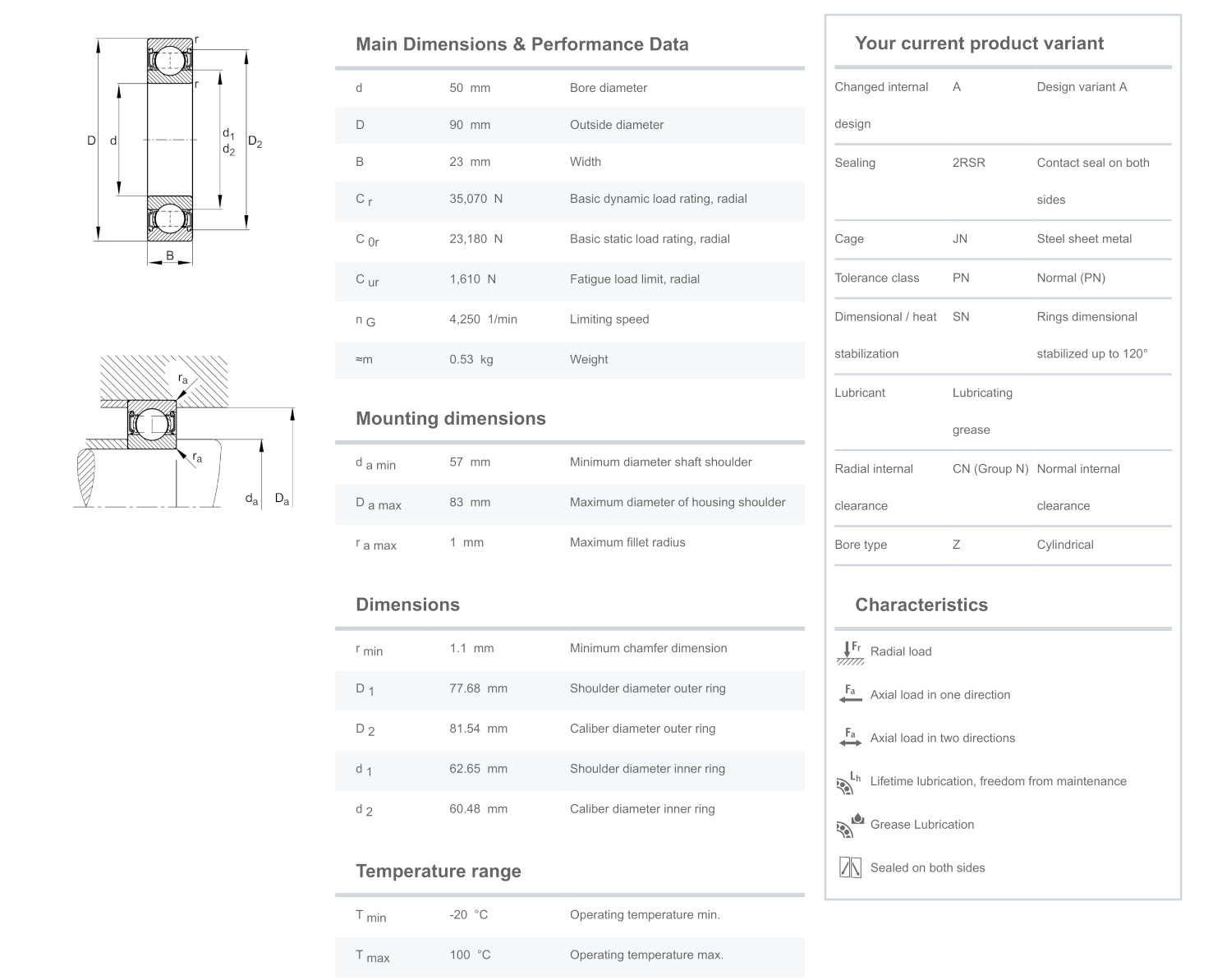 r
r
D d
$d_1$
$d_2$
$D_2$
B

$r_a$
$r_a$
$d_a$ $D_a$

Main Dimensions & Performance Data

| | | |
|---|---|---|
| d | 50 mm | Bore diameter |
| D | 90 mm | Outside diameter |
| B | 23 mm | Width |
| $C_r$ | 35,070 N | Basic dynamic load rating, radial |
| $C_{0r}$ | 23,180 N | Basic static load rating, radial |
| $C_{ur}$ | 1,610 N | Fatigue load limit, radial |
| $n_G$ | 4,250 1/min | Limiting speed |
| ≈m | 0.53 kg | Weight |

Mounting dimensions

| | | |
|---|---|---|
| $d_{a\ min}$ | 57 mm | Minimum diameter shaft shoulder |
| $D_{a\ max}$ | 83 mm | Maximum diameter of housing shoulder |
| $r_{a\ max}$ | 1 mm | Maximum fillet radius |

Dimensions

| | | |
|---|---|---|
| $r_{min}$ | 1.1 mm | Minimum chamfer dimension |
| $D_1$ | 77.68 mm | Shoulder diameter outer ring |
| $D_2$ | 81.54 mm | Caliber diameter outer ring |
| $d_1$ | 62.65 mm | Shoulder diameter inner ring |
| $d_2$ | 60.48 mm | Caliber diameter inner ring |

Temperature range

| | | |
|---|---|---|
| $T_{min}$ | -20 °C | Operating temperature min. |
| $T_{max}$ | 100 °C | Operating temperature max. |

Your current product variant

| | | |
|---|---|---|
| Changed internal design | A | Design variant A |
| Sealing | 2RSR | Contact seal on both sides |
| Cage | JN | Steel sheet metal |
| Tolerance class | PN | Normal (PN) |
| Dimensional / heat stabilization | SN | Rings dimensional stabilized up to 120° |
| Lubricant | Lubricating grease | |
| Radial internal clearance | CN (Group N) | Normal internal clearance |
| Bore type | Z | Cylindrical |

Characteristics

$F_r$ Radial load
$F_a$ Axial load in one direction
$F_a$ Axial load in two directions
$L_h$ Lifetime lubrication, freedom from maintenance
Grease Lubrication
Sealed on both sides