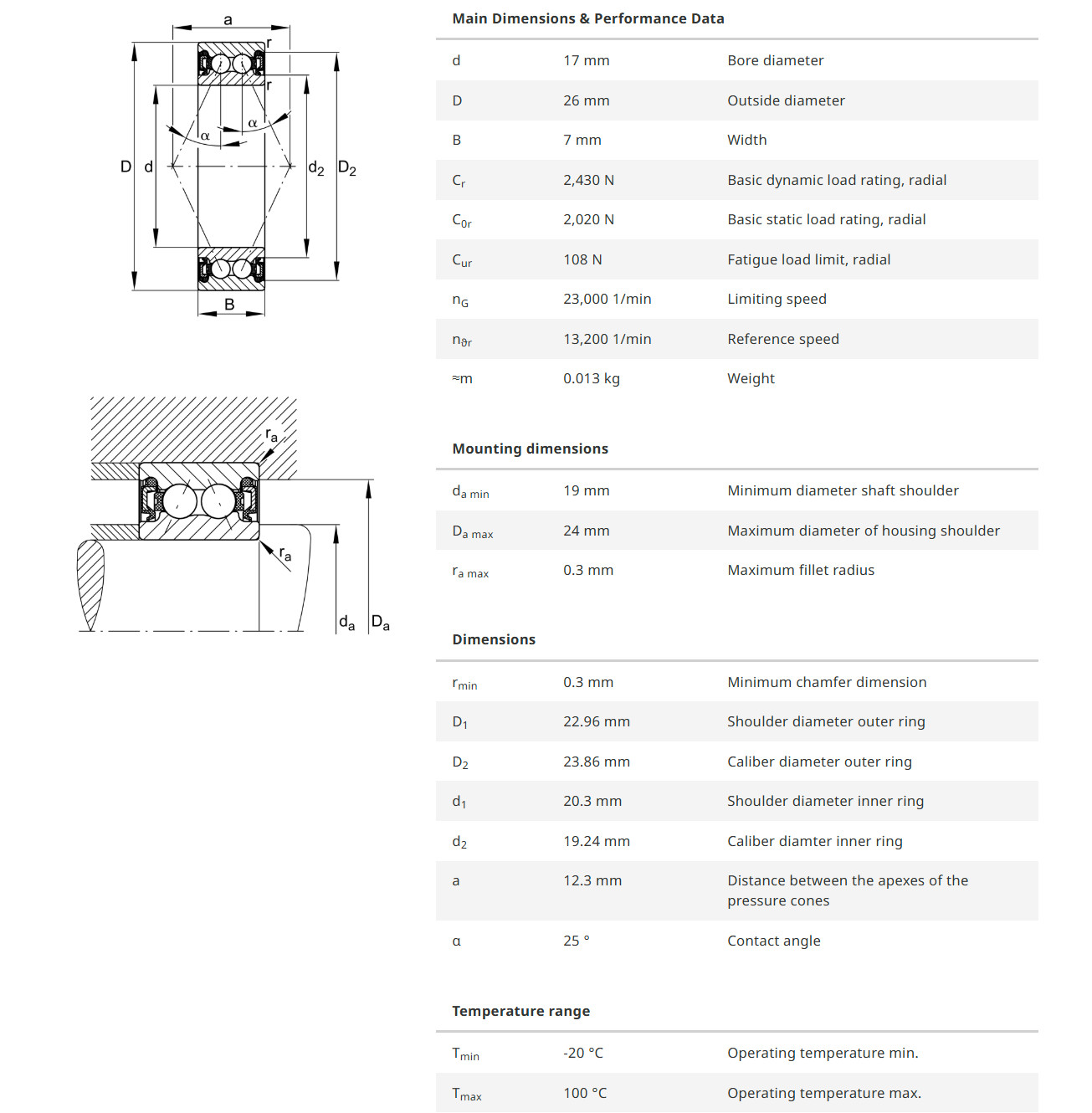 a

r

r

α

α

D

d

$d_2$

$D_2$

B

$r_a$

$r_a$

$d_a$

$D_a$

Main Dimensions & Performance Data

| | | |
|---|---|---|
| d | 17 mm | Bore diameter |
| D | 26 mm | Outside diameter |
| B | 7 mm | Width |
| $C_r$ | 2,430 N | Basic dynamic load rating, radial |
| $C_{0r}$ | 2,020 N | Basic static load rating, radial |
| $C_{ur}$ | 108 N | Fatigue load limit, radial |
| $n_G$ | 23,000 1/min | Limiting speed |
| $n_{\vartheta r}$ | 13,200 1/min | Reference speed |
| ≈m | 0.013 kg | Weight |

Mounting dimensions

| | | |
|---|---|---|
| $d_{a\ min}$ | 19 mm | Minimum diameter shaft shoulder |
| $D_{a\ max}$ | 24 mm | Maximum diameter of housing shoulder |
| $r_{a\ max}$ | 0.3 mm | Maximum fillet radius |

Dimensions

| | | |
|---|---|---|
| $r_{min}$ | 0.3 mm | Minimum chamfer dimension |
| $D_1$ | 22.96 mm | Shoulder diameter outer ring |
| $D_2$ | 23.86 mm | Caliber diameter outer ring |
| $d_1$ | 20.3 mm | Shoulder diameter inner ring |
| $d_2$ | 19.24 mm | Caliber diamter inner ring |
| a | 12.3 mm | Distance between the apexes of the pressure cones |
| α | 25 ° | Contact angle |

Temperature range

| | | |
|---|---|---|
| $T_{min}$ | -20 °C | Operating temperature min. |
| $T_{max}$ | 100 °C | Operating temperature max. |