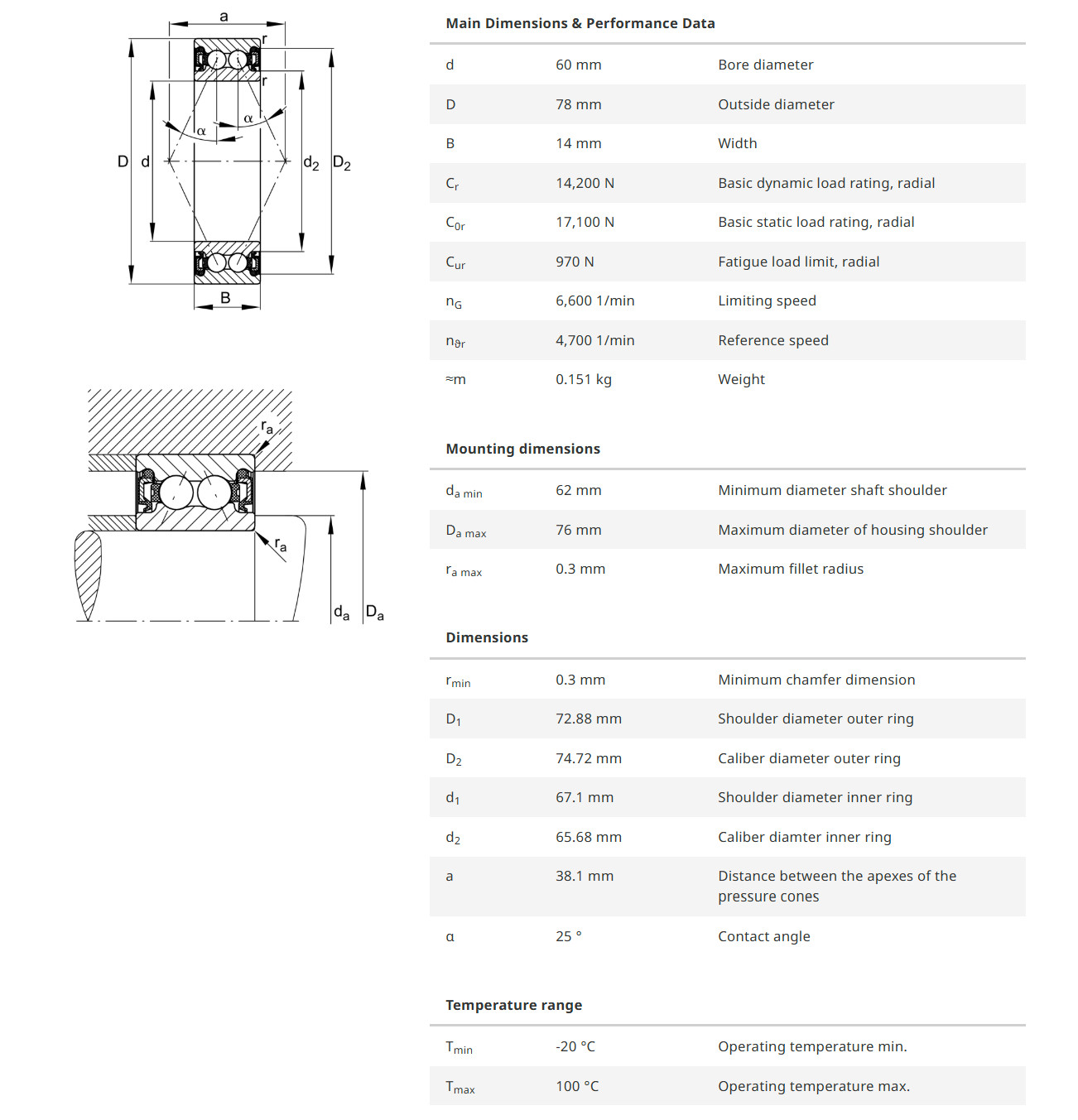 a
r
r
α
α
D
d
$d_2$
$D_2$
B

$r_a$
$r_a$
$d_a$
$D_a$

Main Dimensions & Performance Data

| | | |
|---|---|---|
| d | 60 mm | Bore diameter |
| D | 78 mm | Outside diameter |
| B | 14 mm | Width |
| $C_r$ | 14,200 N | Basic dynamic load rating, radial |
| $C_{0r}$ | 17,100 N | Basic static load rating, radial |
| $C_{ur}$ | 970 N | Fatigue load limit, radial |
| $n_G$ | 6,600 1/min | Limiting speed |
| $n_{\vartheta r}$ | 4,700 1/min | Reference speed |
| ≈m | 0.151 kg | Weight |

Mounting dimensions

| | | |
|---|---|---|
| $d_{a\ min}$ | 62 mm | Minimum diameter shaft shoulder |
| $D_{a\ max}$ | 76 mm | Maximum diameter of housing shoulder |
| $r_{a\ max}$ | 0.3 mm | Maximum fillet radius |

Dimensions

| | | |
|---|---|---|
| $r_{min}$ | 0.3 mm | Minimum chamfer dimension |
| $D_1$ | 72.88 mm | Shoulder diameter outer ring |
| $D_2$ | 74.72 mm | Caliber diameter outer ring |
| $d_1$ | 67.1 mm | Shoulder diameter inner ring |
| $d_2$ | 65.68 mm | Caliber diamter inner ring |
| a | 38.1 mm | Distance between the apexes of the pressure cones |
| α | 25 ° | Contact angle |

Temperature range

| | | |
|---|---|---|
| $T_{min}$ | -20 °C | Operating temperature min. |
| $T_{max}$ | 100 °C | Operating temperature max. |