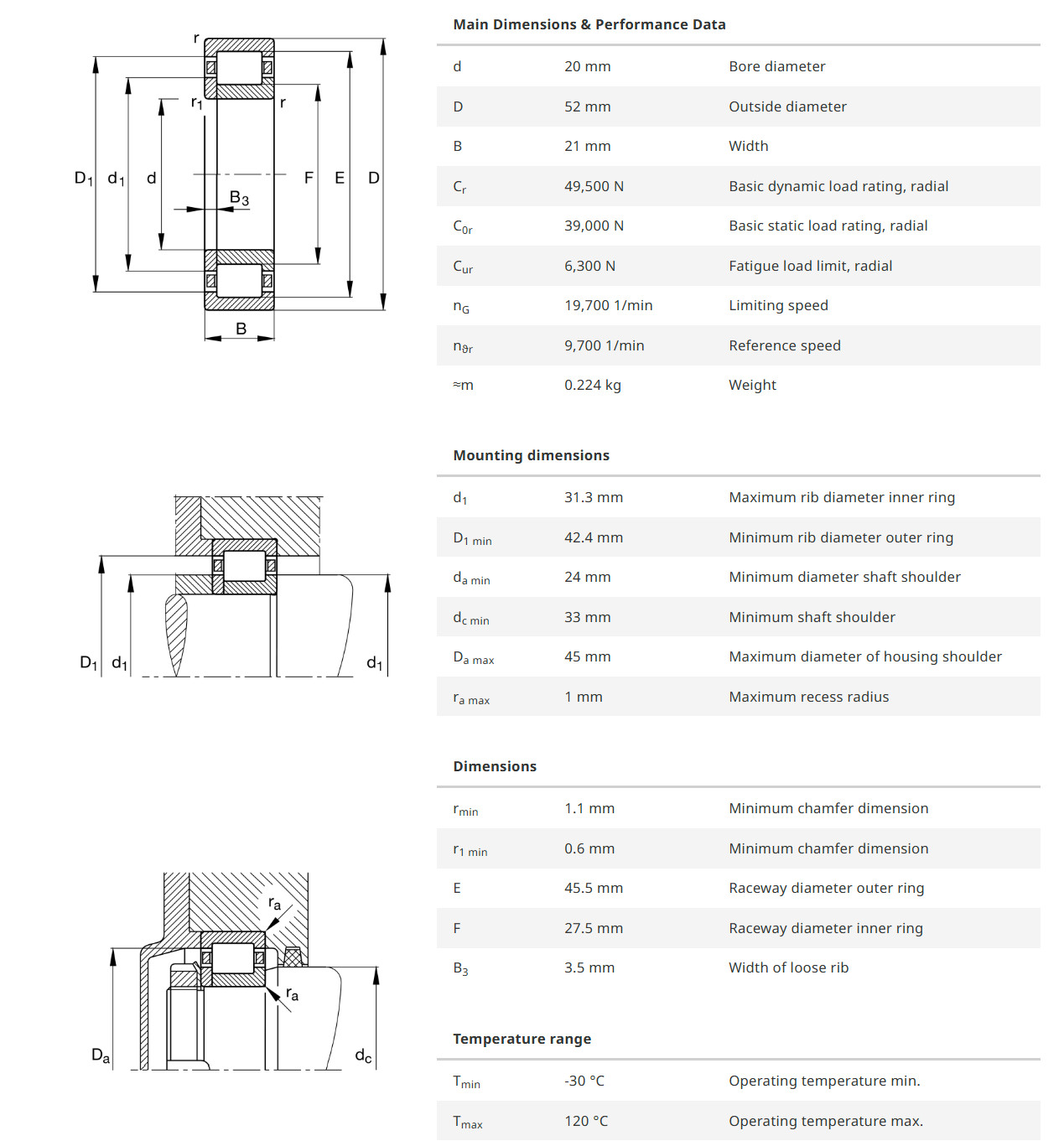 r
$r_1$
r
$D_1$ $d_1$ d
$B_3$
F E D
B

$D_1$ $d_1$
$d_1$

$r_a$
$r_a$
$D_a$
$d_c$

Main Dimensions & Performance Data

| | | |
|---|---|---|
| d | 20 mm | Bore diameter |
| D | 52 mm | Outside diameter |
| B | 21 mm | Width |
| $C_r$ | 49,500 N | Basic dynamic load rating, radial |
| $C_{0r}$ | 39,000 N | Basic static load rating, radial |
| $C_{ur}$ | 6,300 N | Fatigue load limit, radial |
| $n_G$ | 19,700 1/min | Limiting speed |
| $n_{\vartheta r}$ | 9,700 1/min | Reference speed |
| ≈m | 0.224 kg | Weight |

Mounting dimensions

| | | |
|---|---|---|
| $d_1$ | 31.3 mm | Maximum rib diameter inner ring |
| $D_{1\ min}$ | 42.4 mm | Minimum rib diameter outer ring |
| $d_{a\ min}$ | 24 mm | Minimum diameter shaft shoulder |
| $d_{c\ min}$ | 33 mm | Minimum shaft shoulder |
| $D_{a\ max}$ | 45 mm | Maximum diameter of housing shoulder |
| $r_{a\ max}$ | 1 mm | Maximum recess radius |

Dimensions

| | | |
|---|---|---|
| $r_{min}$ | 1.1 mm | Minimum chamfer dimension |
| $r_{1\ min}$ | 0.6 mm | Minimum chamfer dimension |
| E | 45.5 mm | Raceway diameter outer ring |
| F | 27.5 mm | Raceway diameter inner ring |
| $B_3$ | 3.5 mm | Width of loose rib |

Temperature range

| | | |
|---|---|---|
| $T_{min}$ | -30 °C | Operating temperature min. |
| $T_{max}$ | 120 °C | Operating temperature max. |